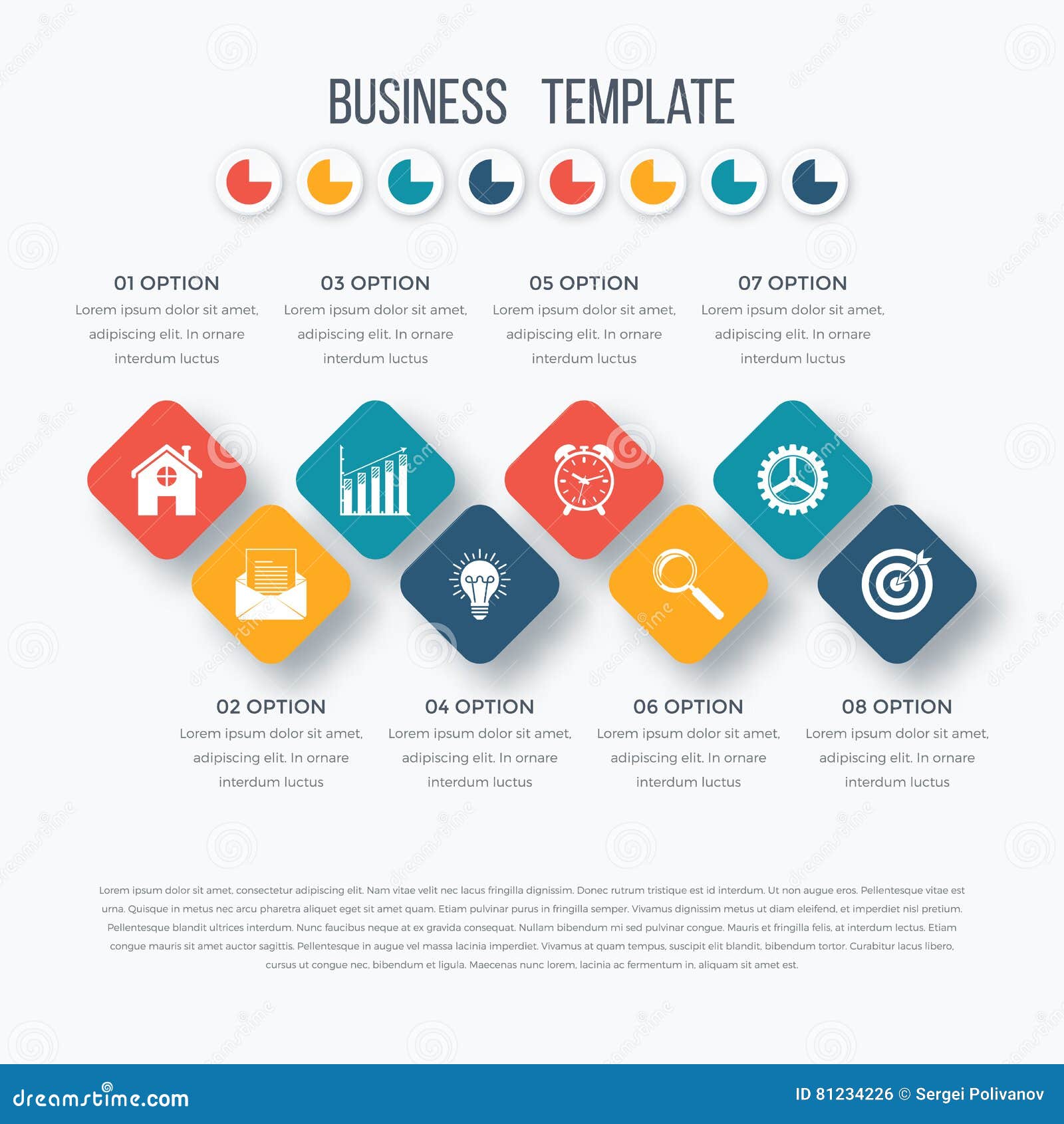 BUSINESS TEMPLATE

01 OPTION
Lorem ipsum dolor sit amet, adipiscing elit. In ornare interdum luctus

03 OPTION
Lorem ipsum dolor sit amet, adipiscing elit. In ornare interdum luctus

05 OPTION
Lorem ipsum dolor sit amet, adipiscing elit. In ornare interdum luctus

07 OPTION
Lorem ipsum dolor sit amet, adipiscing elit. In ornare interdum luctus

02 OPTION
Lorem ipsum dolor sit amet, adipiscing elit. In ornare interdum luctus

04 OPTION
Lorem ipsum dolor sit amet, adipiscing elit. In ornare interdum luctus

06 OPTION
Lorem ipsum dolor sit amet, adipiscing elit. In ornare interdum luctus

08 OPTION
Lorem ipsum dolor sit amet, adipiscing elit. In ornare interdum luctus

Lorem ipsum dolor sit amet, consectetur adipiscing elit. Nam vitae velit nec lacus fringilla dignissim. Donec rutrum tristique est id interdum. Ut non augue eros. Pellentesque vitae est urna. Quisque in metus nec arcu pharetra aliquet eget sit amet quam. Etiam pulvinar purus in fringilla semper. Vivamus dignissim metus ut diam eleifend, et imperdiet nisl pretium. Pellentesque blandit ultrices interdum. Nunc faucibus neque at ex gravida consequat. Nullam bibendum mi sed pulvinar congue. Mauris et fringilla felis, at interdum lectus. Etiam congue mauris sit amet auctor sagittis. Pellentesque in augue vel massa lacinia imperdiet. Vivamus at quam tempus, suscipit elit blandit, bibendum tortor. Curabitur lacus libero, cursus ut congue nec, bibendum et ligula. Maecenas nunc lorem, lacinia ac fermentum in, aliquam sit amet est.

dreamstime.com
ID 81234226 © Sergei Polivanov