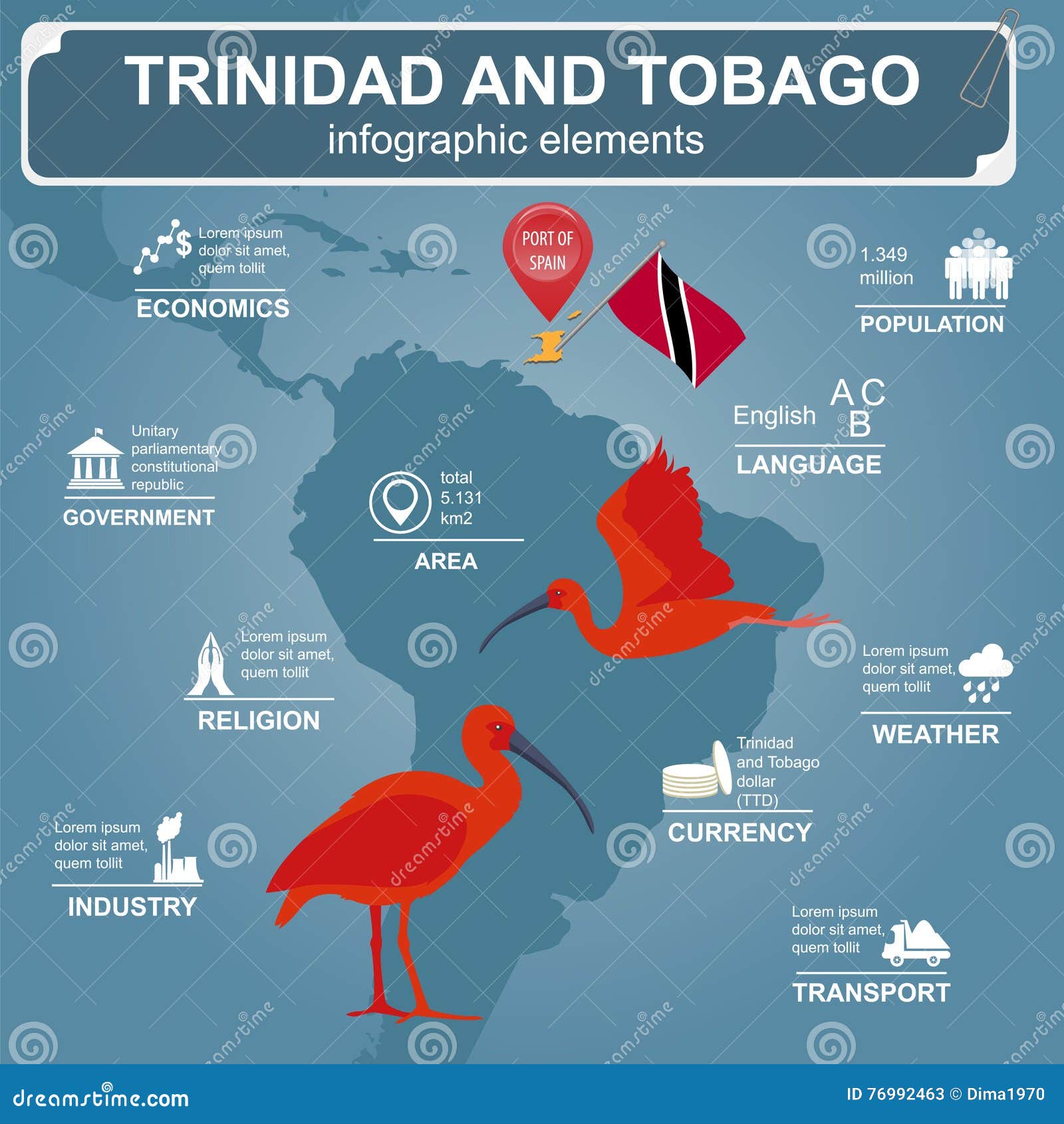 TRINIDAD AND TOBAGO
infographic elements

Lorem ipsum dolor sit amet, quem tollit
ECONOMICS

PORT OF SPAIN

1.349 million
POPULATION

English
A C
B
LANGUAGE

Unitary parliamentary constitutional republic
GOVERNMENT

total 5.131 km2
AREA

Lorem ipsum dolor sit amet, quem tollit
RELIGION

Lorem ipsum dolor sit amet, quem tollit
WEATHER

Trinidad and Tobago dollar (TTD)
CURRENCY

Lorem ipsum dolor sit amet, quem tollit
INDUSTRY

Lorem ipsum dolor sit amet, quem tollit
TRANSPORT

dreamstime.com
ID 76992463 © Dima1970