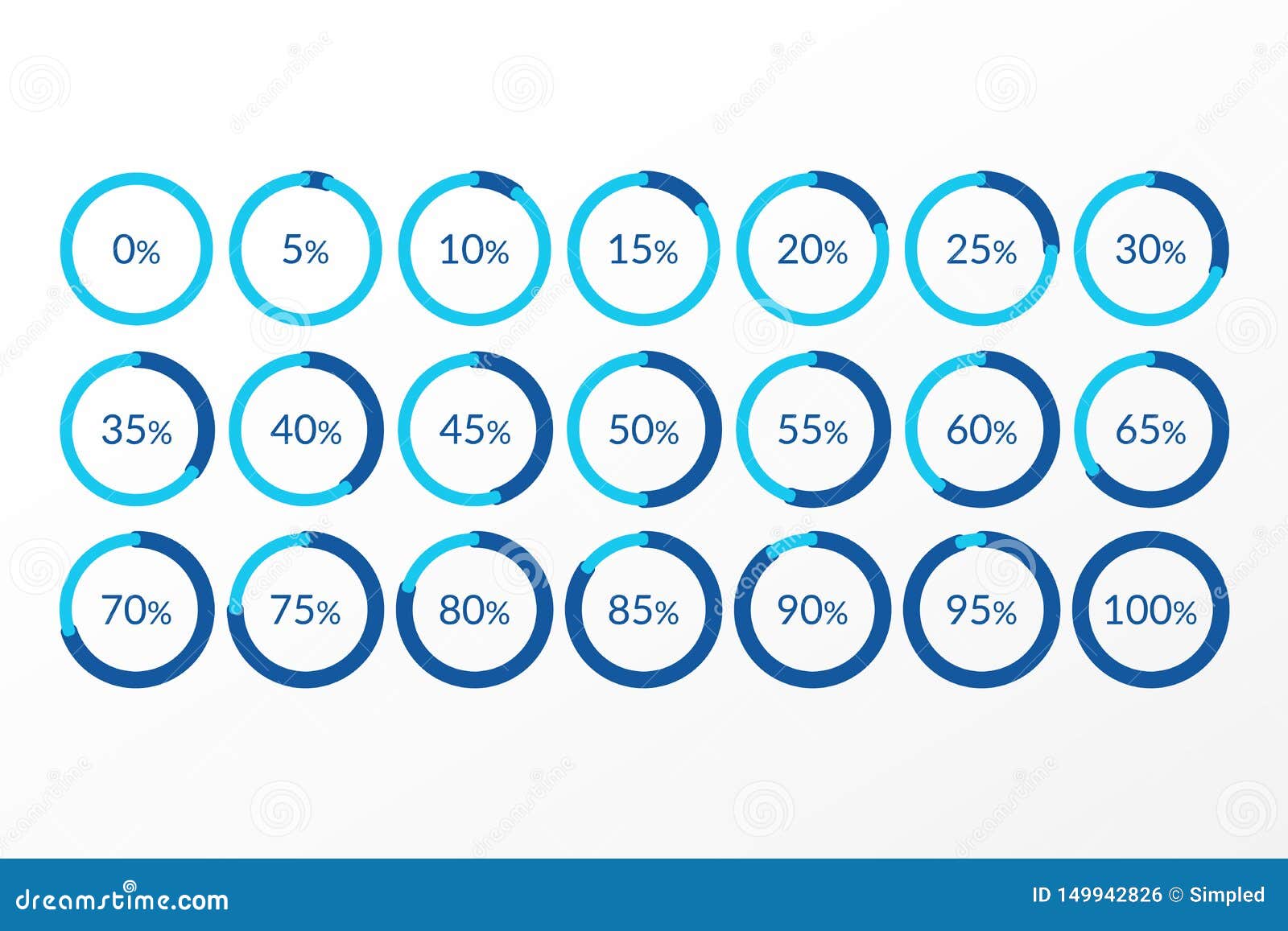 0% 5% 10% 15% 20% 25% 30%

35% 40% 45% 50% 55% 60% 65%

70% 75% 80% 85% 90% 95% 100%

dreamstime.com

ID 149942826 © Simpled