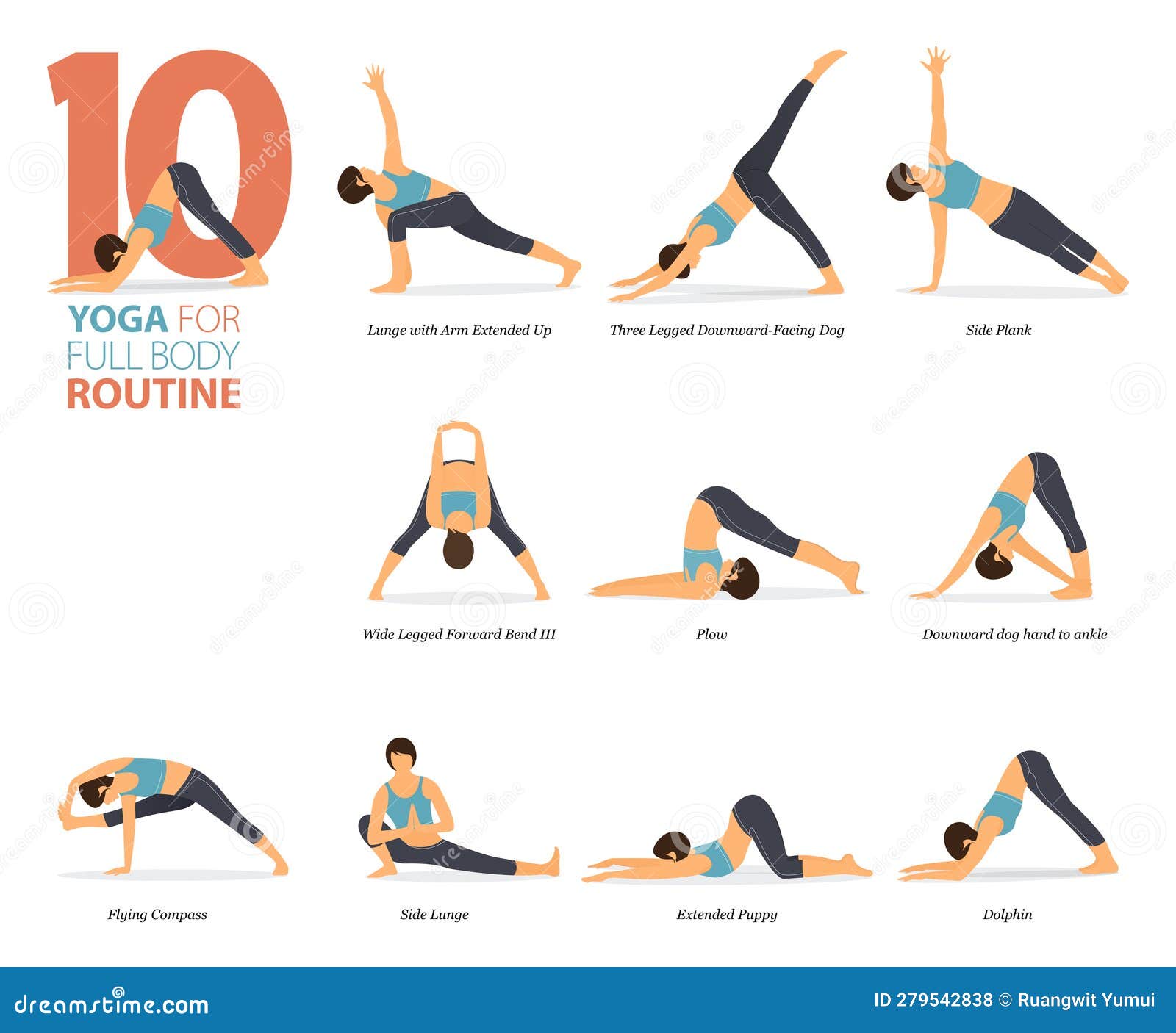 10

YOGA FOR FULL BODY ROUTINE

Lunge with Arm Extended Up

Three Legged Downward-Facing Dog

Side Plank

Wide Legged Forward Bend III

Plow

Downward dog hand to ankle

Flying Compass

Side Lunge

Extended Puppy

Dolphin

dreamstime.com

ID 279542838 © Ruangwit Yumui