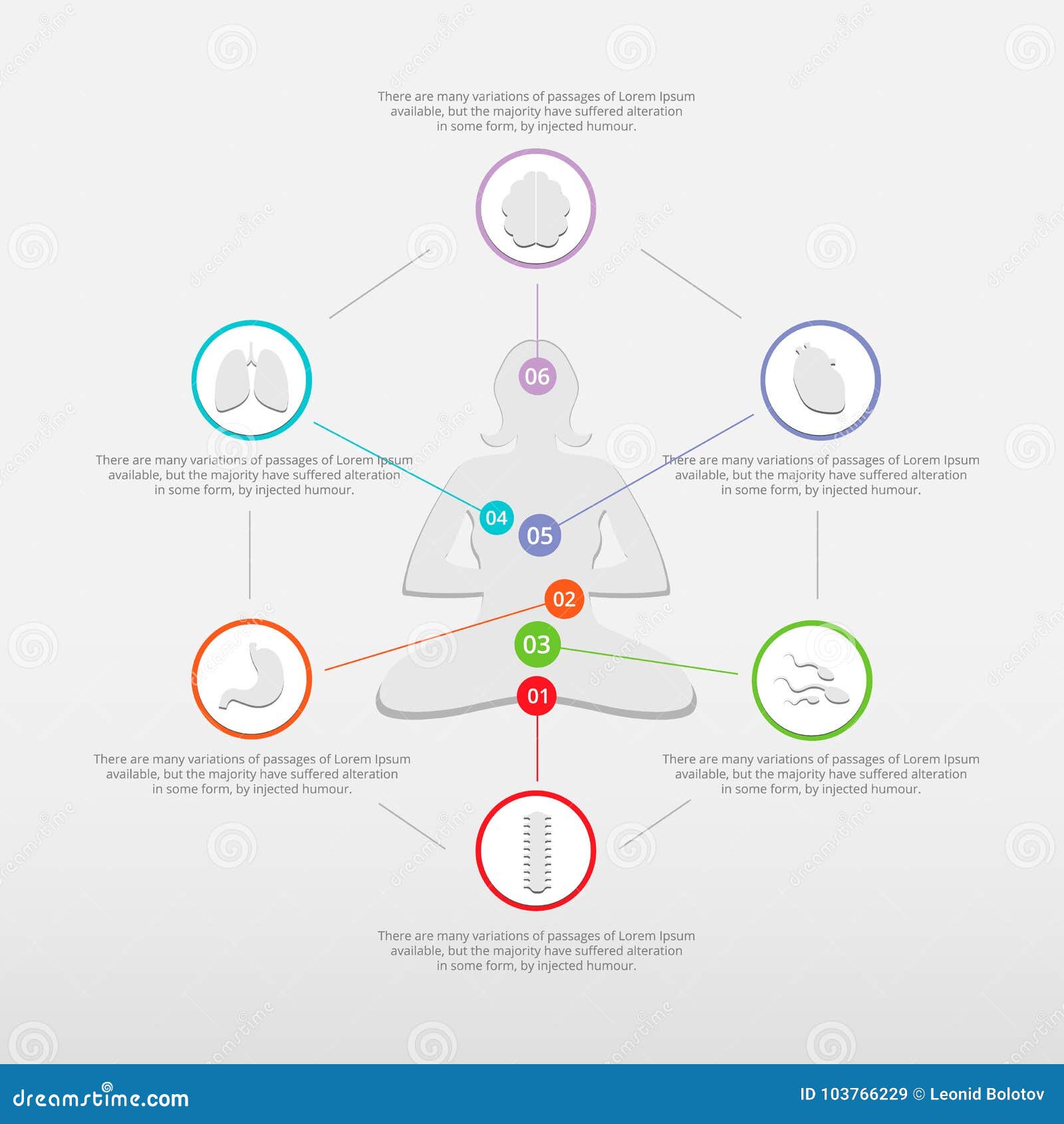 There are many variations of passages of Lorem Ipsum available, but the majority have suffered alteration in some form, by injected humour.

06

There are many variations of passages of Lorem Ipsum available, but the majority have suffered alteration in some form, by injected humour.

There are many variations of passages of Lorem Ipsum available, but the majority have suffered alteration in some form, by injected humour.

04

05

02

03

01

There are many variations of passages of Lorem Ipsum available, but the majority have suffered alteration in some form, by injected humour.

There are many variations of passages of Lorem Ipsum available, but the majority have suffered alteration in some form, by injected humour.

There are many variations of passages of Lorem Ipsum available, but the majority have suffered alteration in some form, by injected humour.

dreamstime.com

ID 103766229 © Leonid Bolotov