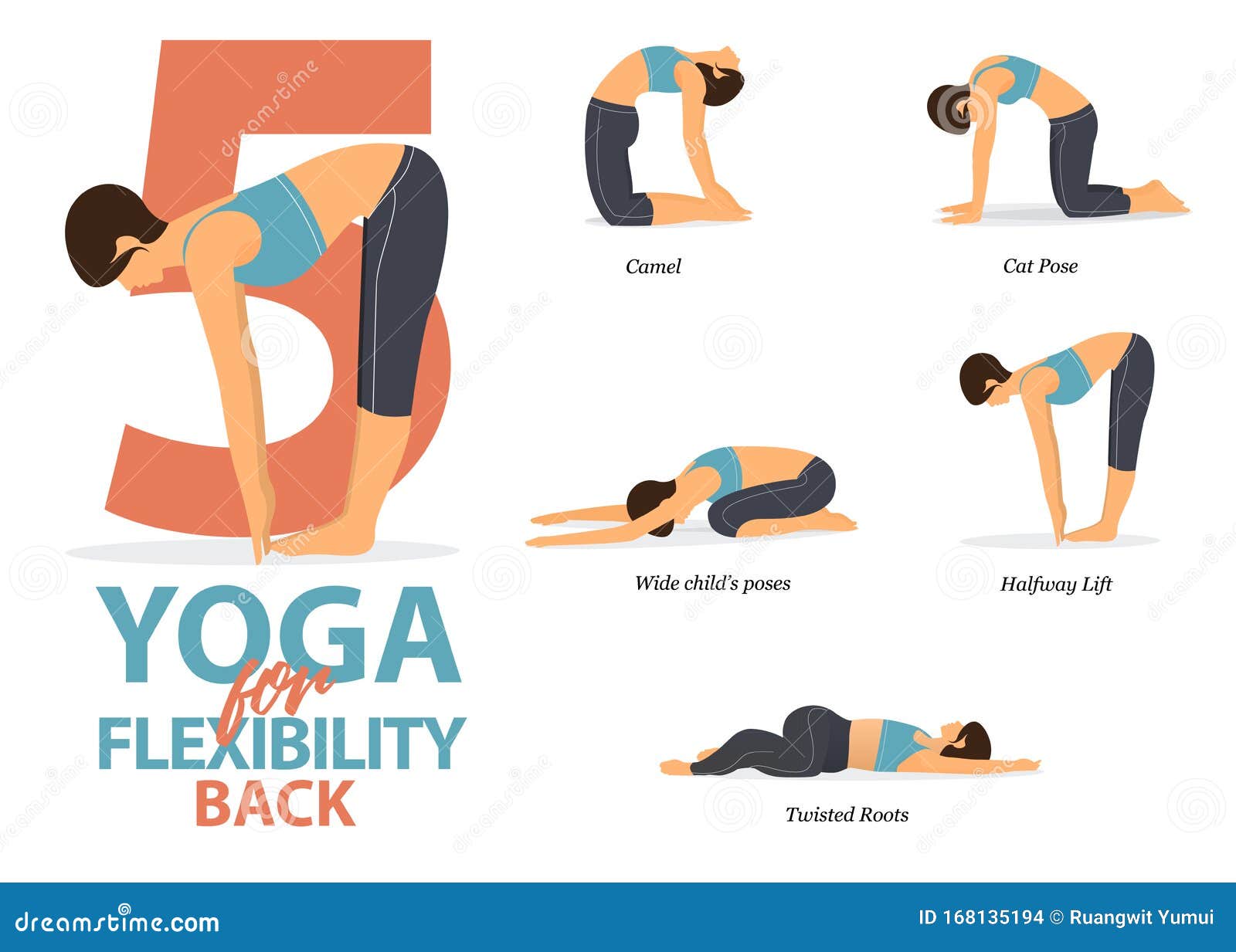 5

YOGA for FLEXIBILITY BACK

Camel

Cat Pose

Wide child's poses

Halfway Lift

Twisted Roots

dreamstime.com

ID 168135194 © Ruangwit Yumui