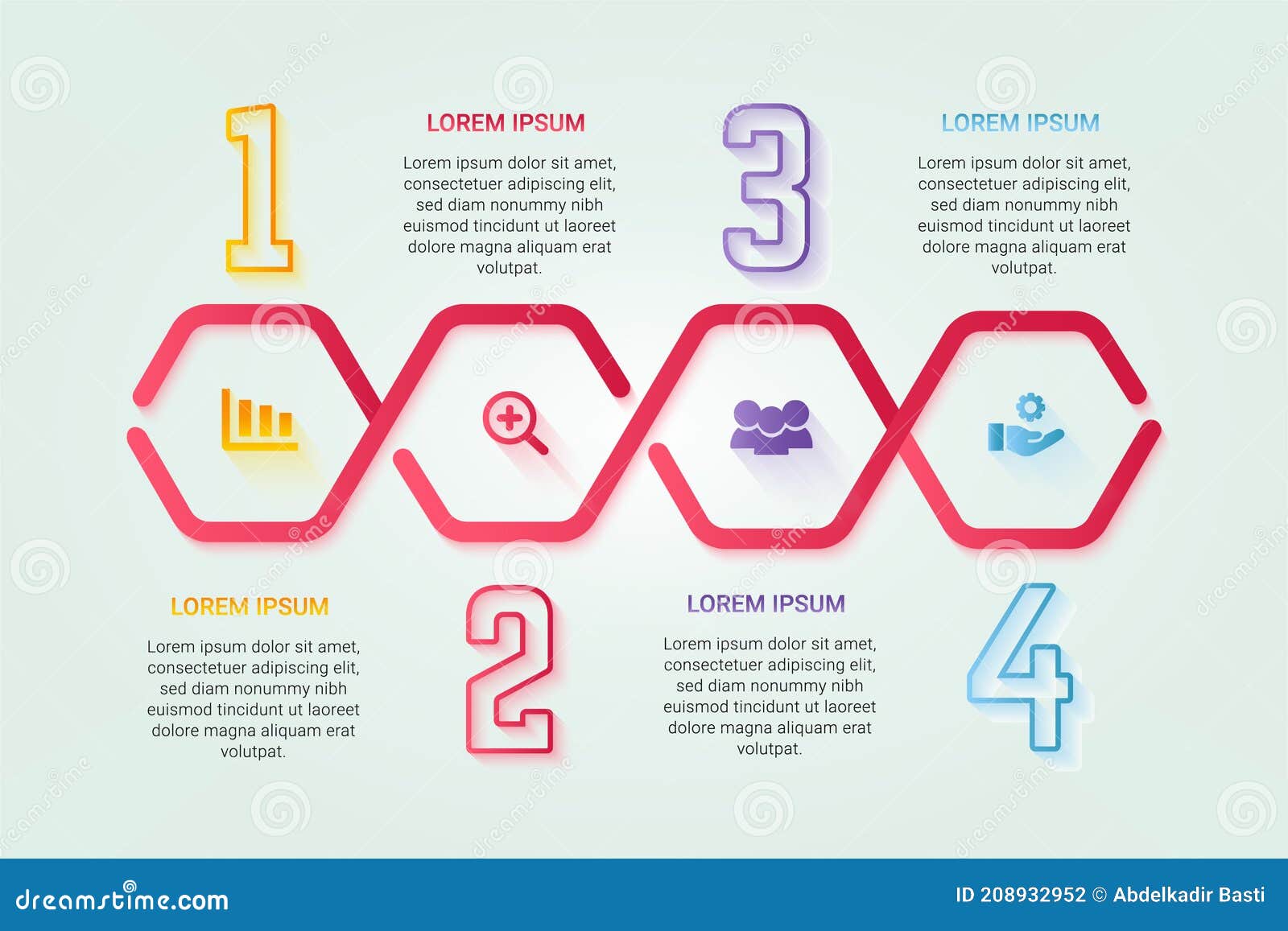 1

LOREM IPSUM

Lorem ipsum dolor sit amet, consectetuer adipiscing elit, sed diam nonummy nibh euismod tincidunt ut laoreet dolore magna aliquam erat volutpat.

3

LOREM IPSUM

Lorem ipsum dolor sit amet, consectetuer adipiscing elit, sed diam nonummy nibh euismod tincidunt ut laoreet dolore magna aliquam erat volutpat.

LOREM IPSUM

Lorem ipsum dolor sit amet, consectetuer adipiscing elit, sed diam nonummy nibh euismod tincidunt ut laoreet dolore magna aliquam erat volutpat.

2

LOREM IPSUM

Lorem ipsum dolor sit amet, consectetuer adipiscing elit, sed diam nonummy nibh euismod tincidunt ut laoreet dolore magna aliquam erat volutpat.

4

dreamstime.com

ID 208932952 © Abdelkadir Basti