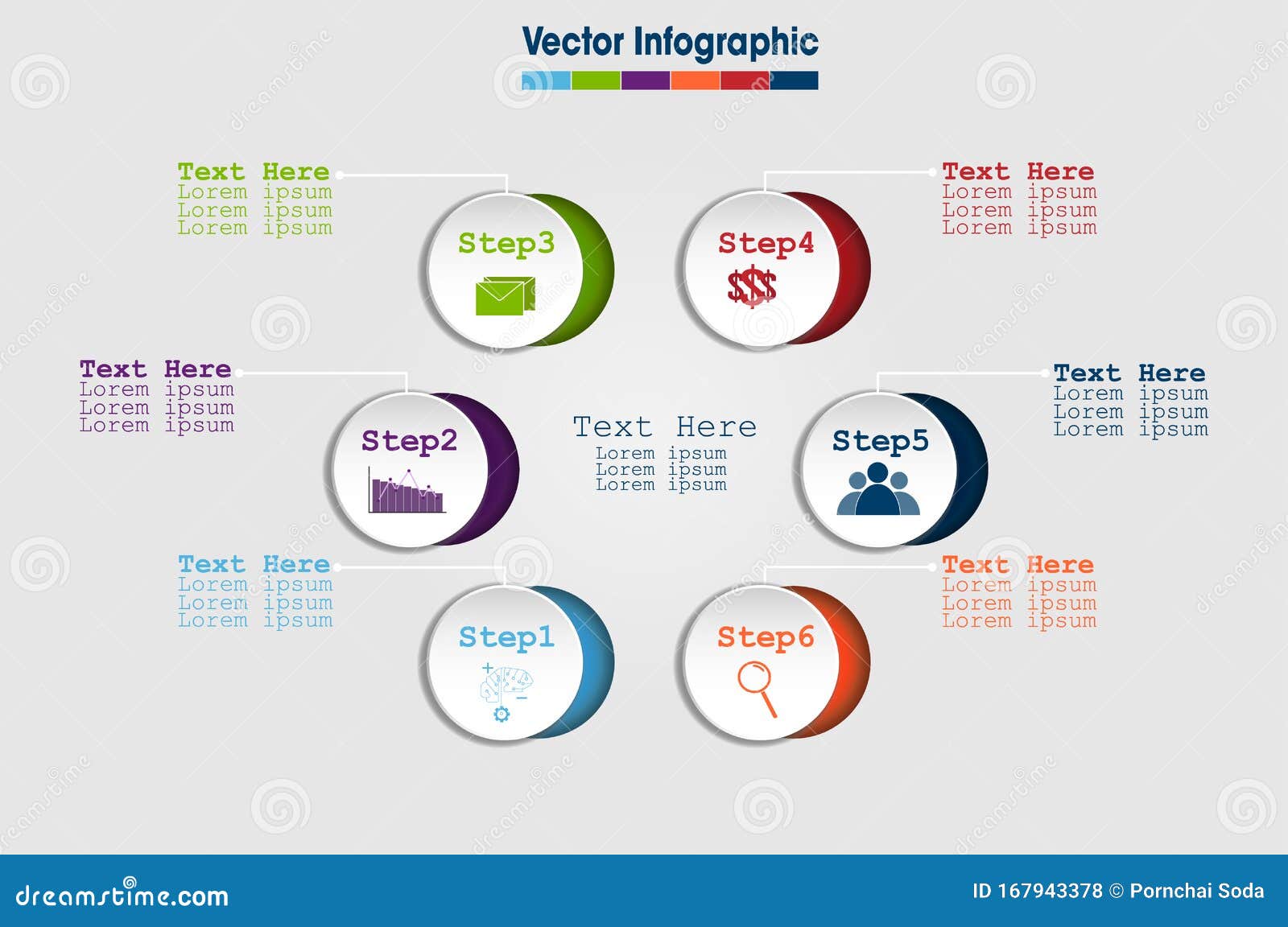 Vector Infographic

Text Here
Lorem ipsum
Lorem ipsum
Lorem ipsum

Step3

Step4
$$$

Text Here
Lorem ipsum
Lorem ipsum
Lorem ipsum

Text Here
Lorem ipsum
Lorem ipsum
Lorem ipsum

Step2

Text Here
Lorem ipsum
Lorem ipsum
Lorem ipsum

Step5

Text Here
Lorem ipsum
Lorem ipsum
Lorem ipsum

Text Here
Lorem ipsum
Lorem ipsum
Lorem ipsum

Step1

Step6

Text Here
Lorem ipsum
Lorem ipsum
Lorem ipsum

dreamstime.com
ID 167943378 © Pornchai Soda