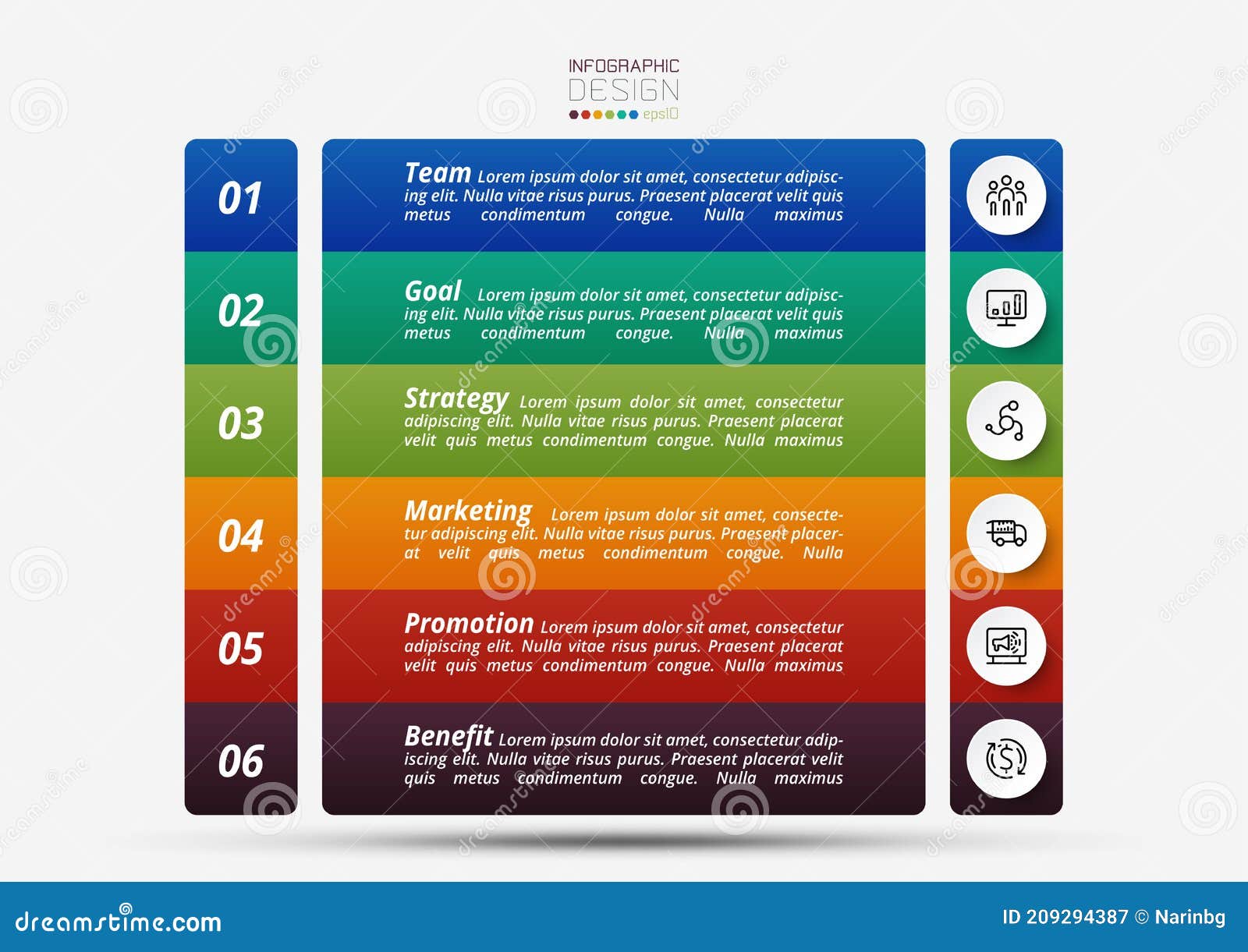 INFOGRAPHIC
DESIGN
eps10

01
02
03
04
05
06

Team Lorem ipsum dolor sit amet, consectetur adipiscing elit. Nulla vitae risus purus. Praesent placerat velit quis metus condimentum congue. Nulla maximus

Goal Lorem ipsum dolor sit amet, consectetur adipiscing elit. Nulla vitae risus purus. Praesent placerat velit quis metus condimentum congue. Nulla maximus

Strategy Lorem ipsum dolor sit amet, consectetur adipiscing elit. Nulla vitae risus purus. Praesent placerat velit quis metus condimentum congue. Nulla maximus

Marketing Lorem ipsum dolor sit amet, consectetur adipiscing elit. Nulla vitae risus purus. Praesent placerat velit quis metus condimentum congue. Nulla

Promotion Lorem ipsum dolor sit amet, consectetur adipiscing elit. Nulla vitae risus purus. Praesent placerat velit quis metus condimentum congue. Nulla maximus

Benefit Lorem ipsum dolor sit amet, consectetur adipiscing elit. Nulla vitae risus purus. Praesent placerat velit quis metus condimentum congue. Nulla maximus

dreamstime.com
ID 209294387 © Narinbg