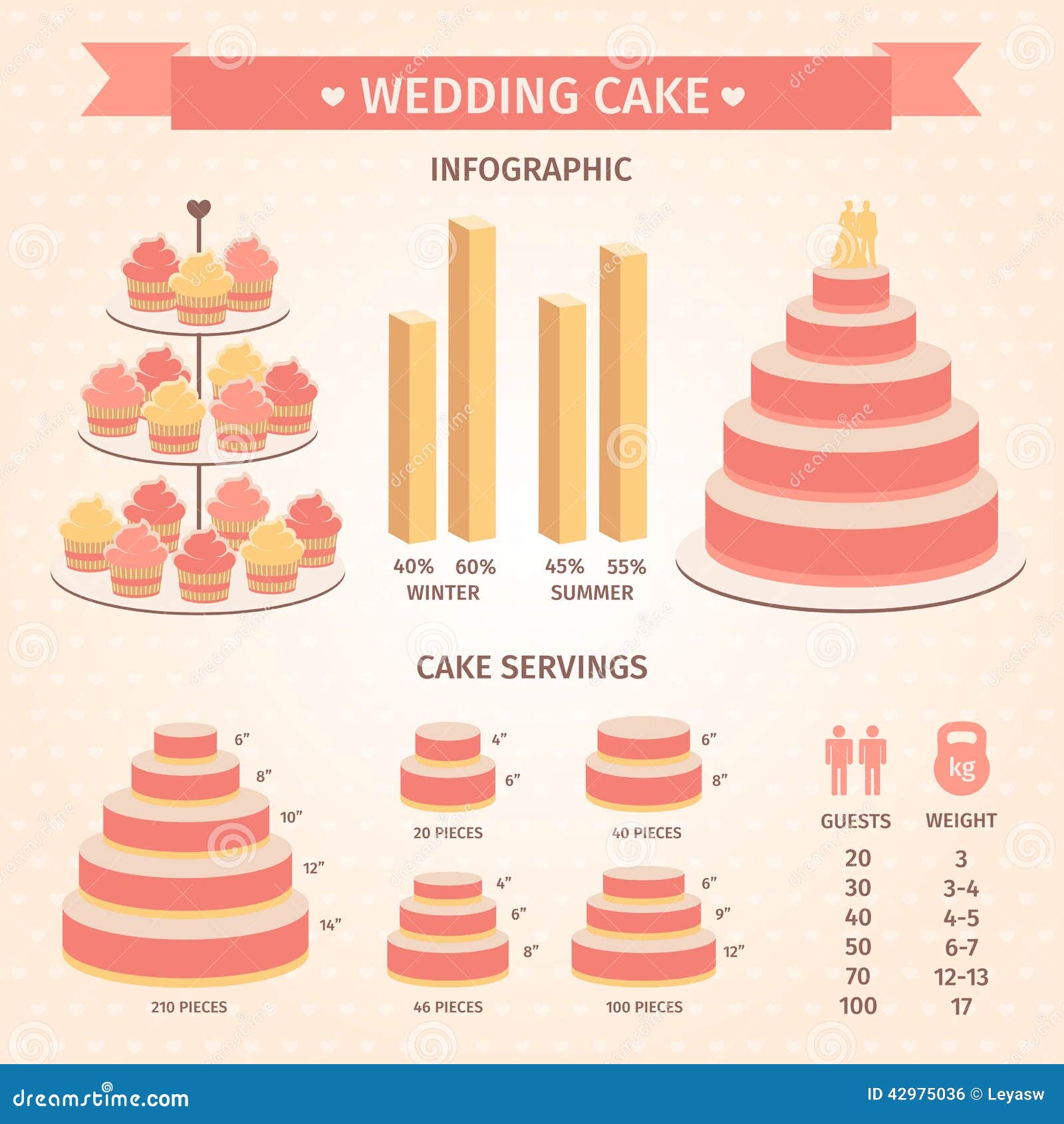 WEDDING CAKE

INFOGRAPHIC

40% 60%
WINTER

45% 55%
SUMMER

CAKE SERVINGS

6”
8”
10”
12”
14”
210 PIECES

4”
6”
20 PIECES

6”
8”
40 PIECES

4”
6”
8”
46 PIECES

6”
9”
12”
100 PIECES

kg

| GUESTS | WEIGHT |
|---|---|
| 20 | 3 |
| 30 | 3-4 |
| 40 | 4-5 |
| 50 | 6-7 |
| 70 | 12-13 |
| 100 | 17 |

dreamstime.com

ID 42975036 © Leyasw