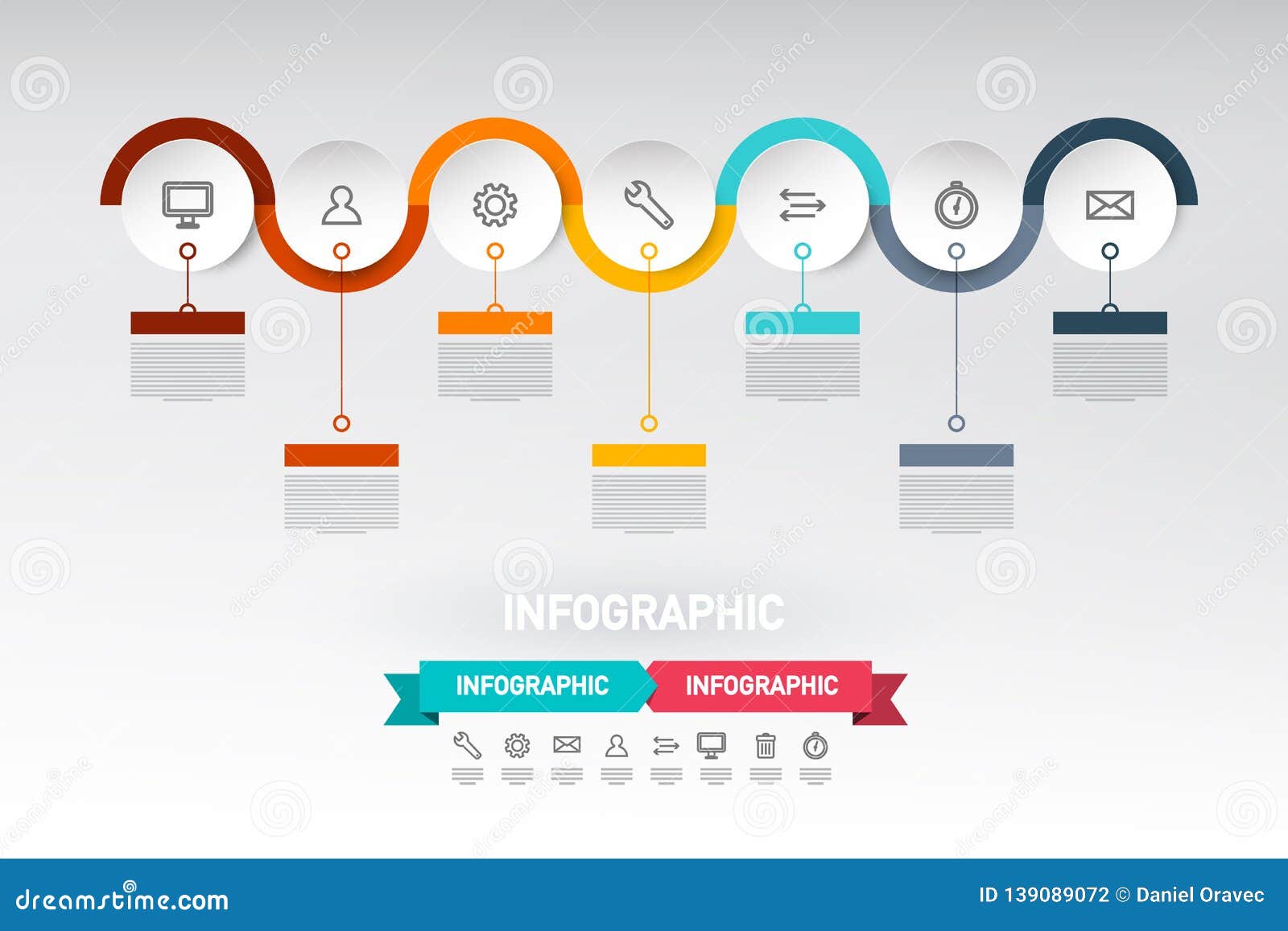 INFOGRAPHIC

INFOGRAPHIC INFOGRAPHIC

dreamstime.com

ID 139089072 © Daniel Oravec