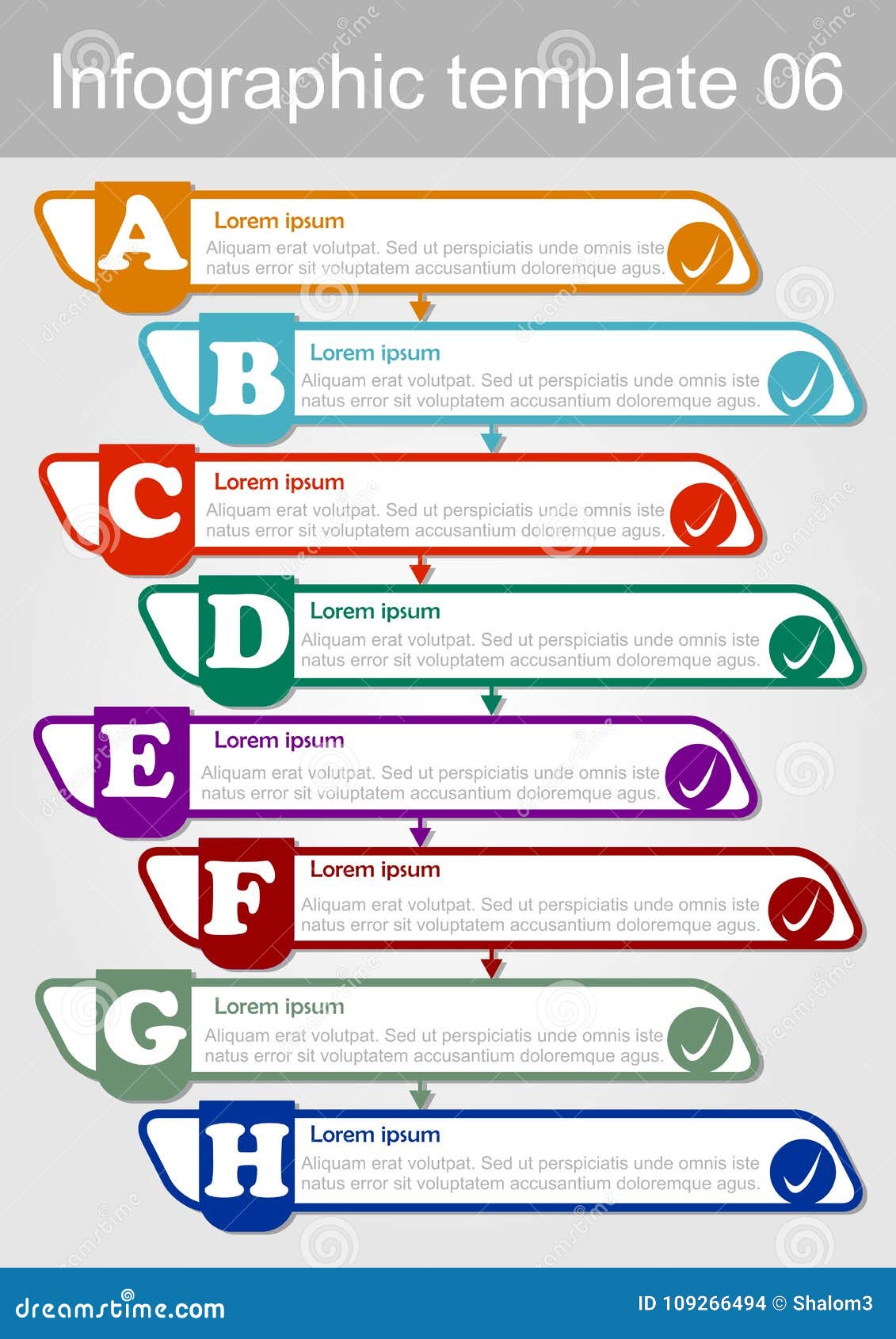 Infographic template 06

A
Lorem ipsum
Aliquam erat volutpat. Sed ut perspiciatis unde omnis iste natus error sit voluptatem accusantium doloremque agus.

B
Lorem ipsum
Aliquam erat volutpat. Sed ut perspiciatis unde omnis iste natus error sit voluptatem accusantium doloremque agus.

C
Lorem ipsum
Aliquam erat volutpat. Sed ut perspiciatis unde omnis iste natus error sit voluptatem accusantium doloremque agus.

D
Lorem ipsum
Aliquam erat volutpat. Sed ut perspiciatis unde omnis iste natus error sit voluptatem accusantium doloremque agus.

E
Lorem ipsum
Aliquam erat volutpat. Sed ut perspiciatis unde omnis iste natus error sit voluptatem accusantium doloremque agus.

F
Lorem ipsum
Aliquam erat volutpat. Sed ut perspiciatis unde omnis iste natus error sit voluptatem accusantium doloremque agus.

G
Lorem ipsum
Aliquam erat volutpat. Sed ut perspiciatis unde omnis iste natus error sit voluptatem accusantium doloremque agus.

H
Lorem ipsum
Aliquam erat volutpat. Sed ut perspiciatis unde omnis iste natus error sit voluptatem accusantium doloremque agus.

dreamstime.com
ID 109266494 © Shalom3