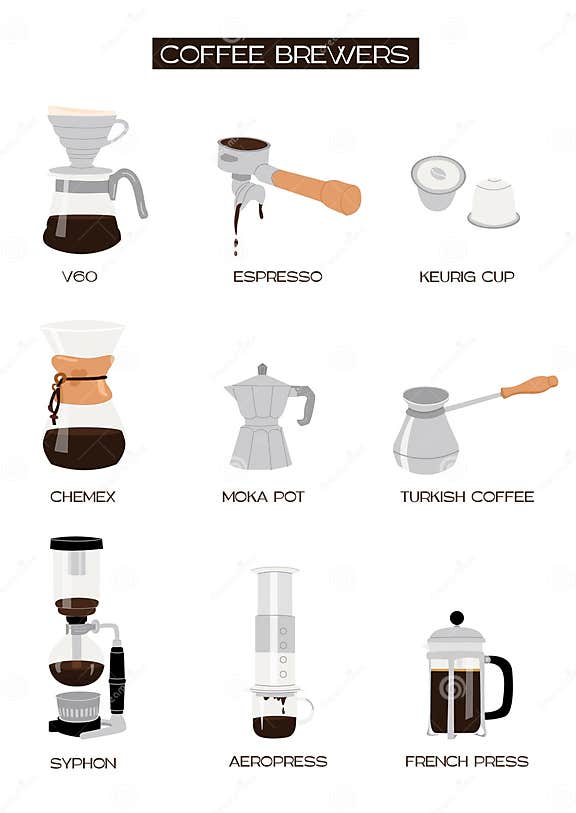 COFFEE BREWERS

V60

ESPRESSO

KEURIG CUP

CHEMEX

MOKA POT

TURKISH COFFEE

SYPHON

AEROPRESS

FRENCH PRESS