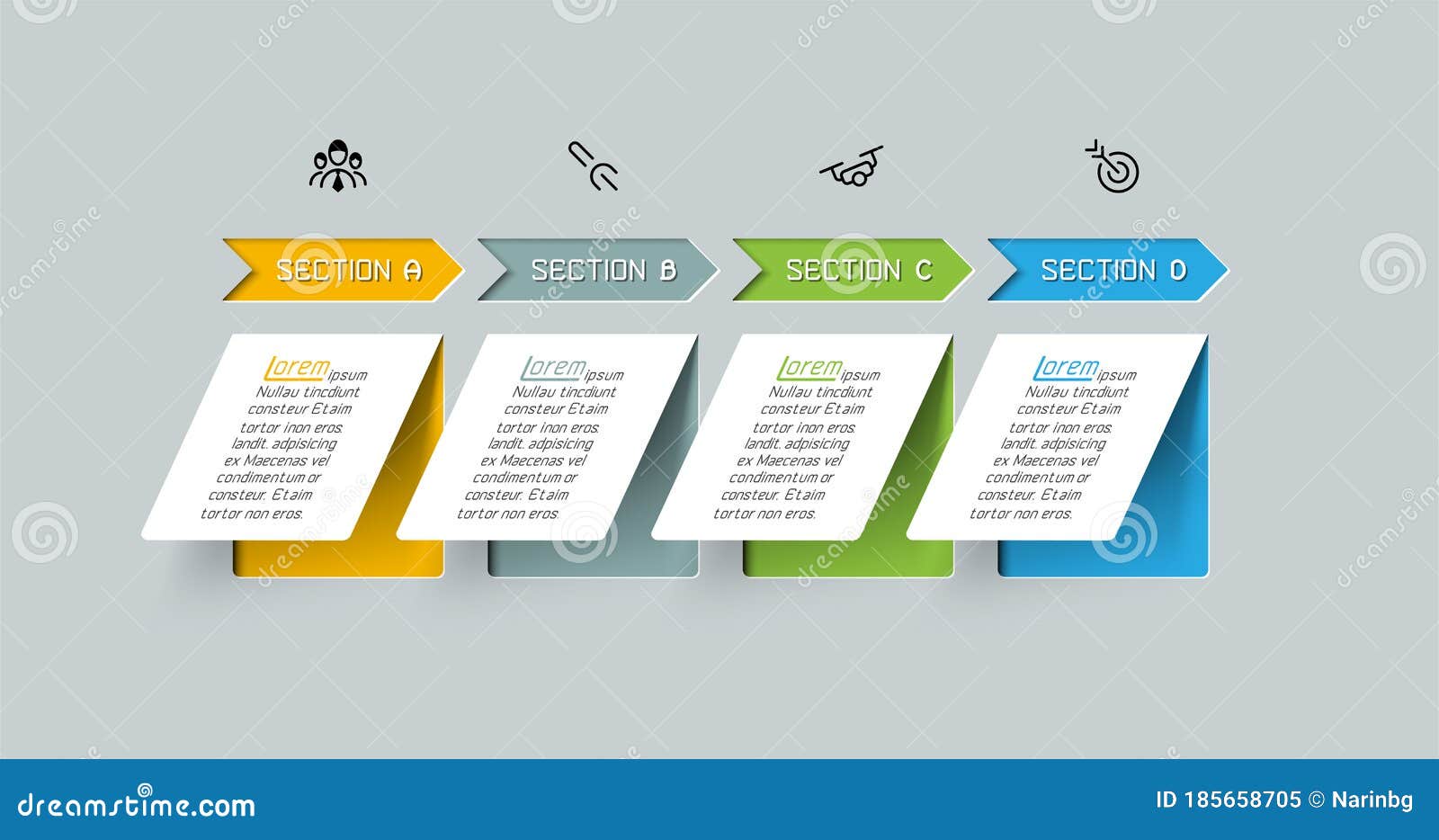 SECTION A

Lorem ipsum
Nullau tincdiunt consteur Etaim tortor inon eros. landit. adpisicing ex Maecenas vel condimentum or consteur. Etaim tortor non eros.

SECTION B

Lorem ipsum
Nullau tincdiunt consteur Etaim tortor inon eros. landit. adpisicing ex Maecenas vel condimentum or consteur. Etaim tortor non eros.

SECTION C

Lorem ipsum
Nullau tincdiunt consteur Etaim tortor inon eros. landit. adpisicing ex Maecenas vel condimentum or consteur. Etaim tortor non eros.

SECTION D

Lorem ipsum
Nullau tincdiunt consteur Etaim tortor inon eros. landit. adpisicing ex Maecenas vel condimentum or consteur. Etaim tortor non eros.

dreamstime.com

ID 185658705 © Narinbg