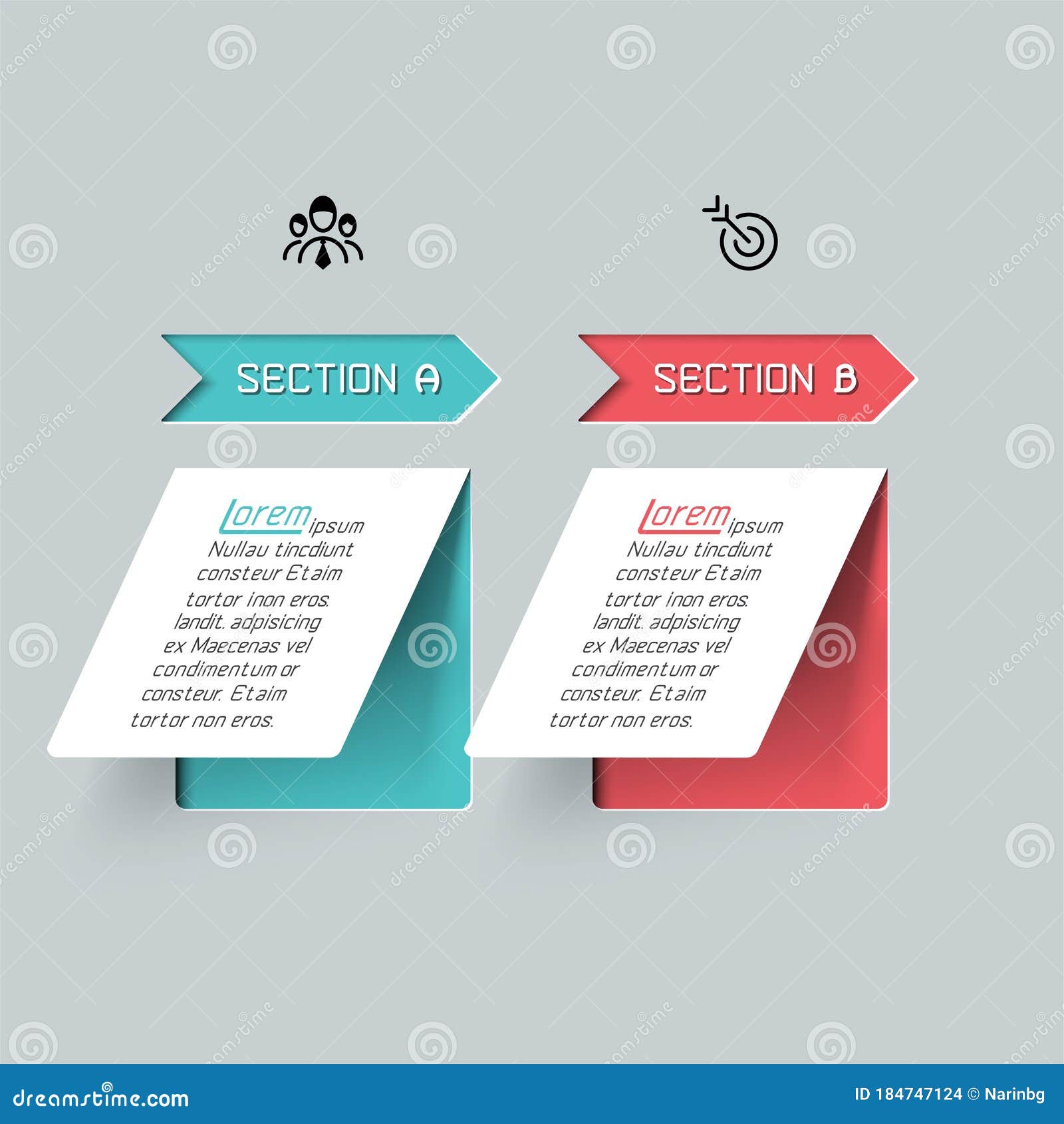 SECTION A

Lorem ipsum
Nullau tincdiunt consteur Etaim tortor inon eros. landit. adpisicing ex Maecenas vel condimentum or consteur. Etaim tortor non eros.

SECTION B

Lorem ipsum
Nullau tincdiunt consteur Etaim tortor inon eros. landit. adpisicing ex Maecenas vel condimentum or consteur. Etaim tortor non eros.

dreamstime.com

ID 184747124 © Narinbg