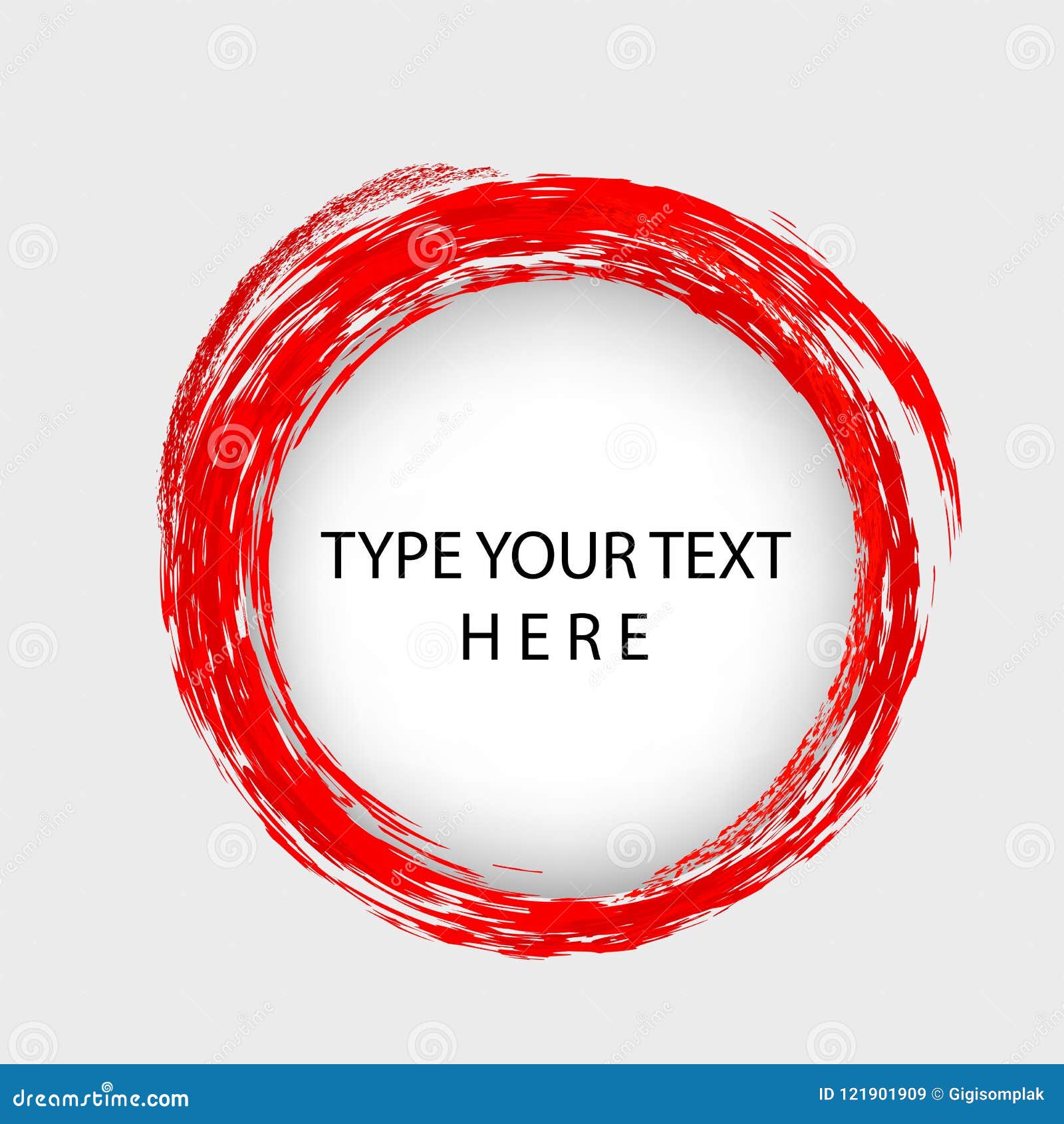 TYPE YOUR TEXT
H E R E

dreamstime.com

ID 121901909 © Gigisomplak