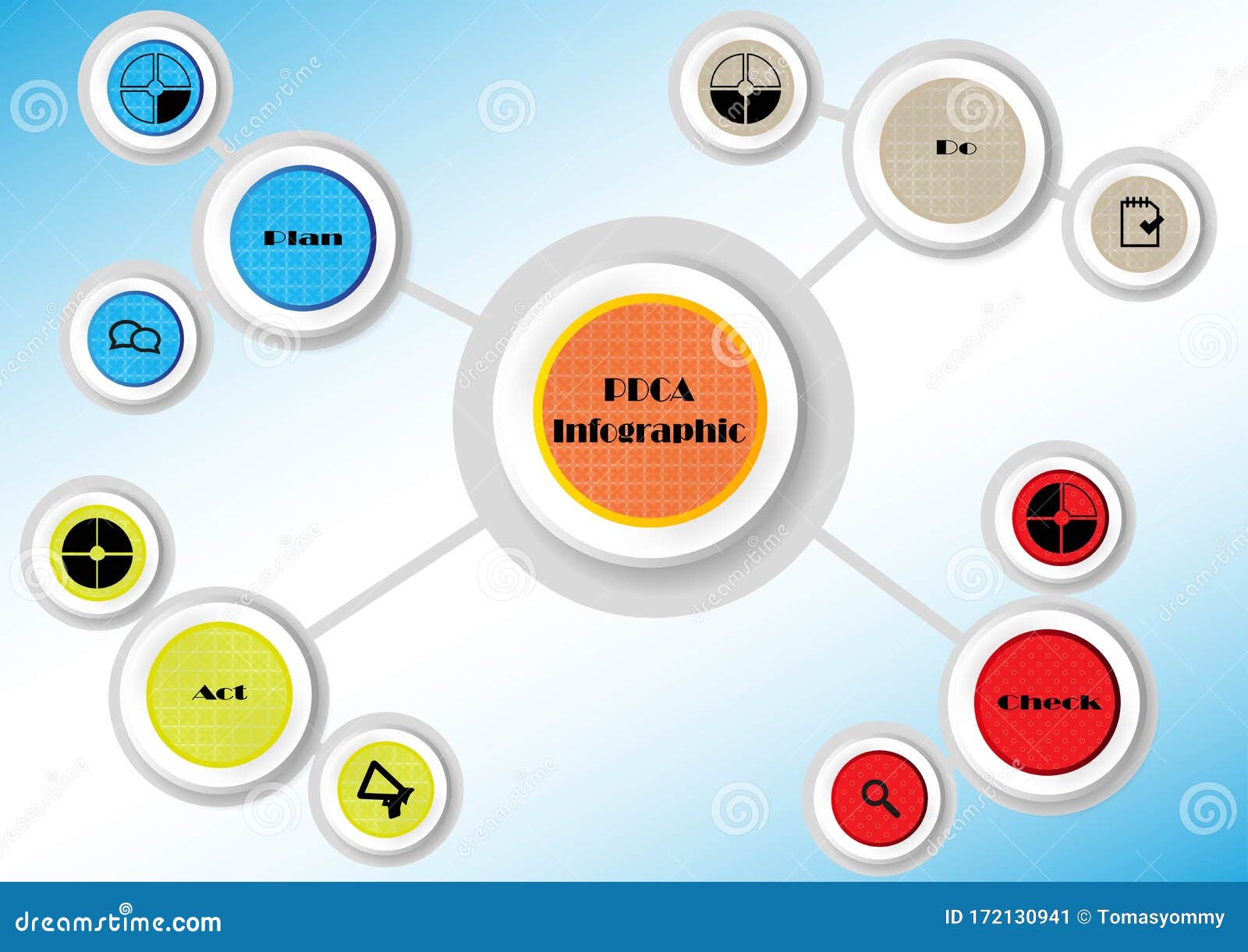 Plan

Do

PDCA Infographic

Act

Check

dreamstime.com

ID 172130941 © Tomasyommy