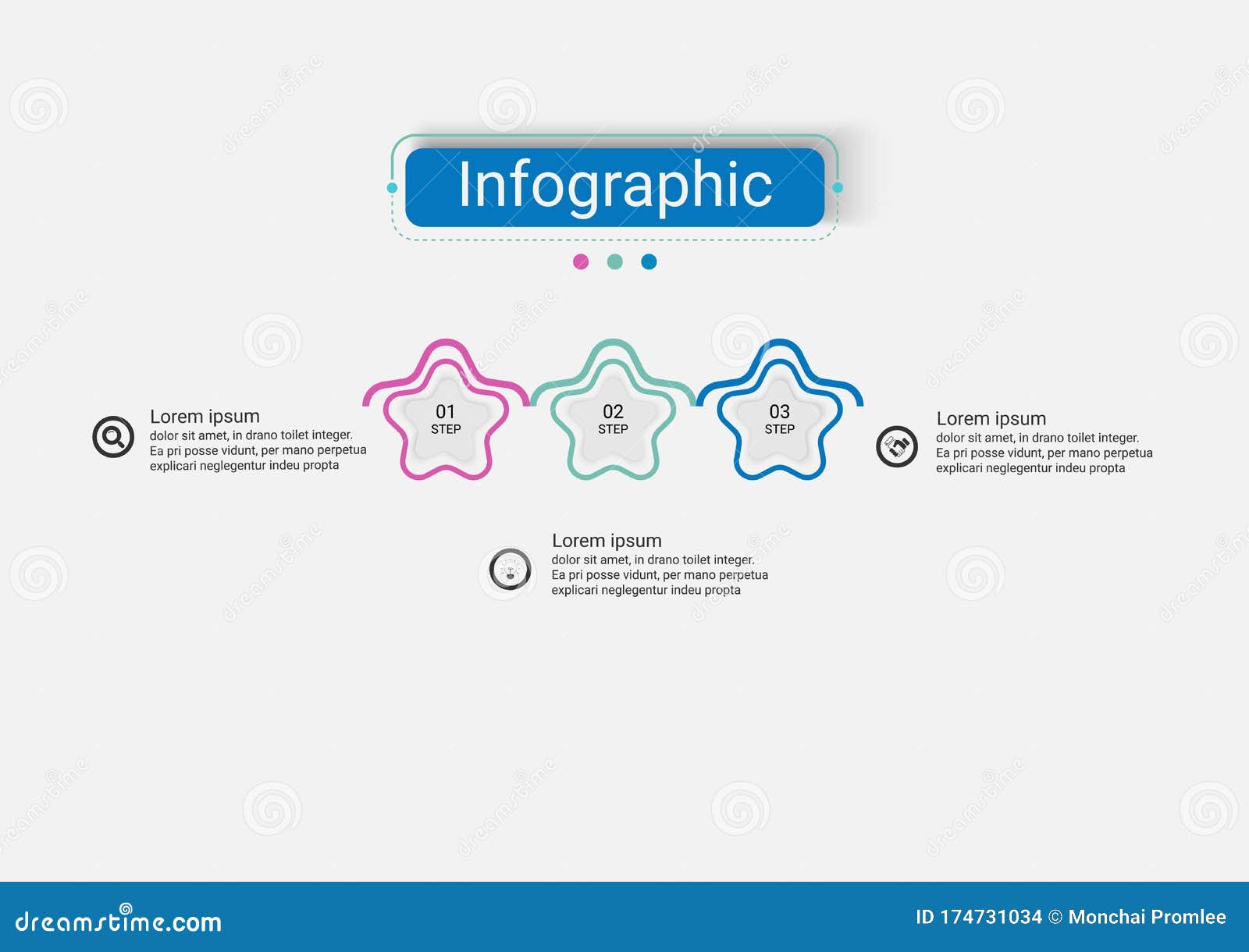 Infographic

Lorem ipsum
dolor sit amet, in drano toilet integer. Ea pri posse vidunt, per mano perpetua explicari neglegentur indeu propta

01
STEP

02
STEP

03
STEP

Lorem ipsum
dolor sit amet, in drano toilet integer. Ea pri posse vidunt, per mano perpetua explicari neglegentur indeu propta

Lorem ipsum
dolor sit amet, in drano toilet integer. Ea pri posse vidunt, per mano perpetua explicari neglegentur indeu propta

dreamstime.com

ID 174731034 © Monchai Promlee