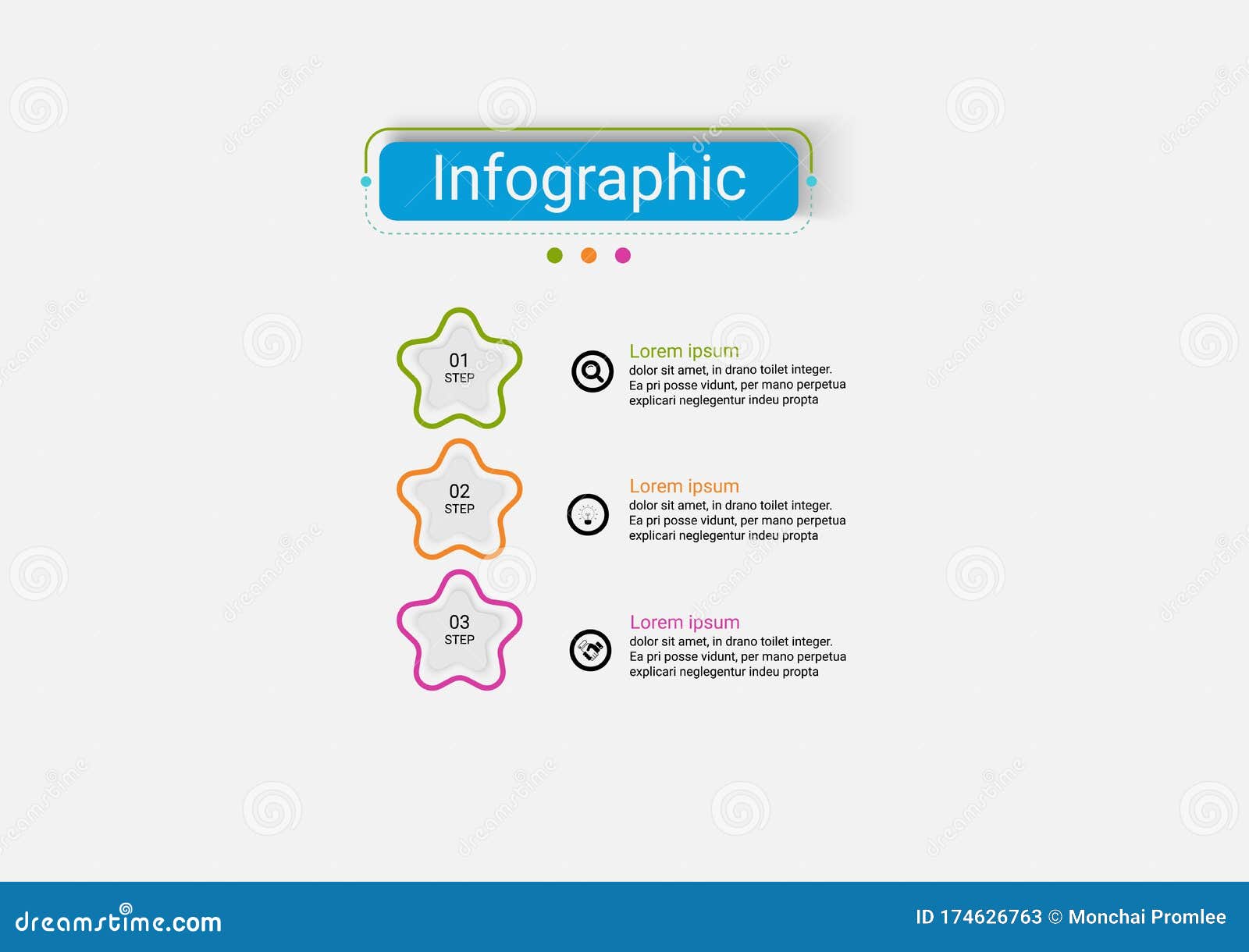 Infographic

01
STEP

Lorem ipsum
dolor sit amet, in drano toilet integer. Ea pri posse vidunt, per mano perpetua explicari neglegentur indeu propta

02
STEP

Lorem ipsum
dolor sit amet, in drano toilet integer. Ea pri posse vidunt, per mano perpetua explicari neglegentur indeu propta

03
STEP

Lorem ipsum
dolor sit amet, in drano toilet integer. Ea pri posse vidunt, per mano perpetua explicari neglegentur indeu propta

dreamstime.com

ID 174626763 © Monchai Promlee