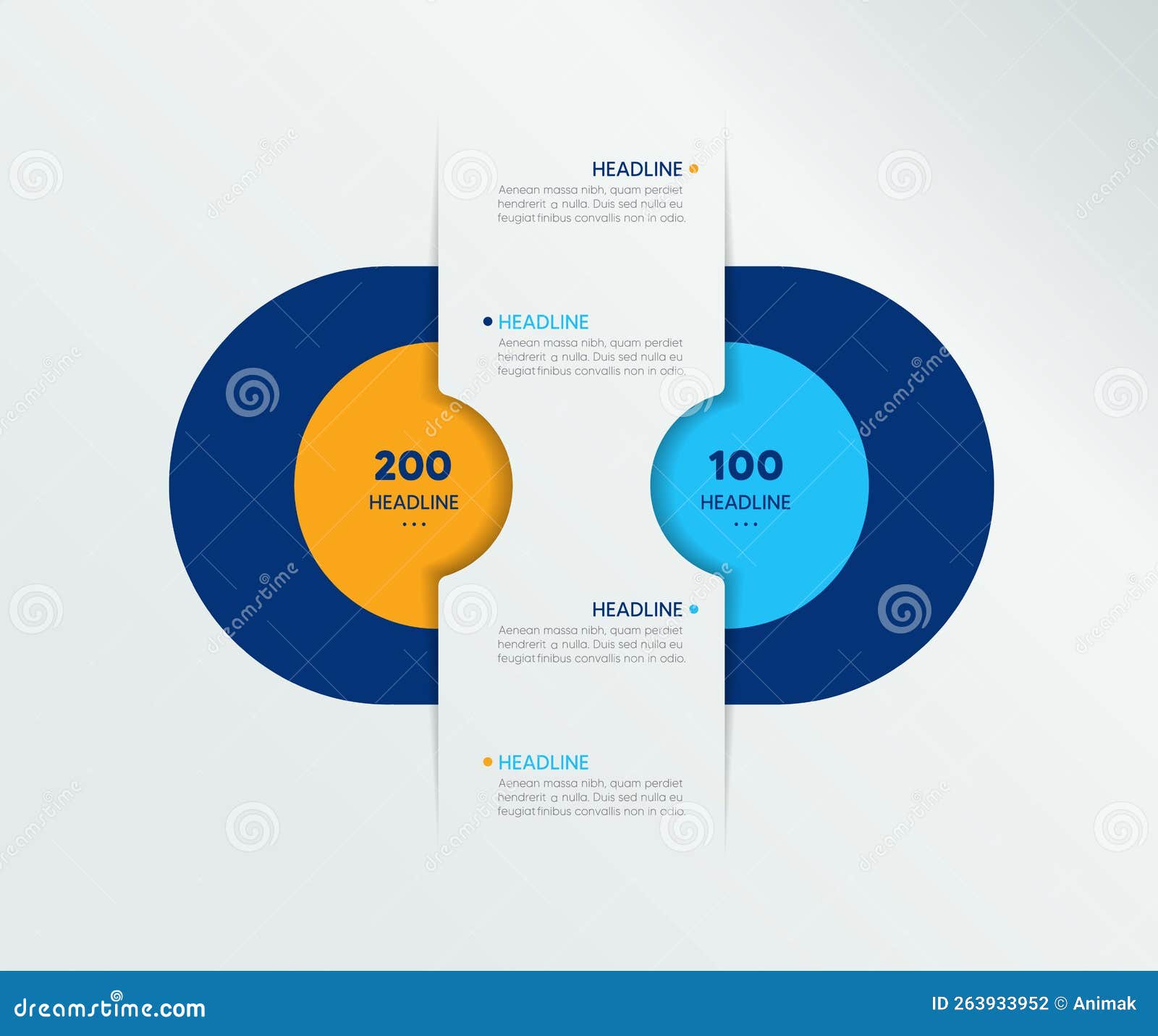 HEADLINE
Aenean massa nibh, quam perdiet hendrerit a nulla. Duis sed nulla eu feugiat finibus convallis non in odio.

HEADLINE
Aenean massa nibh, quam perdiet hendrerit a nulla. Duis sed nulla eu feugiat finibus convallis non in odio.

200
HEADLINE
...

100
HEADLINE
...

HEADLINE
Aenean massa nibh, quam perdiet hendrerit a nulla. Duis sed nulla eu feugiat finibus convallis non in odio.

HEADLINE
Aenean massa nibh, quam perdiet hendrerit a nulla. Duis sed nulla eu feugiat finibus convallis non in odio.

dreamstime.com
ID 263933952 © Animak