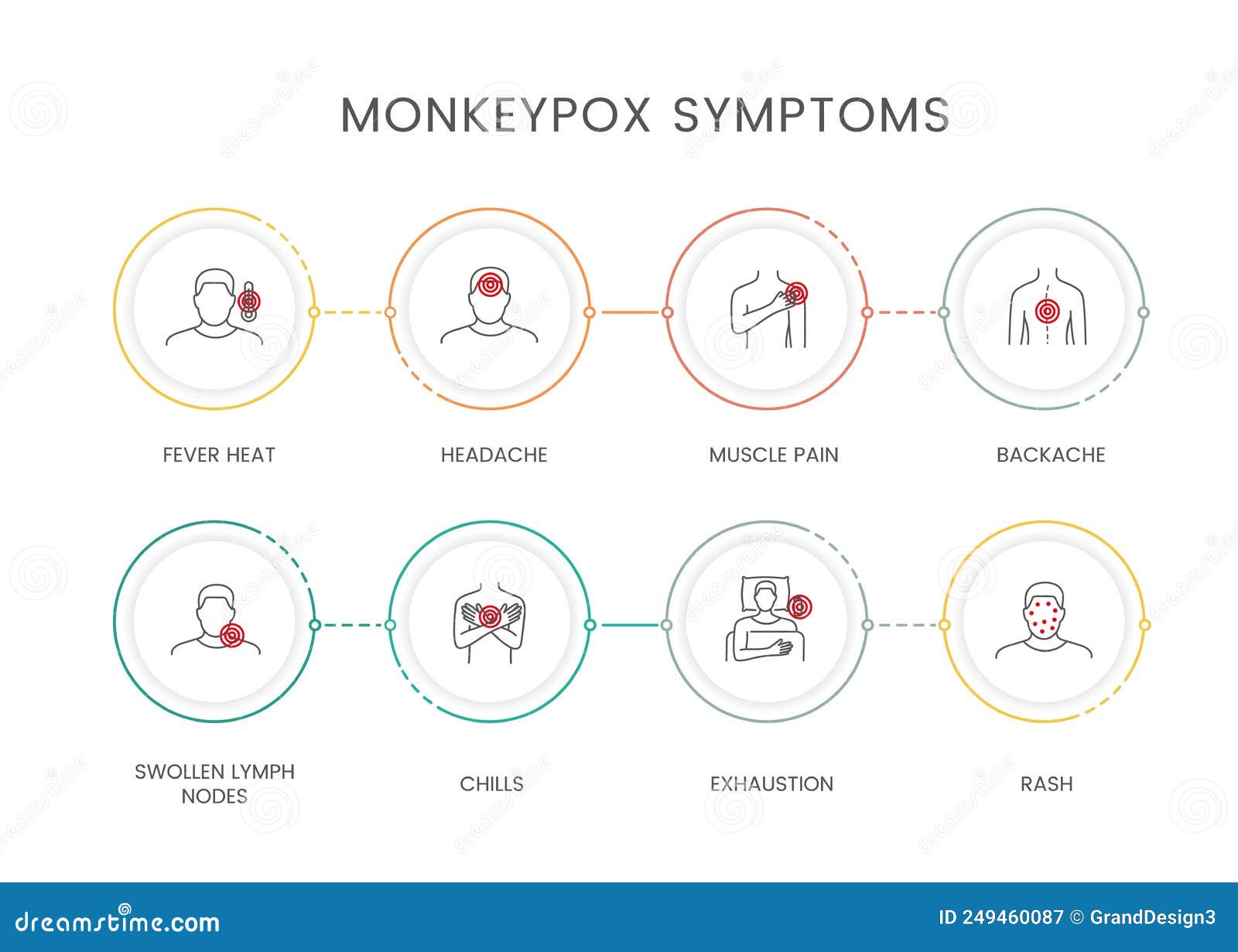 MONKEYPOX SYMPTOMS

FEVER HEAT

HEADACHE

MUSCLE PAIN

BACKACHE

SWOLLEN LYMPH NODES

CHILLS

EXHAUSTION

RASH

dreamstime.com

ID 249460087 © GrandDesign3