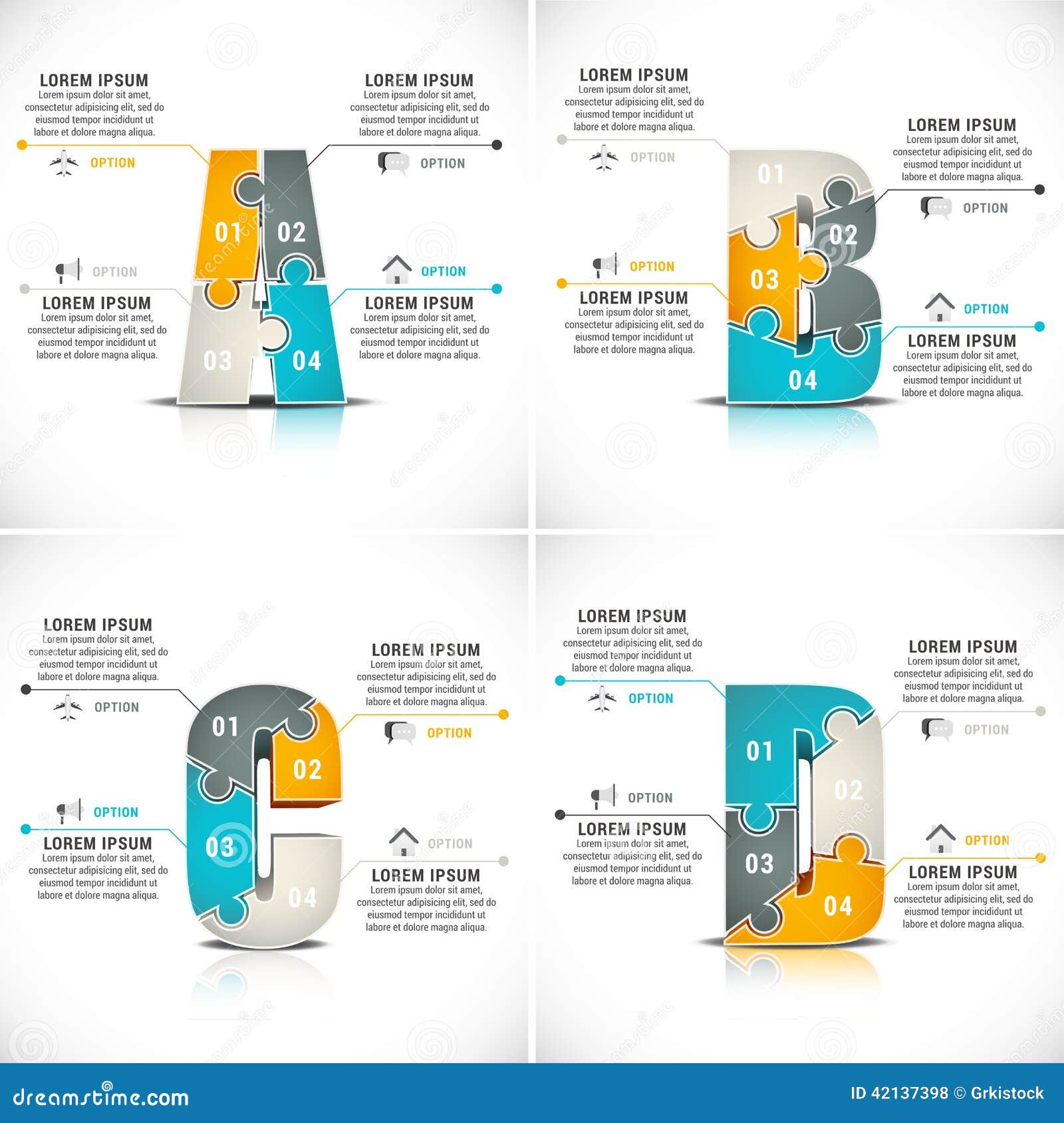 LOREM IPSUM
Lorem ipsum dolor sit amet, consectetur adipisicing elit, sed do eiusmod tempor incididunt ut labore et dolore magna aliqua.

OPTION

LOREM IPSUM
Lorem ipsum dolor sit amet, consectetur adipisicing elit, sed do eiusmod tempor incididunt ut labore et dolore magna aliqua.

OPTION

01 02 03 04

OPTION

LOREM IPSUM
Lorem ipsum dolor sit amet, consectetur adipisicing elit, sed do eiusmod tempor incididunt ut labore et dolore magna aliqua.

OPTION

LOREM IPSUM
Lorem ipsum dolor sit amet, consectetur adipisicing elit, sed do eiusmod tempor incididunt ut labore et dolore magna aliqua.

LOREM IPSUM
Lorem ipsum dolor sit amet, consectetur adipisicing elit, sed do eiusmod tempor incididunt ut labore et dolore magna aliqua.

OPTION

LOREM IPSUM
Lorem ipsum dolor sit amet, consectetur adipisicing elit, sed do eiusmod tempor incididunt ut labore et dolore magna aliqua.

OPTION

01 02 03 04

OPTION

LOREM IPSUM
Lorem ipsum dolor sit amet, consectetur adipisicing elit, sed do eiusmod tempor incididunt ut labore et dolore magna aliqua.

OPTION

LOREM IPSUM
Lorem ipsum dolor sit amet, consectetur adipisicing elit, sed do eiusmod tempor incididunt ut labore et dolore magna aliqua.

LOREM IPSUM
Lorem ipsum dolor sit amet, consectetur adipisicing elit, sed do eiusmod tempor incididunt ut labore et dolore magna aliqua.

OPTION

LOREM IPSUM
Lorem ipsum dolor sit amet, consectetur adipisicing elit, sed do eiusmod tempor incididunt ut labore et dolore magna aliqua.

OPTION

01 02 03 04

OPTION

LOREM IPSUM
Lorem ipsum dolor sit amet, consectetur adipisicing elit, sed do eiusmod tempor incididunt ut labore et dolore magna aliqua.

OPTION

LOREM IPSUM
Lorem ipsum dolor sit amet, consectetur adipisicing elit, sed do eiusmod tempor incididunt ut labore et dolore magna aliqua.

LOREM IPSUM
Lorem ipsum dolor sit amet, consectetur adipisicing elit, sed do eiusmod tempor incididunt ut labore et dolore magna aliqua.

OPTION

LOREM IPSUM
Lorem ipsum dolor sit amet, consectetur adipisicing elit, sed do eiusmod tempor incididunt ut labore et dolore magna aliqua.

OPTION

01 02 03 04

OPTION

LOREM IPSUM
Lorem ipsum dolor sit amet, consectetur adipisicing elit, sed do eiusmod tempor incididunt ut labore et dolore magna aliqua.

OPTION

LOREM IPSUM
Lorem ipsum dolor sit amet, consectetur adipisicing elit, sed do eiusmod tempor incididunt ut labore et dolore magna aliqua.

dreamstime.com

ID 42137398 © Grkistock