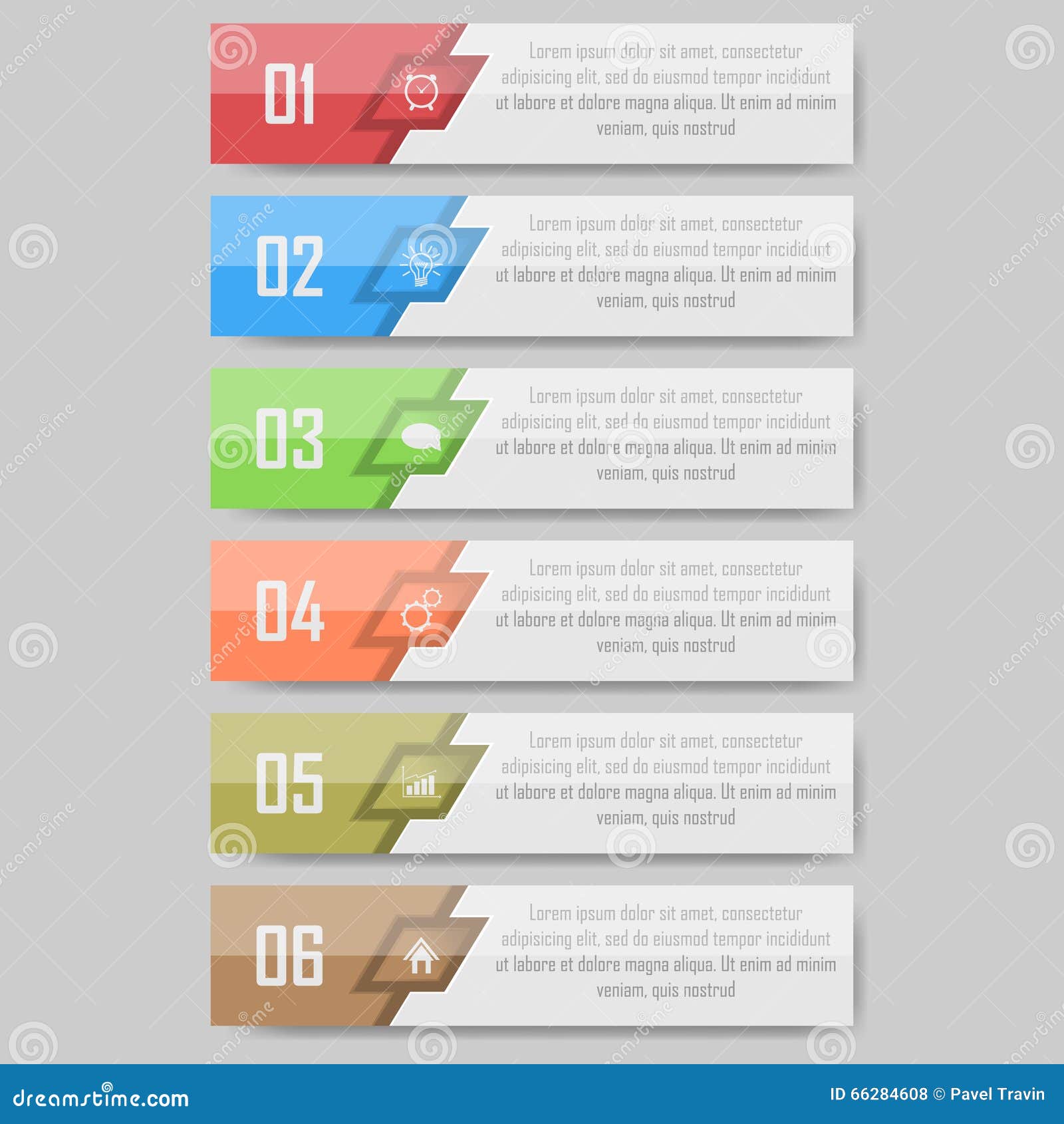 01

Lorem ipsum dolor sit amet, consectetur adipisicing elit, sed do eiusmod tempor incididunt ut labore et dolore magna aliqua. Ut enim ad minim veniam, quis nostrud

02

Lorem ipsum dolor sit amet, consectetur adipisicing elit, sed do eiusmod tempor incididunt ut labore et dolore magna aliqua. Ut enim ad minim veniam, quis nostrud

03

Lorem ipsum dolor sit amet, consectetur adipisicing elit, sed do eiusmod tempor incididunt ut labore et dolore magna aliqua. Ut enim ad minim veniam, quis nostrud

04

Lorem ipsum dolor sit amet, consectetur adipisicing elit, sed do eiusmod tempor incididunt ut labore et dolore magna aliqua. Ut enim ad minim veniam, quis nostrud

05

Lorem ipsum dolor sit amet, consectetur adipisicing elit, sed do eiusmod tempor incididunt ut labore et dolore magna aliqua. Ut enim ad minim veniam, quis nostrud

06

Lorem ipsum dolor sit amet, consectetur adipisicing elit, sed do eiusmod tempor incididunt ut labore et dolore magna aliqua. Ut enim ad minim veniam, quis nostrud

dreamstime.com

ID 66284608 © Pavel Travin