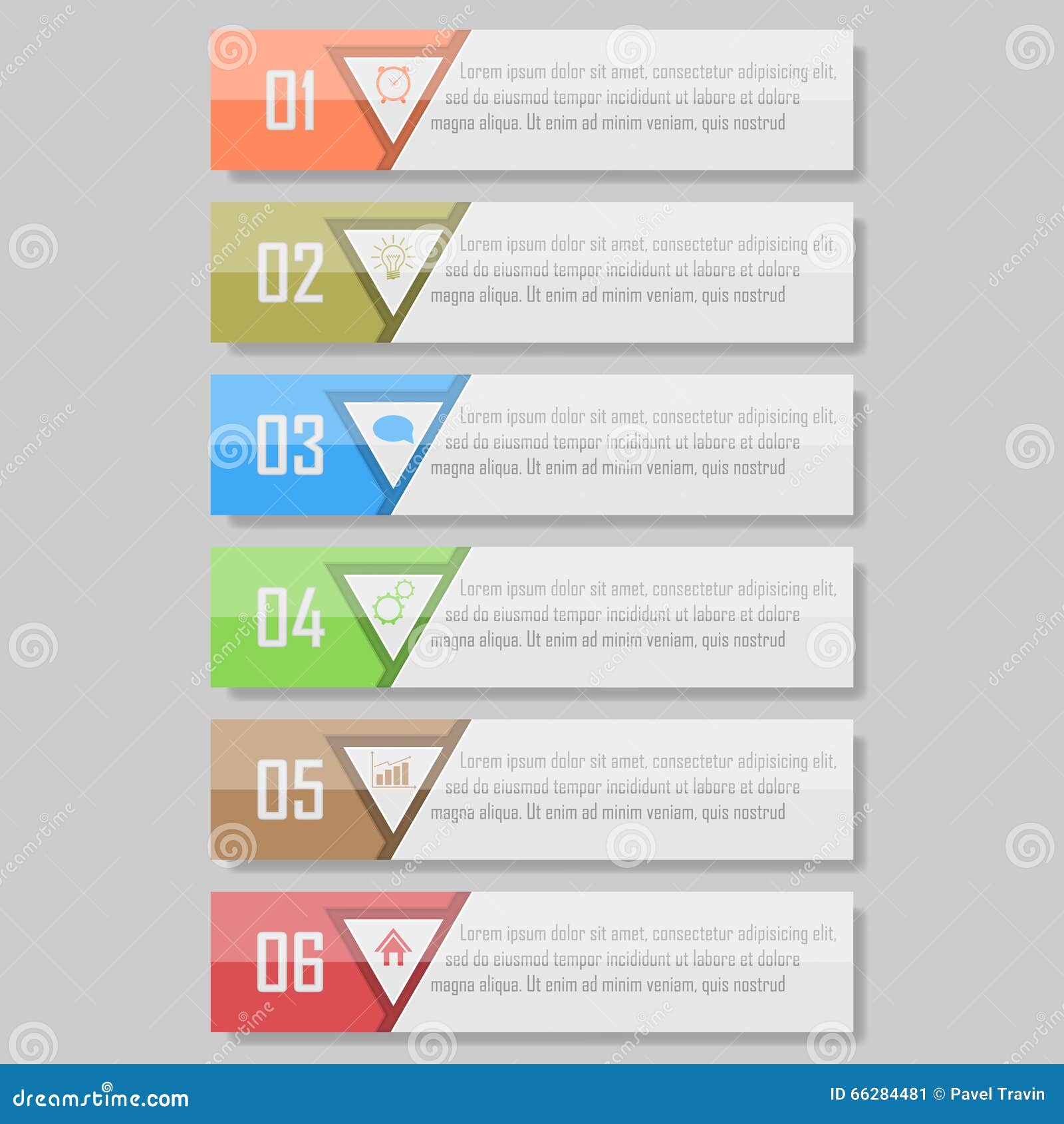 01

Lorem ipsum dolor sit amet, consectetur adipisicing elit, sed do eiusmod tempor incididunt ut labore et dolore magna aliqua. Ut enim ad minim veniam, quis nostrud

02

Lorem ipsum dolor sit amet, consectetur adipisicing elit, sed do eiusmod tempor incididunt ut labore et dolore magna aliqua. Ut enim ad minim veniam, quis nostrud

03

Lorem ipsum dolor sit amet, consectetur adipisicing elit, sed do eiusmod tempor incididunt ut labore et dolore magna aliqua. Ut enim ad minim veniam, quis nostrud

04

Lorem ipsum dolor sit amet, consectetur adipisicing elit, sed do eiusmod tempor incididunt ut labore et dolore magna aliqua. Ut enim ad minim veniam, quis nostrud

05

Lorem ipsum dolor sit amet, consectetur adipisicing elit, sed do eiusmod tempor incididunt ut labore et dolore magna aliqua. Ut enim ad minim veniam, quis nostrud

06

Lorem ipsum dolor sit amet, consectetur adipisicing elit, sed do eiusmod tempor incididunt ut labore et dolore magna aliqua. Ut enim ad minim veniam, quis nostrud

dreamstime.com

ID 66284481 © Pavel Travin