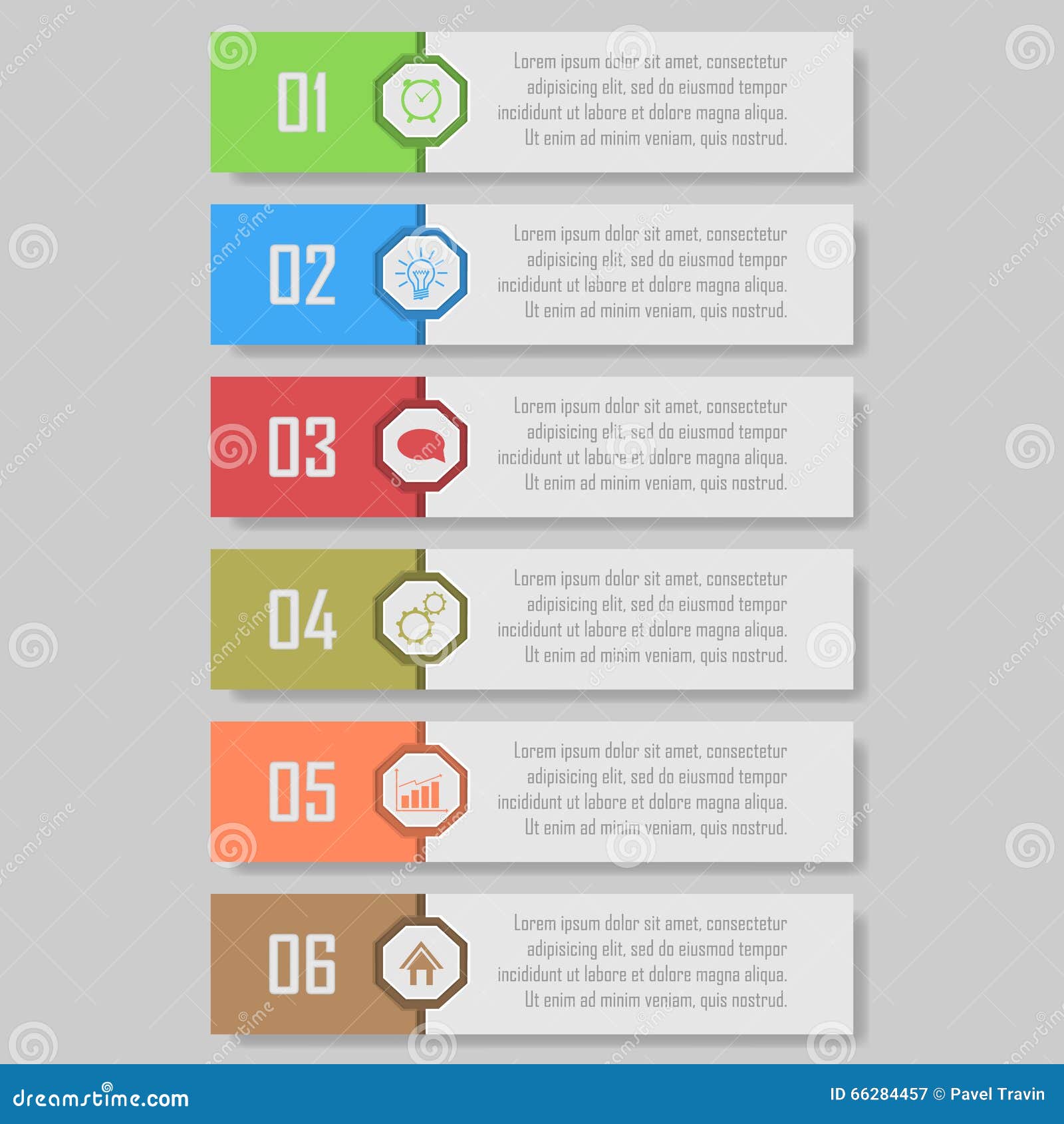 01

Lorem ipsum dolor sit amet, consectetur adipisicing elit, sed do eiusmod tempor incididunt ut labore et dolore magna aliqua. Ut enim ad minim veniam, quis nostrud.

02

Lorem ipsum dolor sit amet, consectetur adipisicing elit, sed do eiusmod tempor incididunt ut labore et dolore magna aliqua. Ut enim ad minim veniam, quis nostrud.

03

Lorem ipsum dolor sit amet, consectetur adipisicing elit, sed do eiusmod tempor incididunt ut labore et dolore magna aliqua. Ut enim ad minim veniam, quis nostrud.

04

Lorem ipsum dolor sit amet, consectetur adipisicing elit, sed do eiusmod tempor incididunt ut labore et dolore magna aliqua. Ut enim ad minim veniam, quis nostrud.

05

Lorem ipsum dolor sit amet, consectetur adipisicing elit, sed do eiusmod tempor incididunt ut labore et dolore magna aliqua. Ut enim ad minim veniam, quis nostrud.

06

Lorem ipsum dolor sit amet, consectetur adipisicing elit, sed do eiusmod tempor incididunt ut labore et dolore magna aliqua. Ut enim ad minim veniam, quis nostrud.

dreamstime.com

ID 66284457 © Pavel Travin