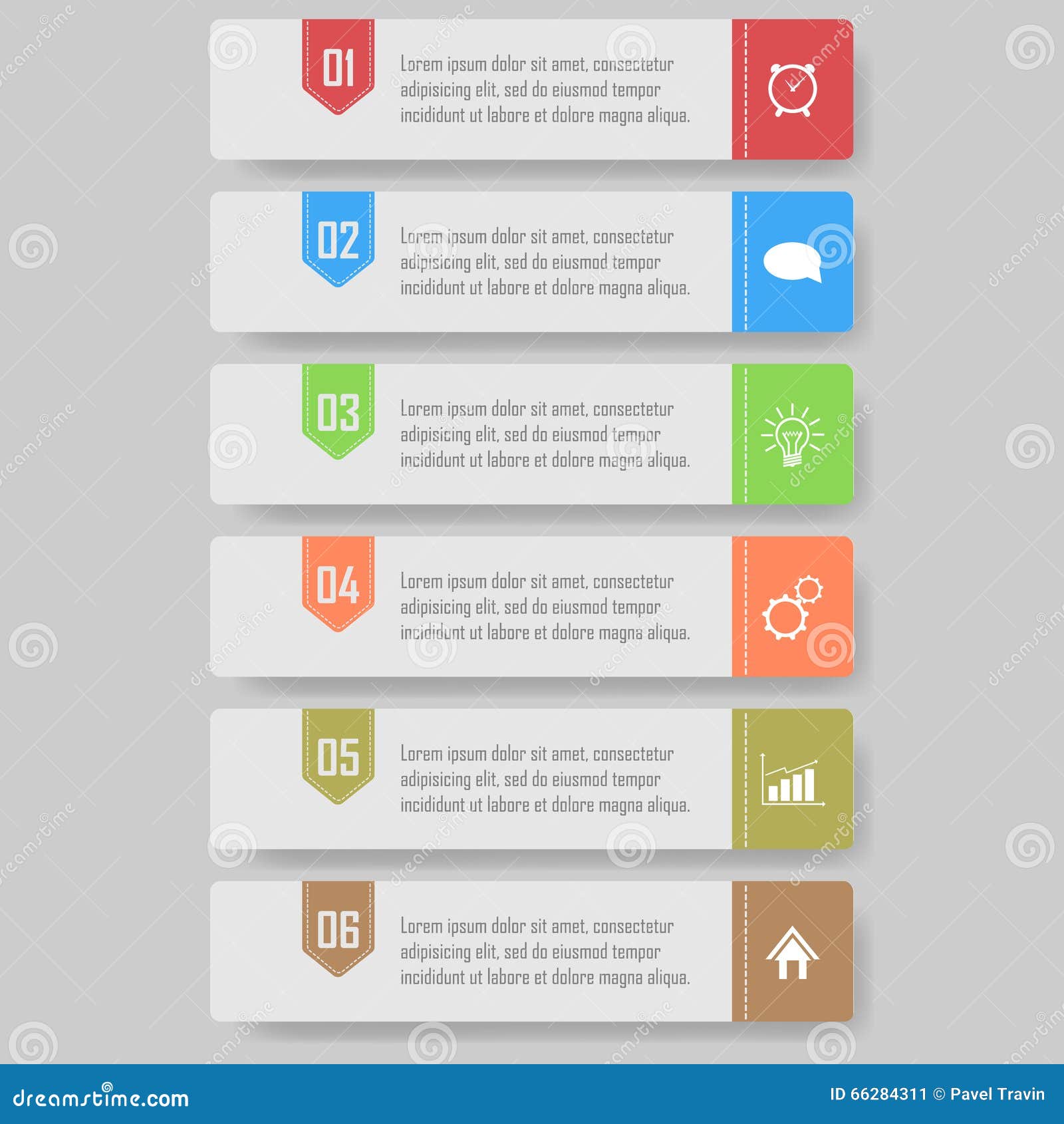 01
Lorem ipsum dolor sit amet, consectetur adipisicing elit, sed do eiusmod tempor incididunt ut labore et dolore magna aliqua.

02
Lorem ipsum dolor sit amet, consectetur adipisicing elit, sed do eiusmod tempor incididunt ut labore et dolore magna aliqua.

03
Lorem ipsum dolor sit amet, consectetur adipisicing elit, sed do eiusmod tempor incididunt ut labore et dolore magna aliqua.

04
Lorem ipsum dolor sit amet, consectetur adipisicing elit, sed do eiusmod tempor incididunt ut labore et dolore magna aliqua.

05
Lorem ipsum dolor sit amet, consectetur adipisicing elit, sed do eiusmod tempor incididunt ut labore et dolore magna aliqua.

06
Lorem ipsum dolor sit amet, consectetur adipisicing elit, sed do eiusmod tempor incididunt ut labore et dolore magna aliqua.

dreamstime.com
ID 66284311 © Pavel Travin