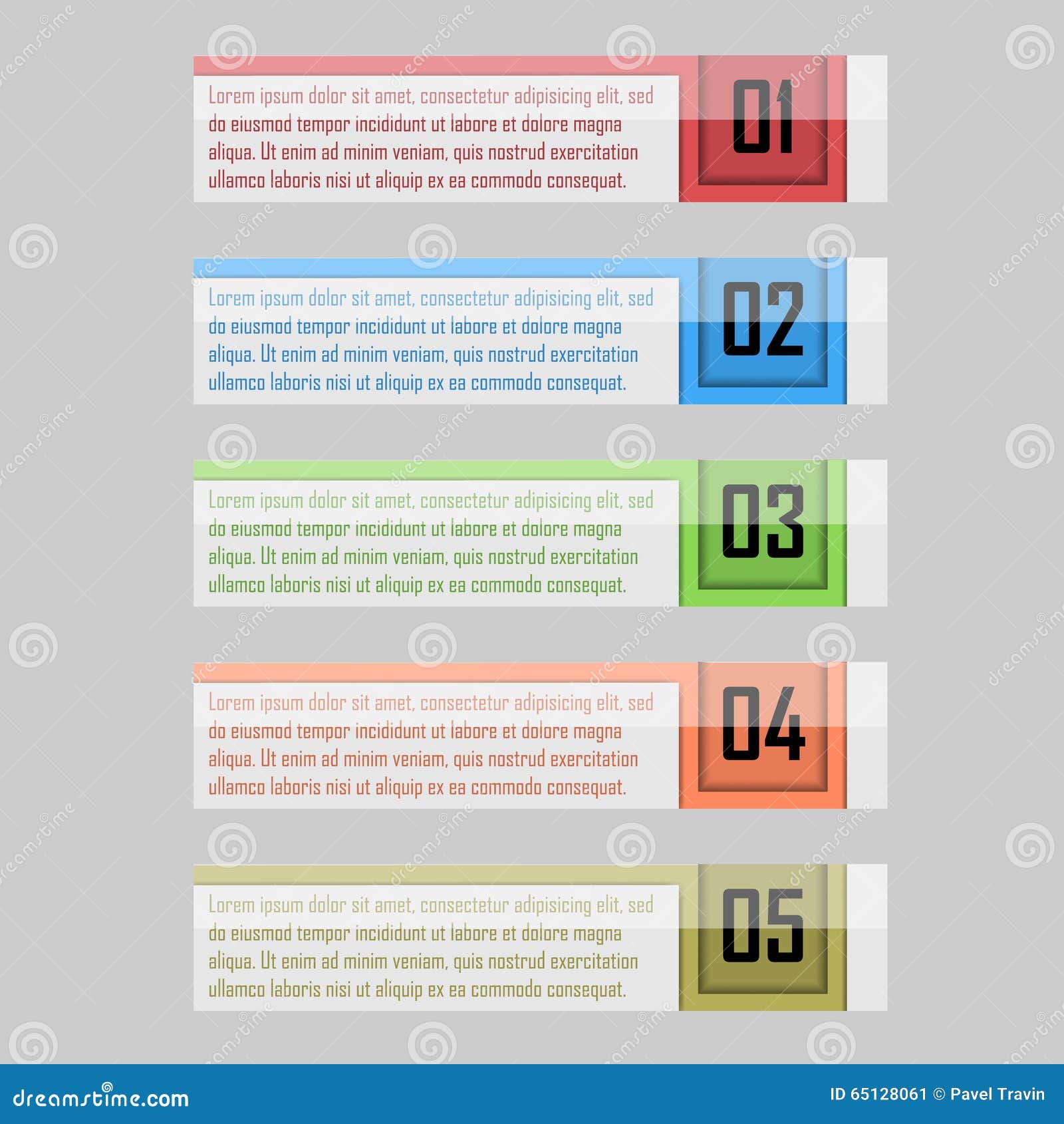 Lorem ipsum dolor sit amet, consectetur adipisicing elit, sed do eiusmod tempor incididunt ut labore et dolore magna aliqua. Ut enim ad minim veniam, quis nostrud exercitation ullamco laboris nisi ut aliquip ex ea commodo consequat.

01

Lorem ipsum dolor sit amet, consectetur adipisicing elit, sed do eiusmod tempor incididunt ut labore et dolore magna aliqua. Ut enim ad minim veniam, quis nostrud exercitation ullamco laboris nisi ut aliquip ex ea commodo consequat.

02

Lorem ipsum dolor sit amet, consectetur adipisicing elit, sed do eiusmod tempor incididunt ut labore et dolore magna aliqua. Ut enim ad minim veniam, quis nostrud exercitation ullamco laboris nisi ut aliquip ex ea commodo consequat.

03

Lorem ipsum dolor sit amet, consectetur adipisicing elit, sed do eiusmod tempor incididunt ut labore et dolore magna aliqua. Ut enim ad minim veniam, quis nostrud exercitation ullamco laboris nisi ut aliquip ex ea commodo consequat.

04

Lorem ipsum dolor sit amet, consectetur adipisicing elit, sed do eiusmod tempor incididunt ut labore et dolore magna aliqua. Ut enim ad minim veniam, quis nostrud exercitation ullamco laboris nisi ut aliquip ex ea commodo consequat.

05

dreamstime.com

ID 65128061 © Pavel Travin