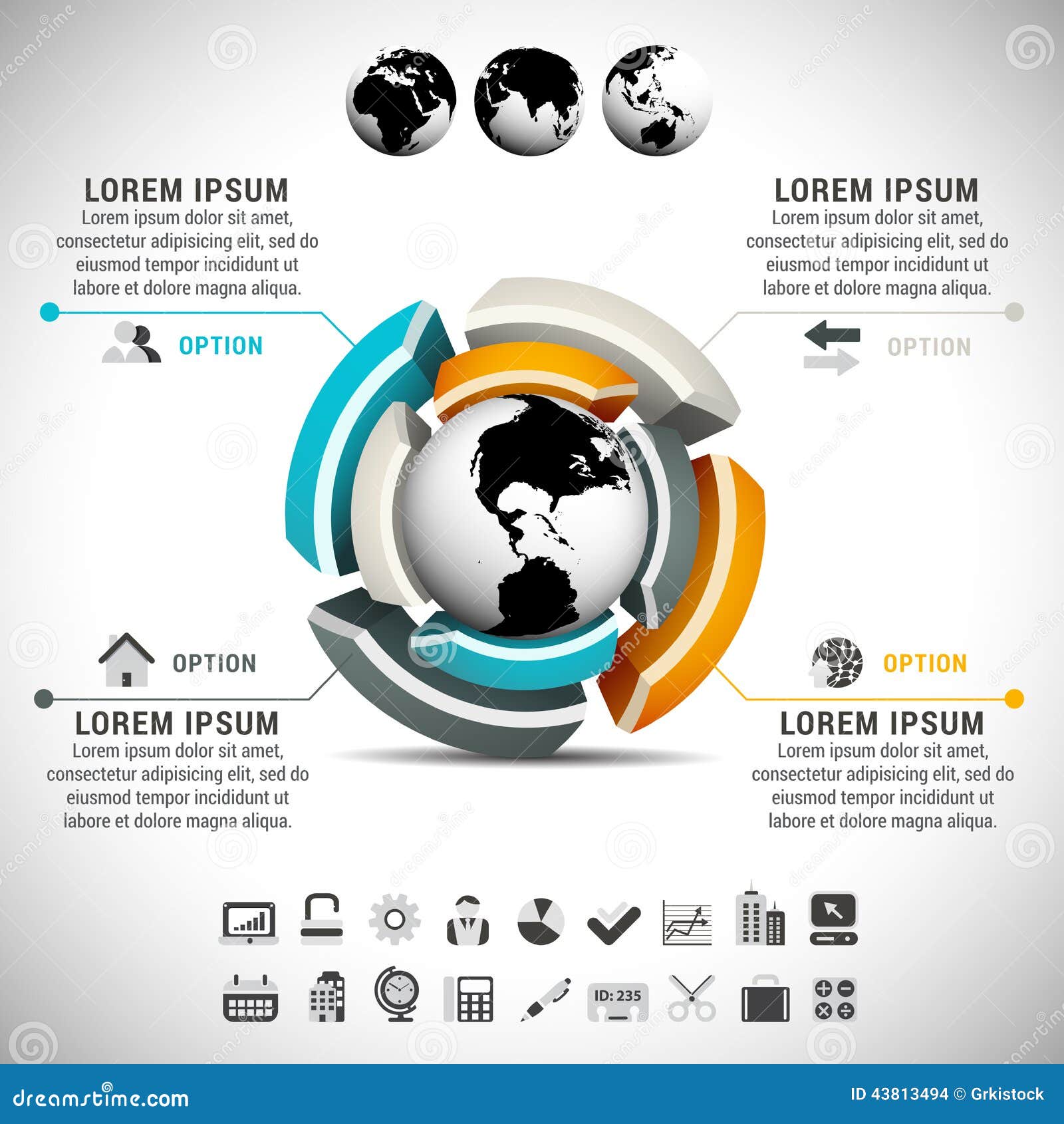 LOREM IPSUM
Lorem ipsum dolor sit amet, consectetur adipisicing elit, sed do eiusmod tempor incididunt ut labore et dolore magna aliqua.

OPTION

LOREM IPSUM
Lorem ipsum dolor sit amet, consectetur adipisicing elit, sed do eiusmod tempor incididunt ut labore et dolore magna aliqua.

OPTION

OPTION

LOREM IPSUM
Lorem ipsum dolor sit amet, consectetur adipisicing elit, sed do eiusmod tempor incididunt ut labore et dolore magna aliqua.

OPTION

LOREM IPSUM
Lorem ipsum dolor sit amet, consectetur adipisicing elit, sed do eiusmod tempor incididunt ut labore et dolore magna aliqua.

ID: 235

dreamstime.com

ID 43813494 © Grkistock