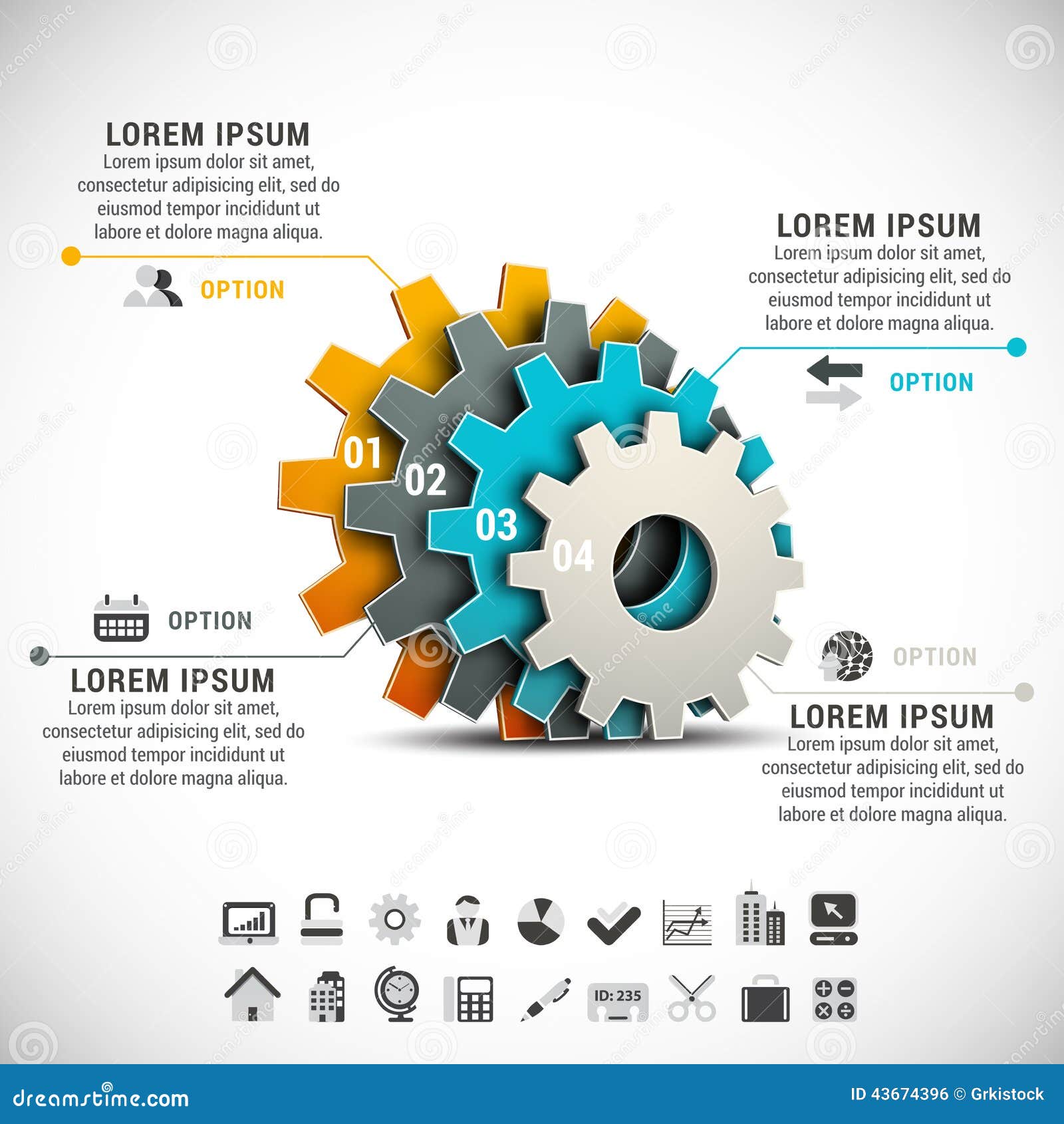 LOREM IPSUM
Lorem ipsum dolor sit amet, consectetur adipisicing elit, sed do eiusmod tempor incididunt ut labore et dolore magna aliqua.

OPTION

LOREM IPSUM
Lorem ipsum dolor sit amet, consectetur adipisicing elit, sed do eiusmod tempor incididunt ut labore et dolore magna aliqua.

OPTION

01
02
03
04

OPTION

LOREM IPSUM
Lorem ipsum dolor sit amet, consectetur adipisicing elit, sed do eiusmod tempor incididunt ut labore et dolore magna aliqua.

OPTION

LOREM IPSUM
Lorem ipsum dolor sit amet, consectetur adipisicing elit, sed do eiusmod tempor incididunt ut labore et dolore magna aliqua.

ID: 235

dreamstime.com
ID 43674396 © Grkistock