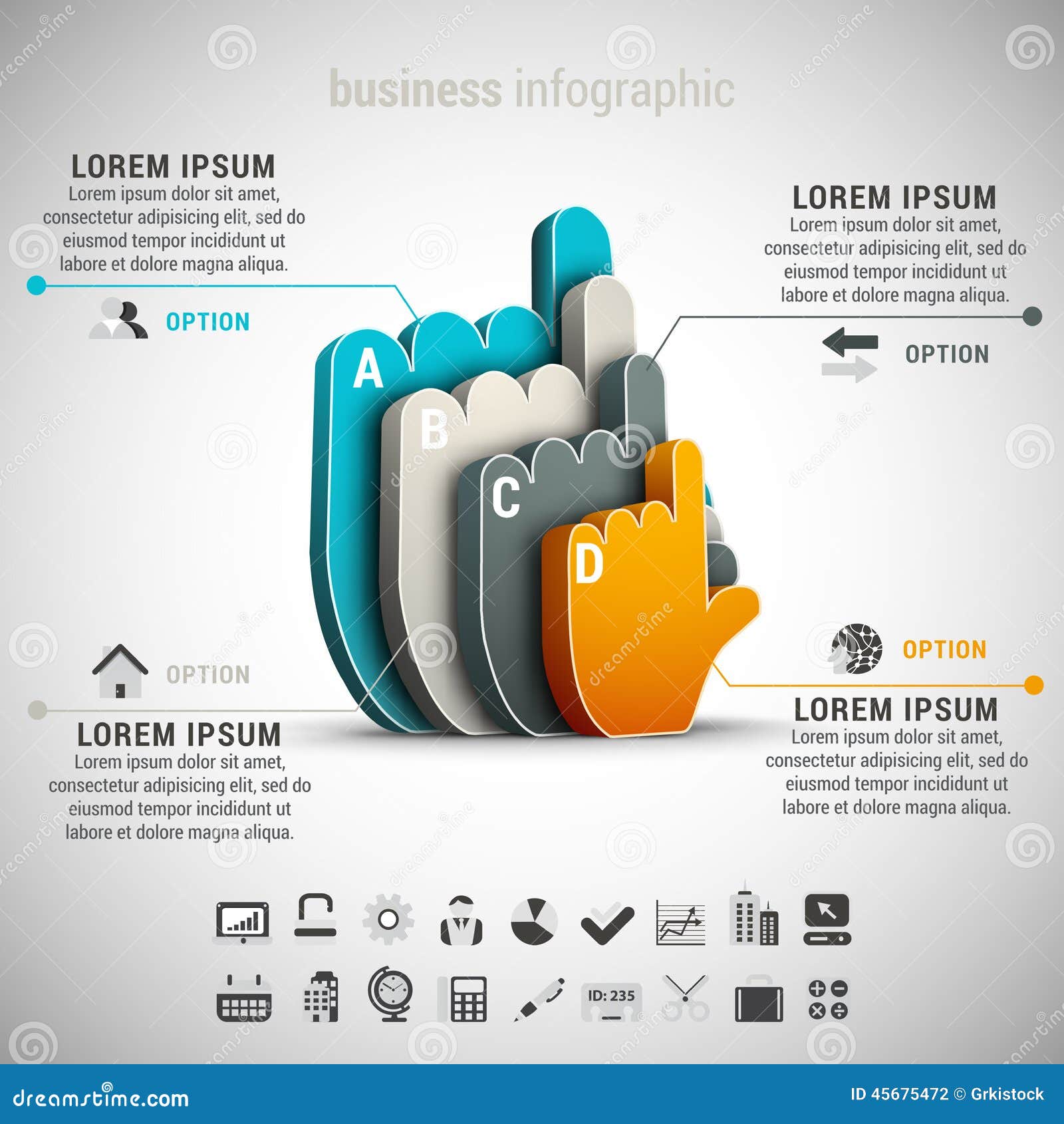 business infographic

LOREM IPSUM
Lorem ipsum dolor sit amet, consectetur adipisicing elit, sed do eiusmod tempor incididunt ut labore et dolore magna aliqua.

OPTION

LOREM IPSUM
Lorem ipsum dolor sit amet, consectetur adipisicing elit, sed do eiusmod tempor incididunt ut labore et dolore magna aliqua.

OPTION

A
B
C
D

OPTION

LOREM IPSUM
Lorem ipsum dolor sit amet, consectetur adipisicing elit, sed do eiusmod tempor incididunt ut labore et dolore magna aliqua.

OPTION

LOREM IPSUM
Lorem ipsum dolor sit amet, consectetur adipisicing elit, sed do eiusmod tempor incididunt ut labore et dolore magna aliqua.

ID: 235

dreamstime.com
ID 45675472 © Grkistock