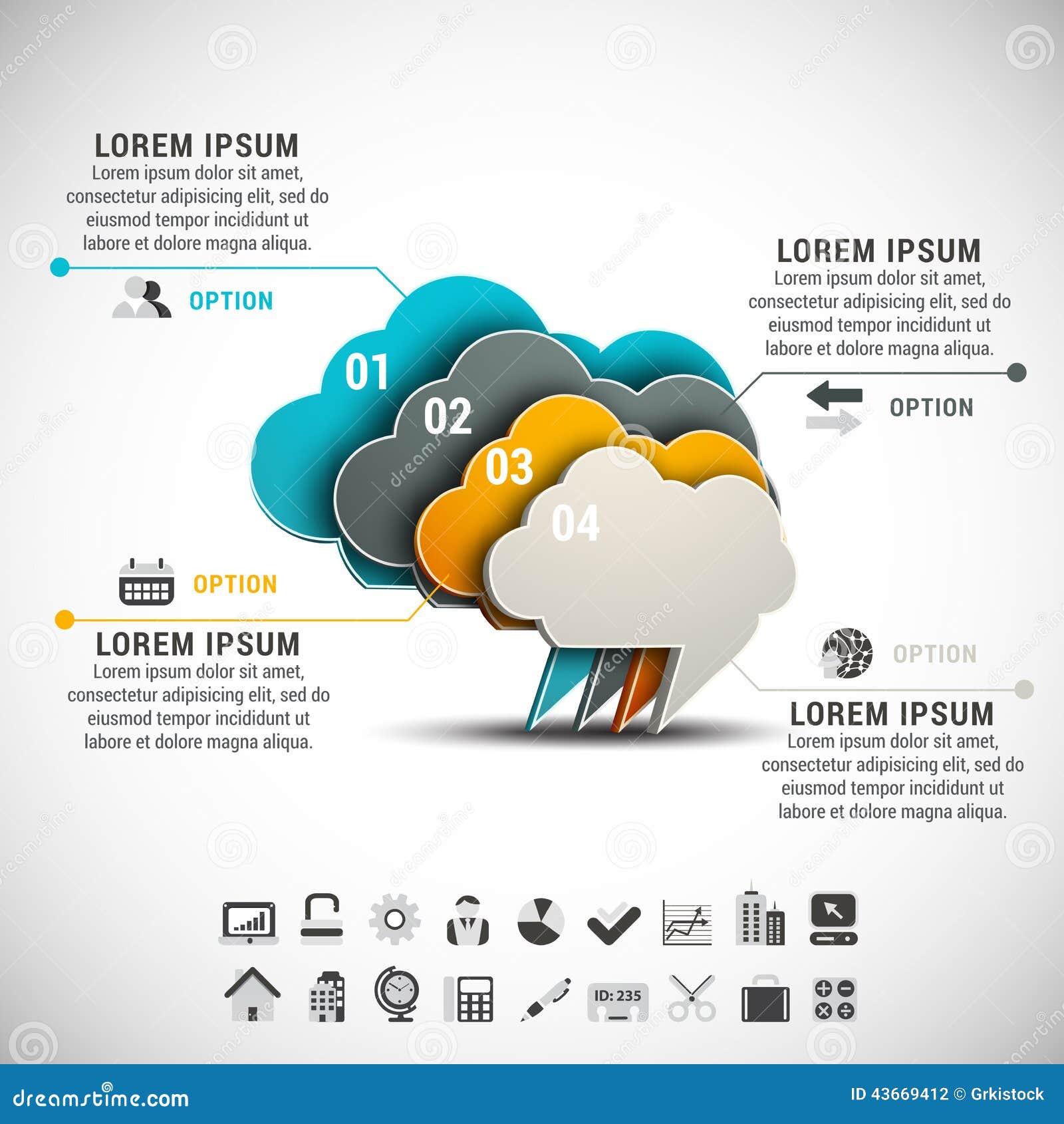 LOREM IPSUM
Lorem ipsum dolor sit amet, consectetur adipisicing elit, sed do eiusmod tempor incididunt ut labore et dolore magna aliqua.

OPTION

LOREM IPSUM
Lorem ipsum dolor sit amet, consectetur adipisicing elit, sed do eiusmod tempor incididunt ut labore et dolore magna aliqua.

OPTION

01

02

03

04

OPTION

LOREM IPSUM
Lorem ipsum dolor sit amet, consectetur adipisicing elit, sed do eiusmod tempor incididunt ut labore et dolore magna aliqua.

OPTION

LOREM IPSUM
Lorem ipsum dolor sit amet, consectetur adipisicing elit, sed do eiusmod tempor incididunt ut labore et dolore magna aliqua.

ID: 235

dreamstime.com

ID 43669412 © Grkistock