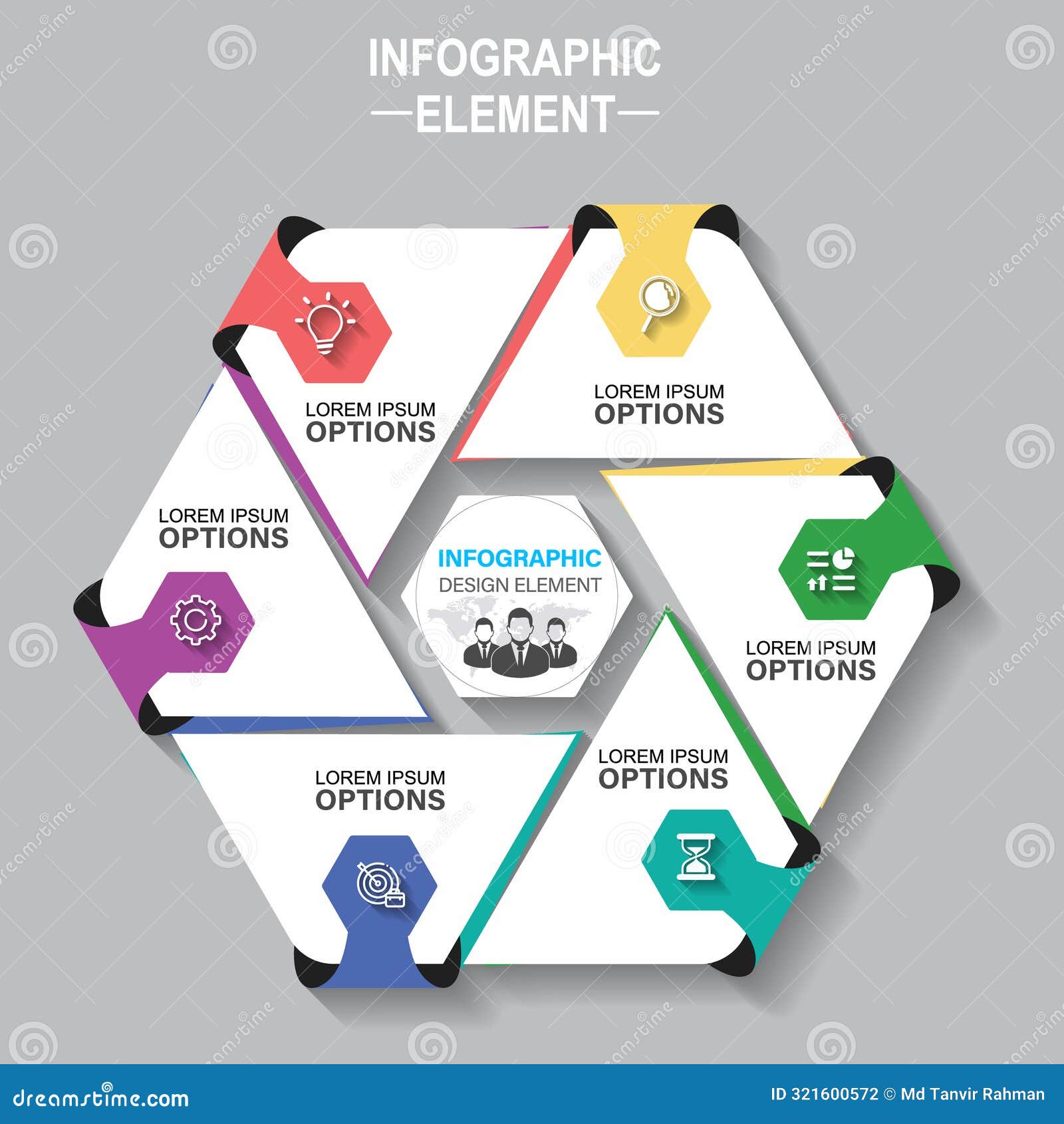 INFOGRAPHIC
ELEMENT

LOREM IPSUM
OPTIONS

LOREM IPSUM
OPTIONS

LOREM IPSUM
OPTIONS

INFOGRAPHIC
DESIGN ELEMENT

LOREM IPSUM
OPTIONS

LOREM IPSUM
OPTIONS

LOREM IPSUM
OPTIONS

dreamstime.com

ID 321600572 © Md Tanvir Rahman