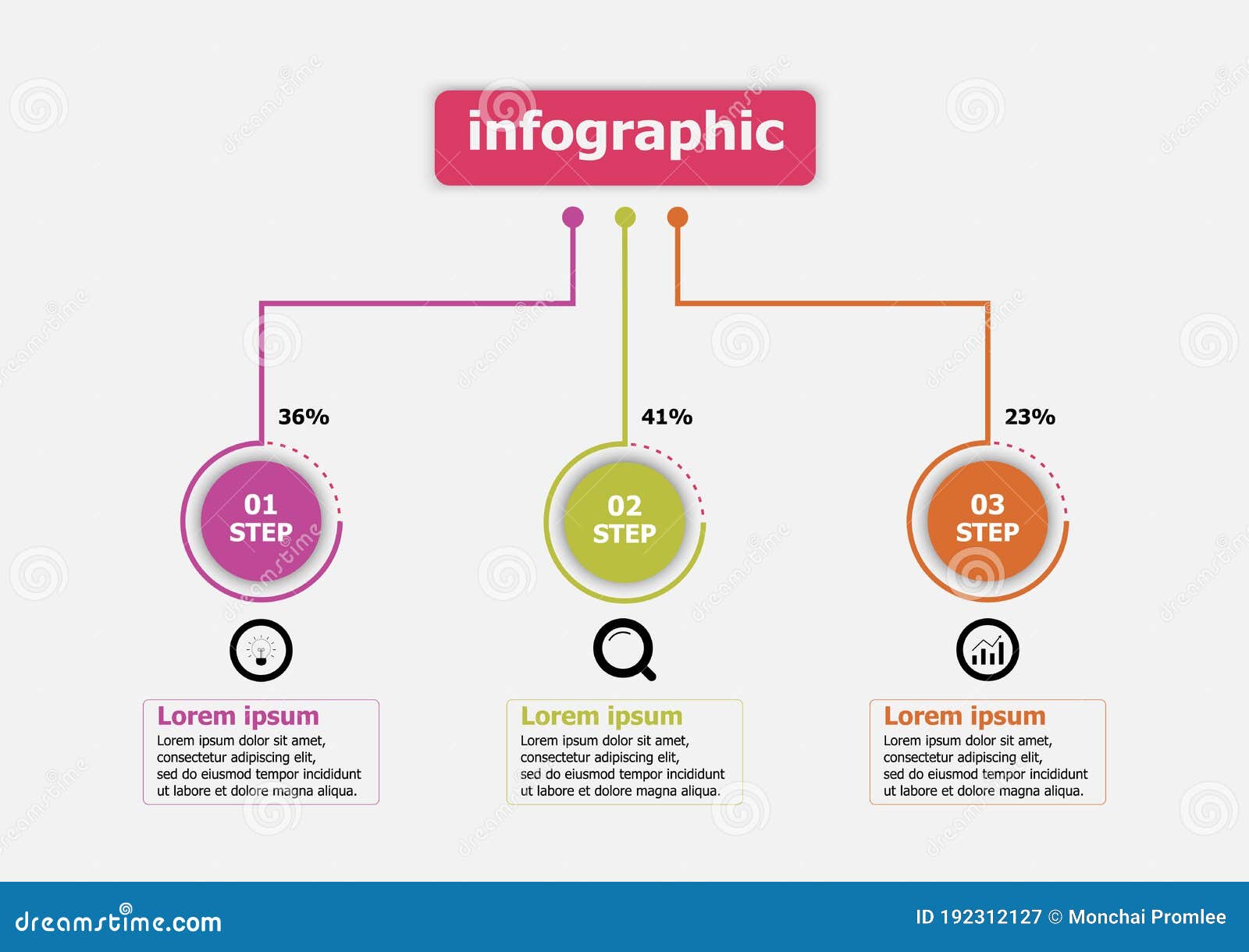 infographic

36%

01
STEP

Lorem ipsum
Lorem ipsum dolor sit amet, consectetur adipiscing elit, sed do eiusmod tempor incididunt ut labore et dolore magna aliqua.

41%

02
STEP

Lorem ipsum
Lorem ipsum dolor sit amet, consectetur adipiscing elit, sed do eiusmod tempor incididunt ut labore et dolore magna aliqua.

23%

03
STEP

Lorem ipsum
Lorem ipsum dolor sit amet, consectetur adipiscing elit, sed do eiusmod tempor incididunt ut labore et dolore magna aliqua.

dreamstime.com

ID 192312127 © Monchai Promlee