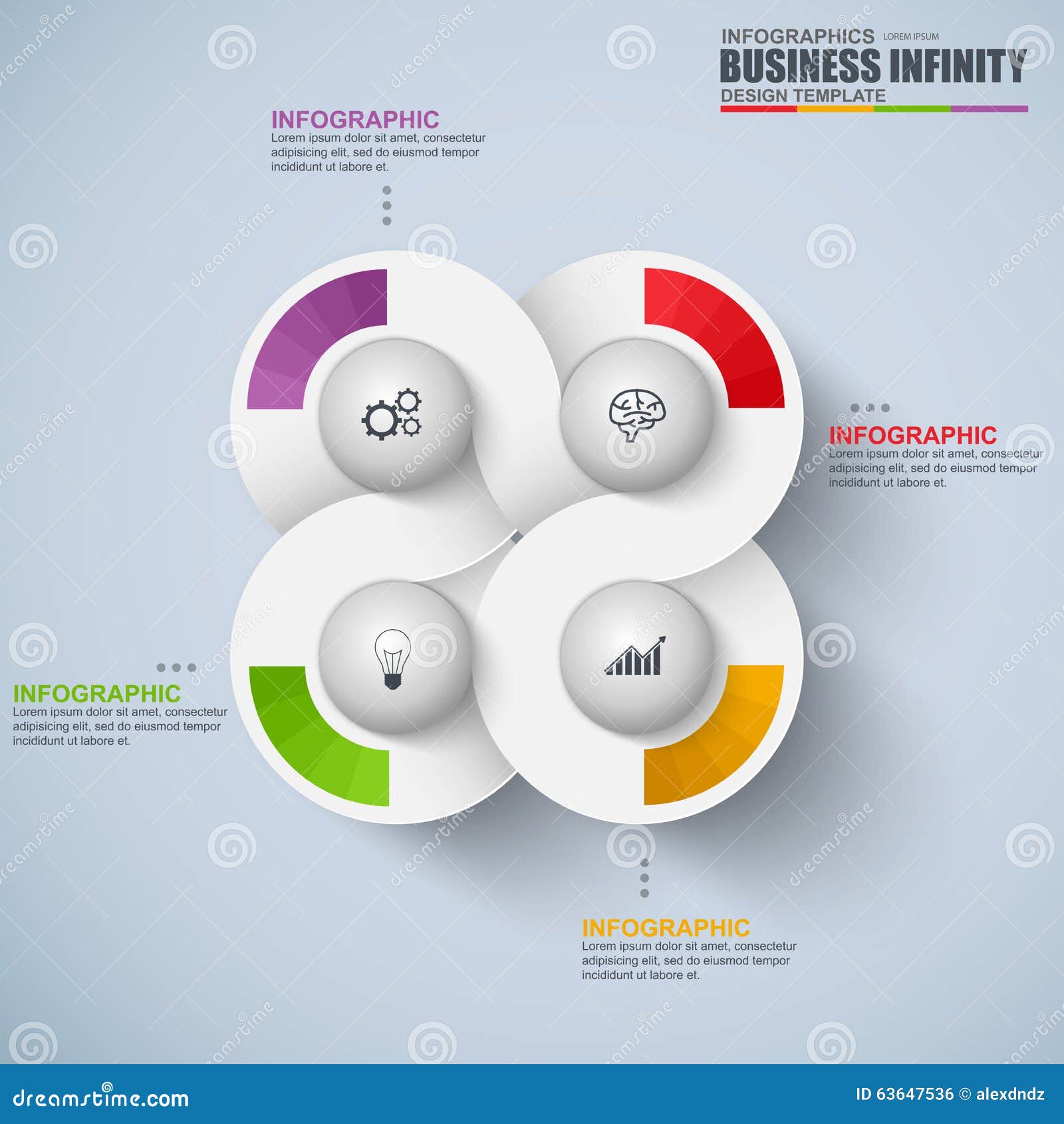 INFOGRAPHICS LOREM IPSUM
BUSINESS INFINITY
DESIGN TEMPLATE

INFOGRAPHIC
Lorem ipsum dolor sit amet, consectetur adipisicing elit, sed do eiusmod tempor incididunt ut labore et.

INFOGRAPHIC
Lorem ipsum dolor sit amet, consectetur adipisicing elit, sed do eiusmod tempor incididunt ut labore et.

INFOGRAPHIC
Lorem ipsum dolor sit amet, consectetur adipisicing elit, sed do eiusmod tempor incididunt ut labore et.

INFOGRAPHIC
Lorem ipsum dolor sit amet, consectetur adipisicing elit, sed do eiusmod tempor incididunt ut labore et.

dreamstime.com
ID 63647536 © alexdndz