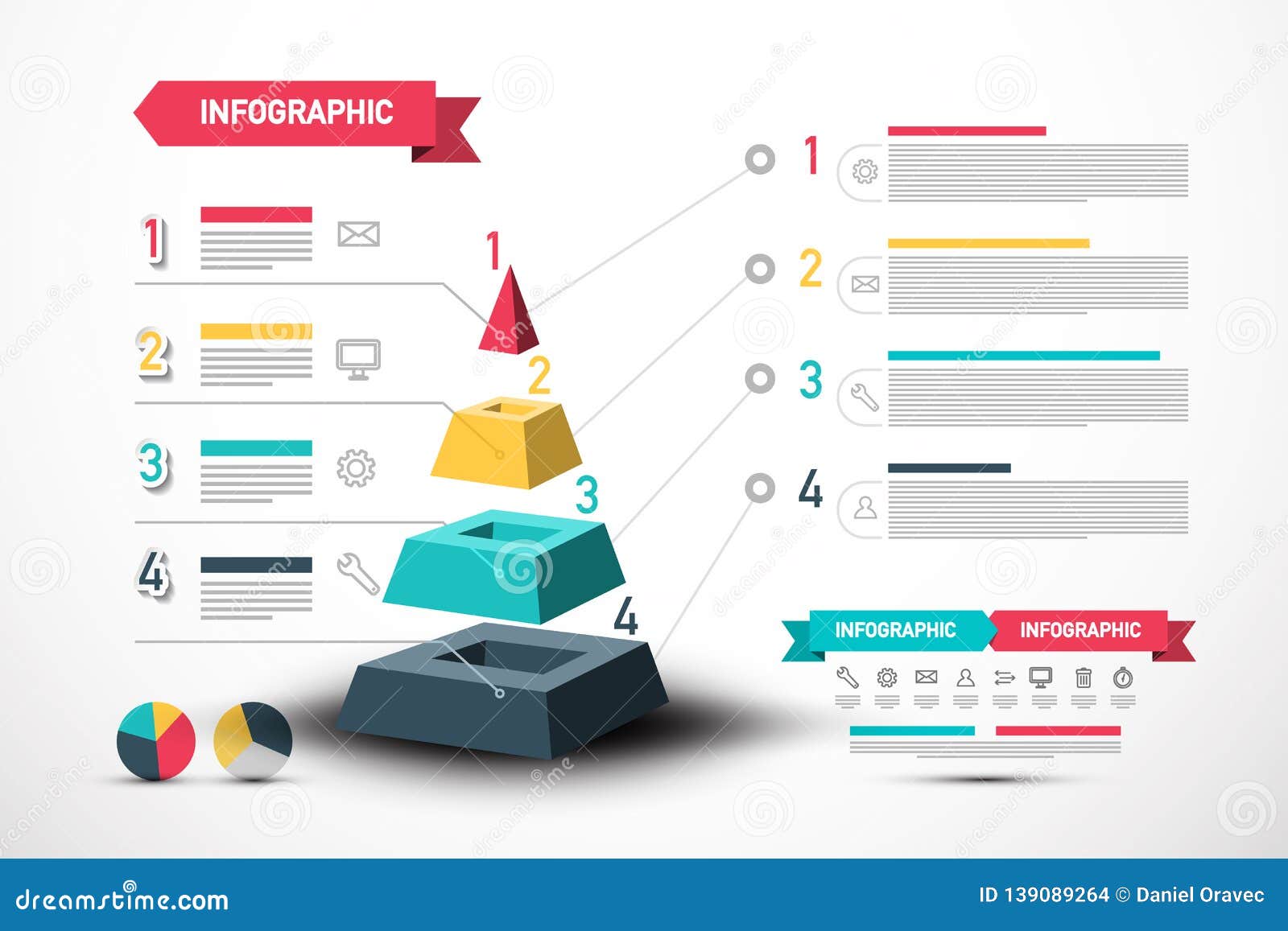 INFOGRAPHIC

1

2

3

4

1

2

3

4

1

2

3

4

INFOGRAPHIC INFOGRAPHIC

dreamstime.com

ID 139089264 © Daniel Oravec