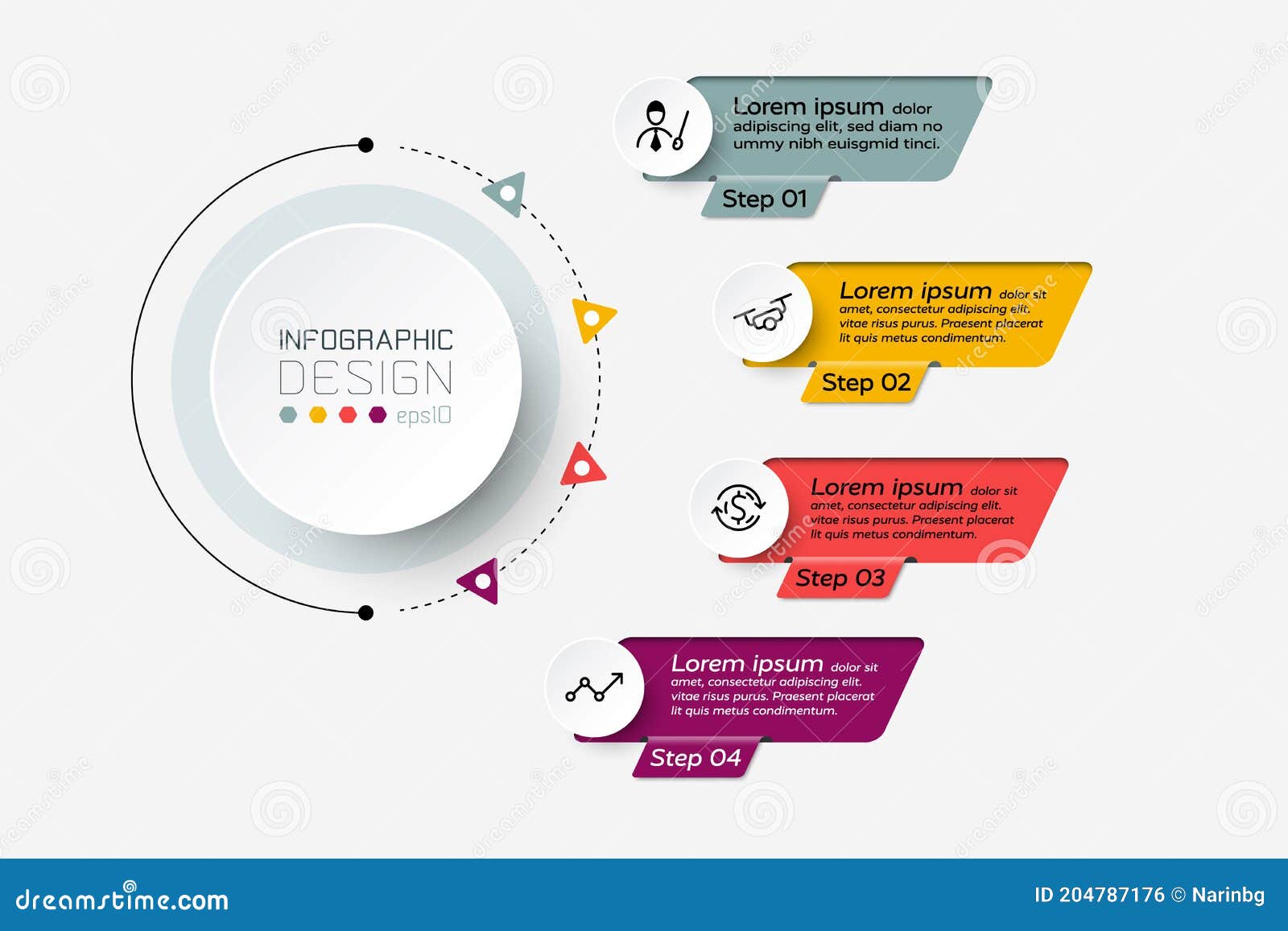 INFOGRAPHIC
DESIGN
eps10

Lorem ipsum dolor adipiscing elit, sed diam no ummy nibh euisgmid tinci.
Step 01

Lorem ipsum dolor sit amet, consectetur adipiscing elit. vitae risus purus. Praesent placerat lit quis metus condimentum.
Step 02

Lorem ipsum dolor sit amet, consectetur adipiscing elit. vitae risus purus. Praesent placerat lit quis metus condimentum.
Step 03

Lorem ipsum dolor sit amet, consectetur adipiscing elit. vitae risus purus. Praesent placerat lit quis metus condimentum.
Step 04

dreamstime.com
ID 204787176 © Narinbg