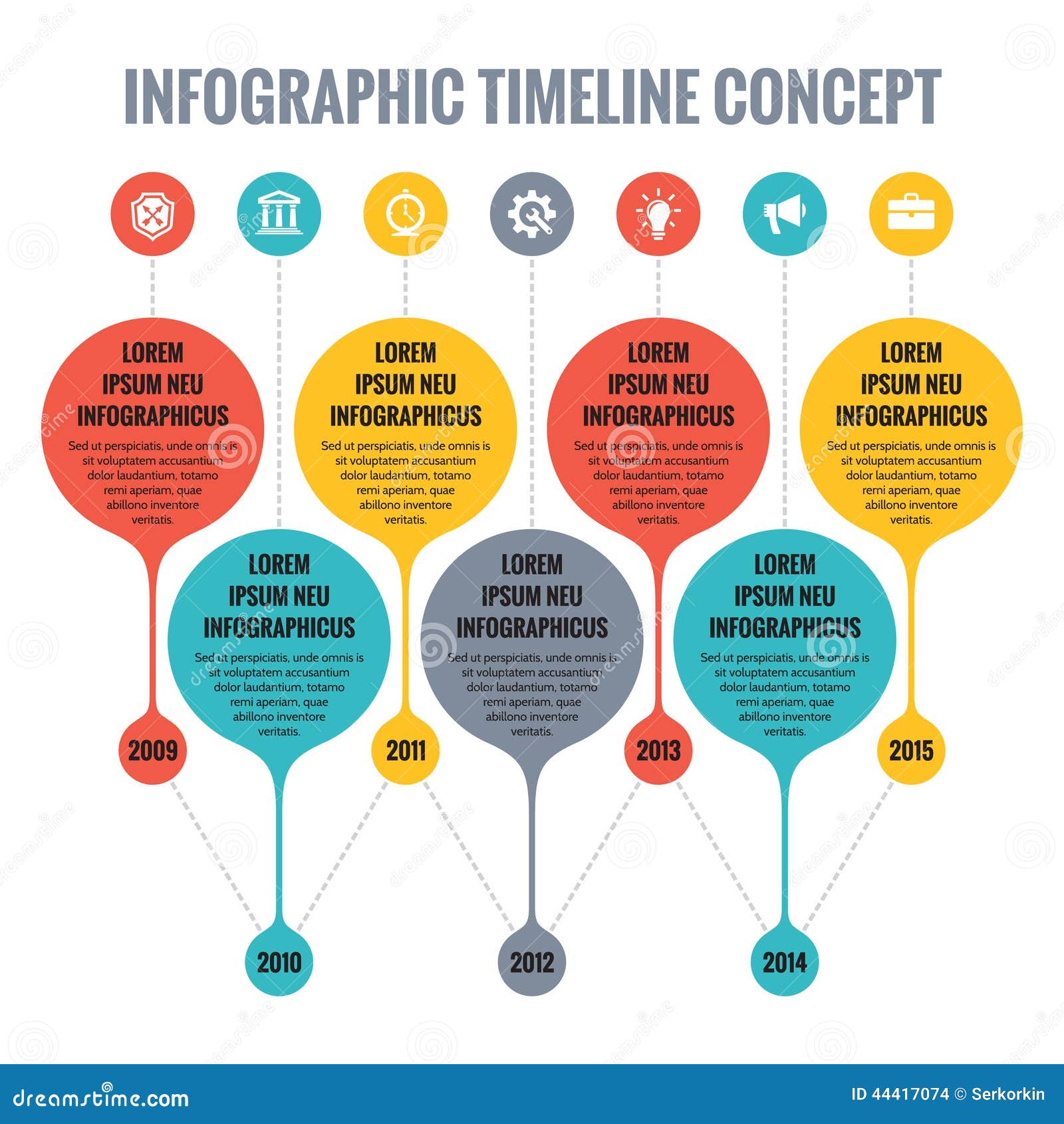 INFOGRAPHIC TIMELINE CONCEPT

LOREM IPSUM NEU INFOGRAPHICUS
Sed ut perspiciatis, unde omnis is sit voluptatem accusantium dolor laudantium, totamo remi aperiam, quae abillono inventore veritatis.

2009

LOREM IPSUM NEU INFOGRAPHICUS
Sed ut perspiciatis, unde omnis is sit voluptatem accusantium dolor laudantium, totamo remi aperiam, quae abillono inventore veritatis.

2010

LOREM IPSUM NEU INFOGRAPHICUS
Sed ut perspiciatis, unde omnis is sit voluptatem accusantium dolor laudantium, totamo remi aperiam, quae abillono inventore veritatis.

2011

LOREM IPSUM NEU INFOGRAPHICUS
Sed ut perspiciatis, unde omnis is sit voluptatem accusantium dolor laudantium, totamo remi aperiam, quae abillono inventore veritatis.

2012

LOREM IPSUM NEU INFOGRAPHICUS
Sed ut perspiciatis, unde omnis is sit voluptatem accusantium dolor laudantium, totamo remi aperiam, quae abillono inventore veritatis.

2013

LOREM IPSUM NEU INFOGRAPHICUS
Sed ut perspiciatis, unde omnis is sit voluptatem accusantium dolor laudantium, totamo remi aperiam, quae abillono inventore veritatis.

2014

LOREM IPSUM NEU INFOGRAPHICUS
Sed ut perspiciatis, unde omnis is sit voluptatem accusantium dolor laudantium, totamo remi aperiam, quae abillono inventore veritatis.

2015

dreamstime.com
ID 44417074 © Serkorkin