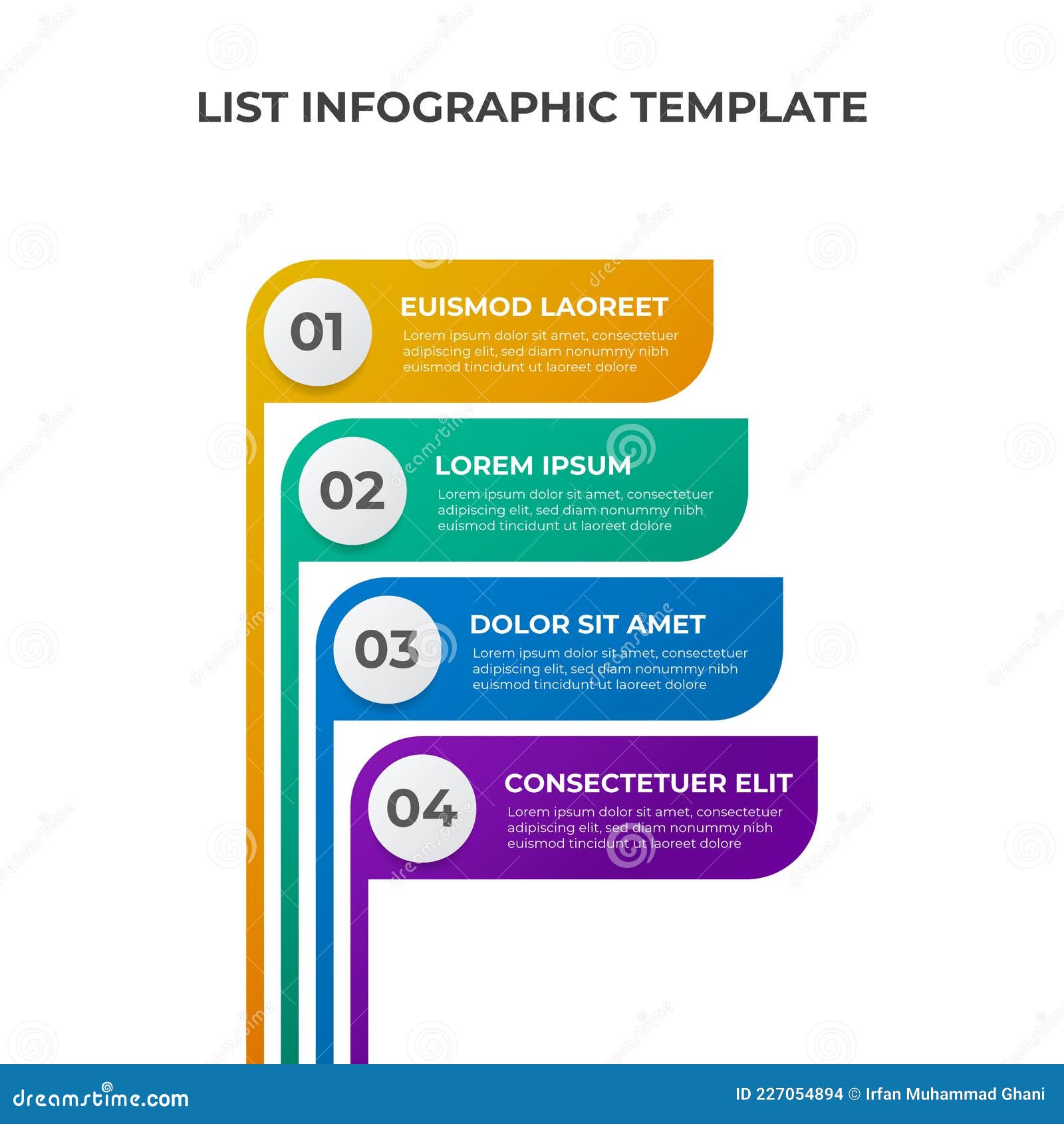 LIST INFOGRAPHIC TEMPLATE

01
EUISMOD LAOREET
Lorem ipsum dolor sit amet, consectetuer adipiscing elit, sed diam nonummy nibh euismod tincidunt ut laoreet dolore

02
LOREM IPSUM
Lorem ipsum dolor sit amet, consectetuer adipiscing elit, sed diam nonummy nibh euismod tincidunt ut laoreet dolore

03
DOLOR SIT AMET
Lorem ipsum dolor sit amet, consectetuer adipiscing elit, sed diam nonummy nibh euismod tincidunt ut laoreet dolore

04
CONSECTETUER ELIT
Lorem ipsum dolor sit amet, consectetuer adipiscing elit, sed diam nonummy nibh euismod tincidunt ut laoreet dolore

dreamstime.com
ID 227054894 © Irfan Muhammad Ghani