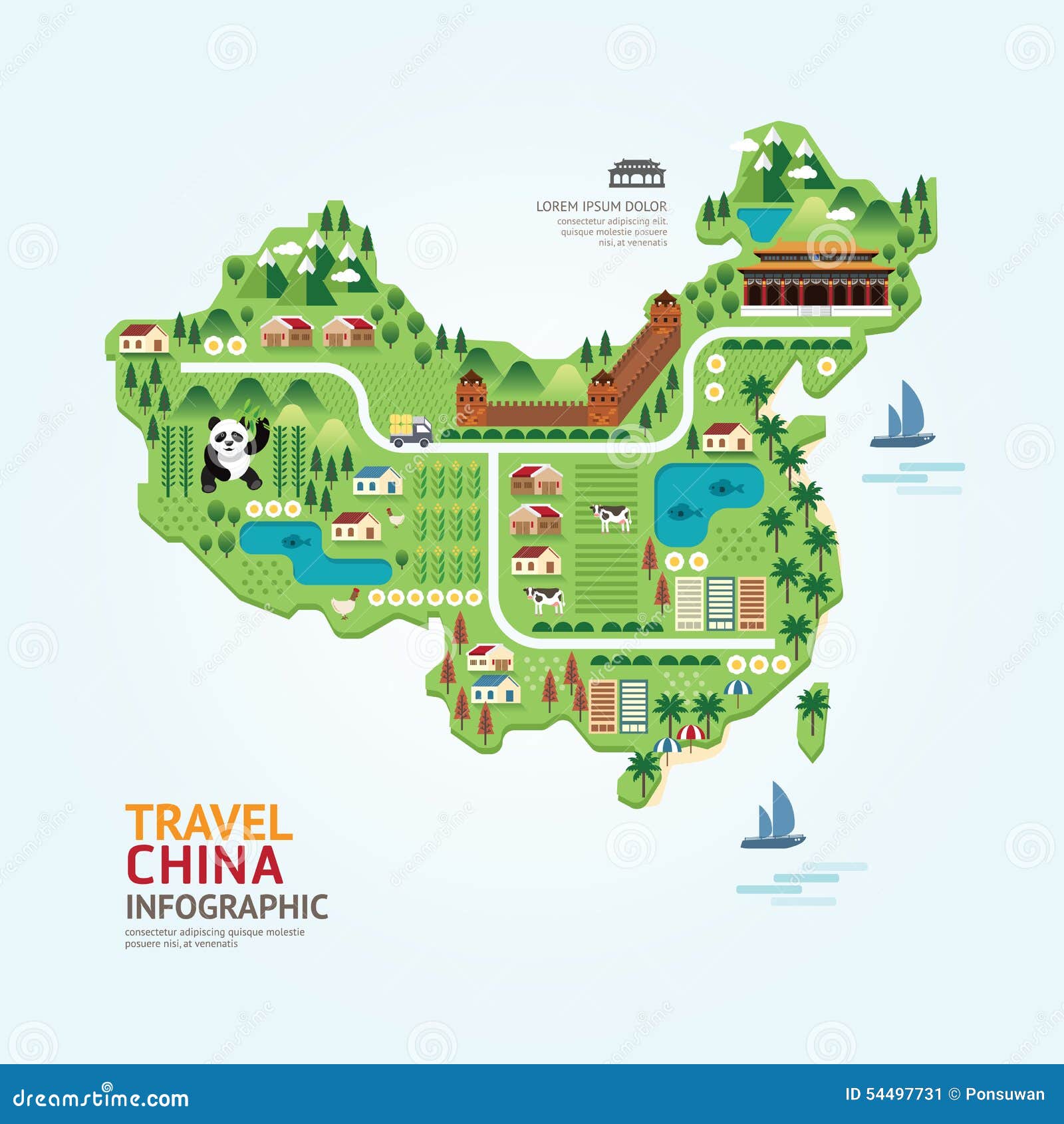 LOREM IPSUM DOLOR
consectetur adipiscing elit.
quisque molestie posuere
nisi, at venenatis

TRAVEL
CHINA
INFOGRAPHIC
consectetur adipiscing quisque molestie posuere nisi, at venenatis

dreamstime.com

ID 54497731 © Ponsuwan