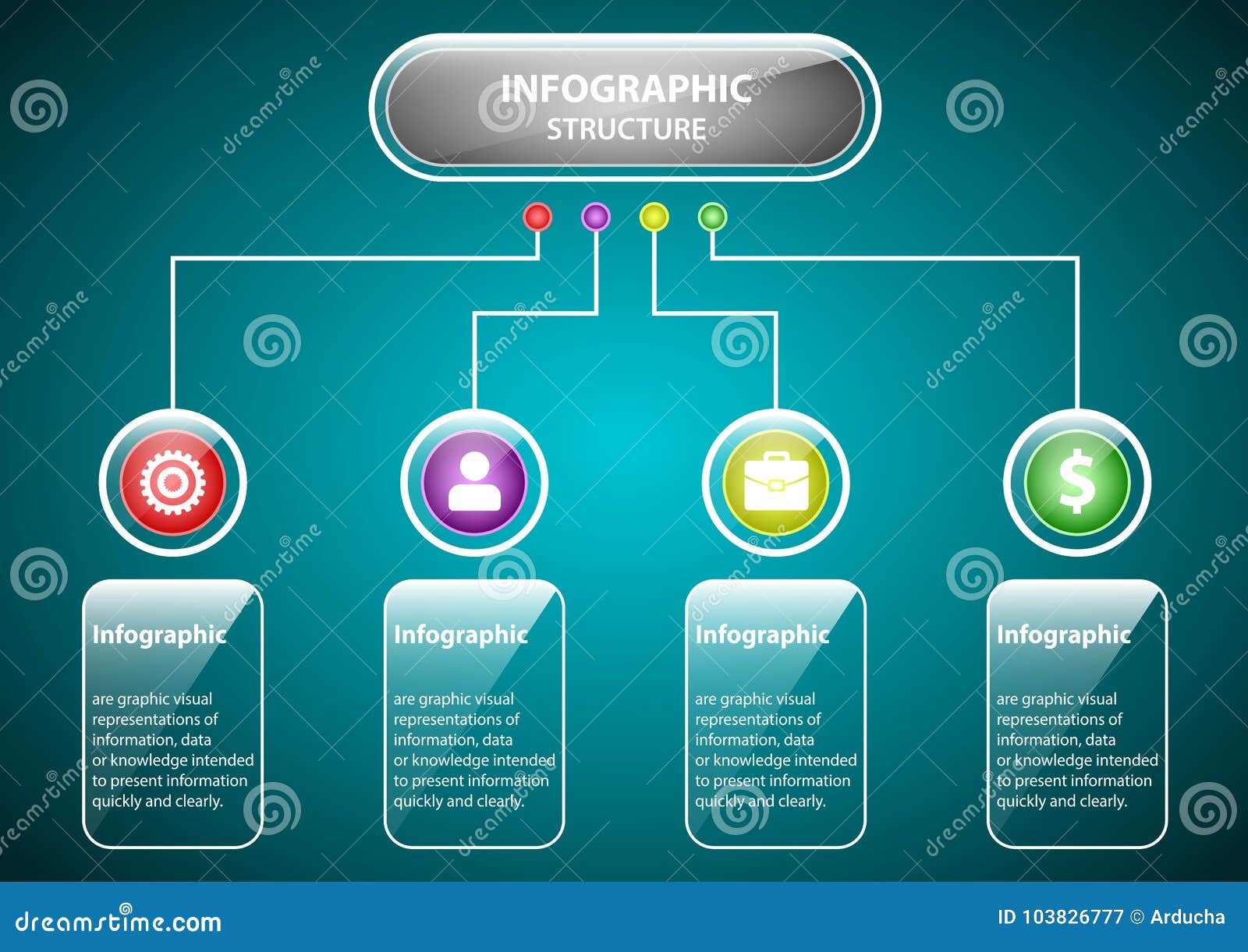 INFOGRAPHIC
STRUCTURE

$

Infographic

are graphic visual representations of information, data or knowledge intended to present information quickly and clearly.

Infographic

are graphic visual representations of information, data or knowledge intended to present information quickly and clearly.

Infographic

are graphic visual representations of information, data or knowledge intended to present information quickly and clearly.

Infographic

are graphic visual representations of information, data or knowledge intended to present information quickly and clearly.

dreamstime.com

ID 103826777 © Arducha