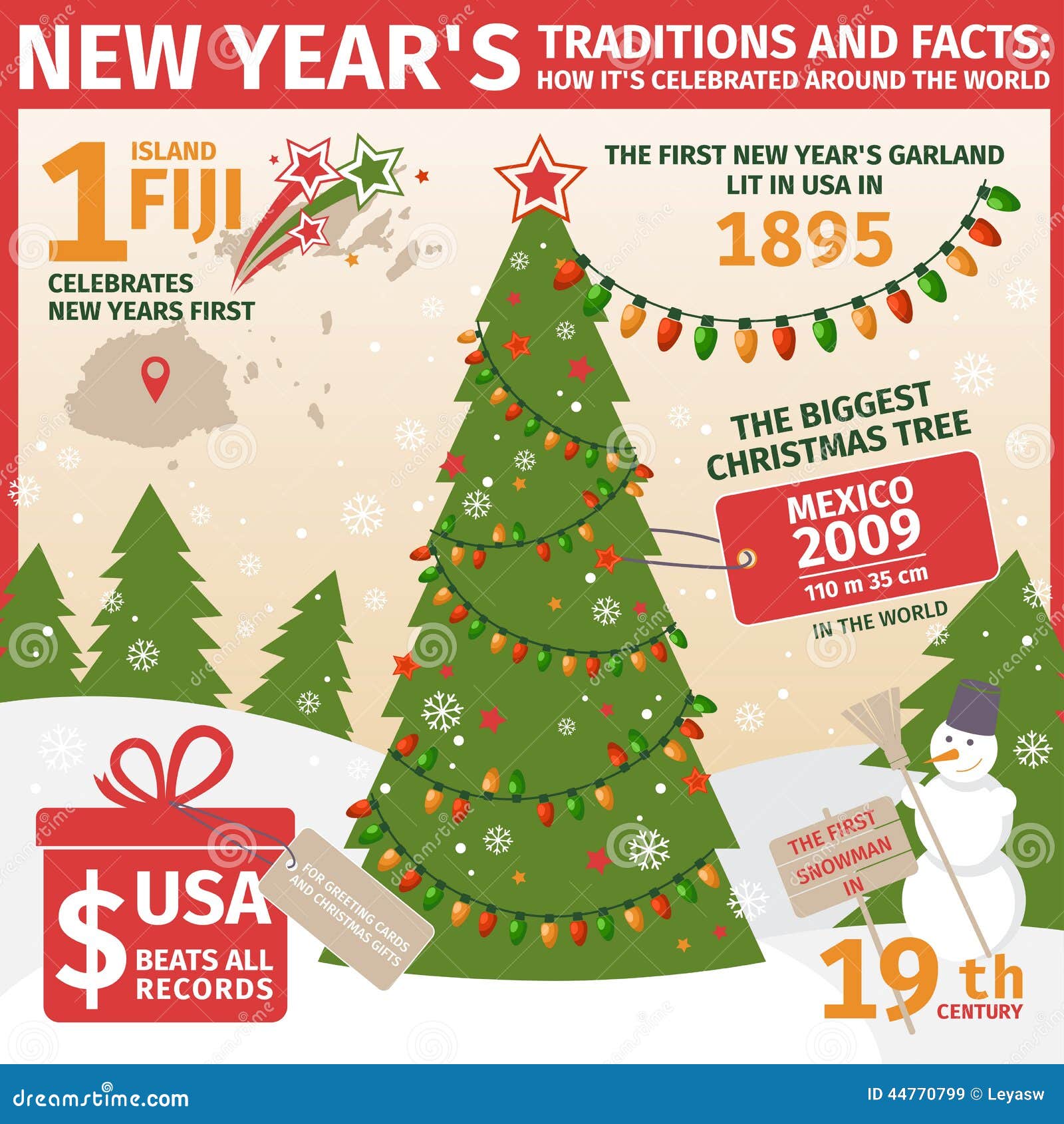 NEW YEAR'S TRADITIONS AND FACTS: HOW IT'S CELEBRATED AROUND THE WORLD

1 ISLAND FIJI

CELEBRATES NEW YEARS FIRST

THE FIRST NEW YEAR'S GARLAND LIT IN USA IN

1895

THE BIGGEST CHRISTMAS TREE

MEXICO 2009

110 m 35 cm

IN THE WORLD

$ USA BEATS ALL RECORDS

FOR GREETING CARDS AND CHRISTMAS GIFTS

THE FIRST SNOWMAN IN

19 th CENTURY

dreamstime.com

ID 44770799 © Leyasw