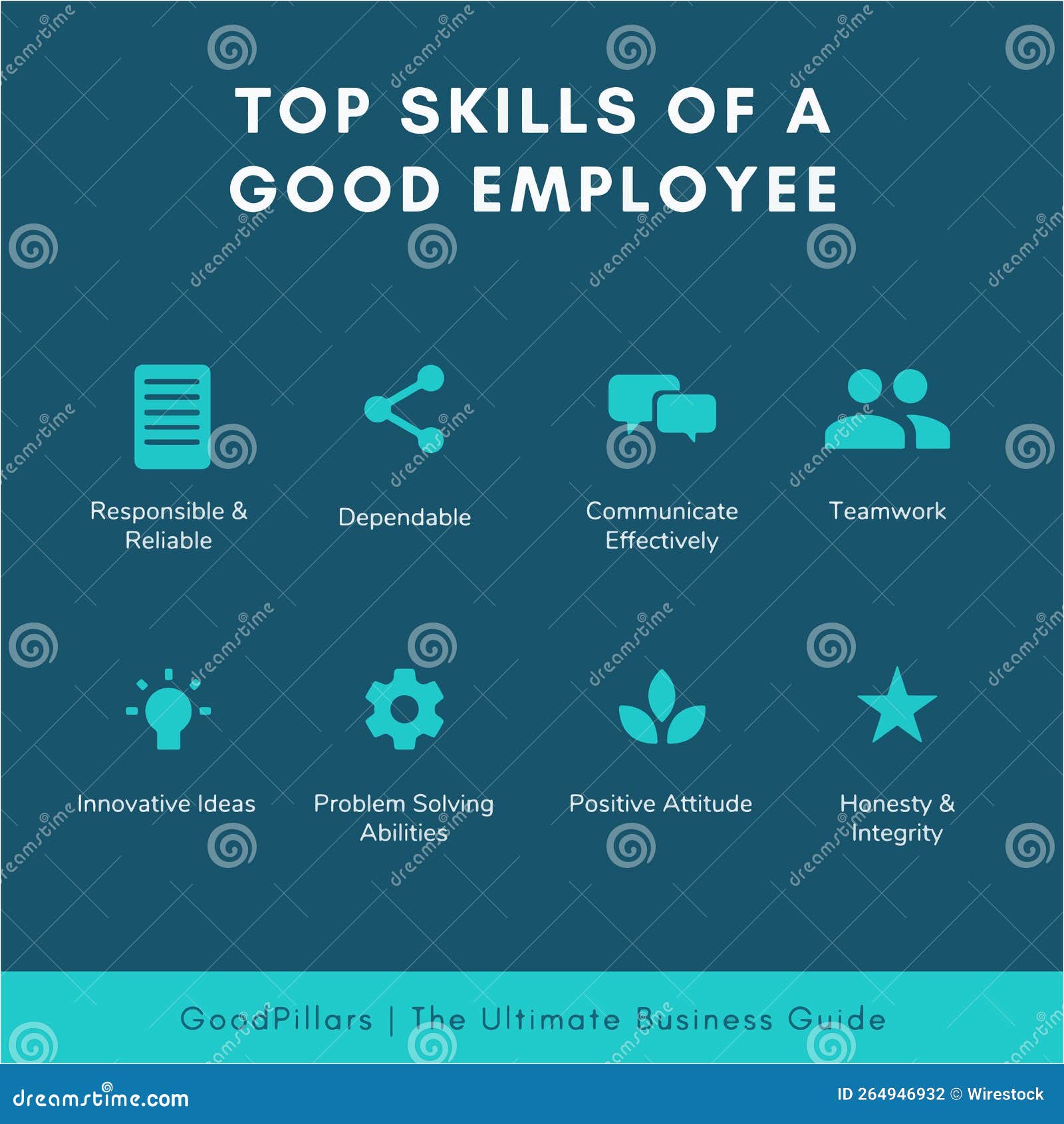 TOP SKILLS OF A GOOD EMPLOYEE

Responsible & Reliable

Dependable

Communicate Effectively

Teamwork

Innovative Ideas

Problem Solving Abilities

Positive Attitude

Honesty & Integrity

GoodPillars | The Ultimate Business Guide

dreamstime.com

ID 264946932 © Wirestock