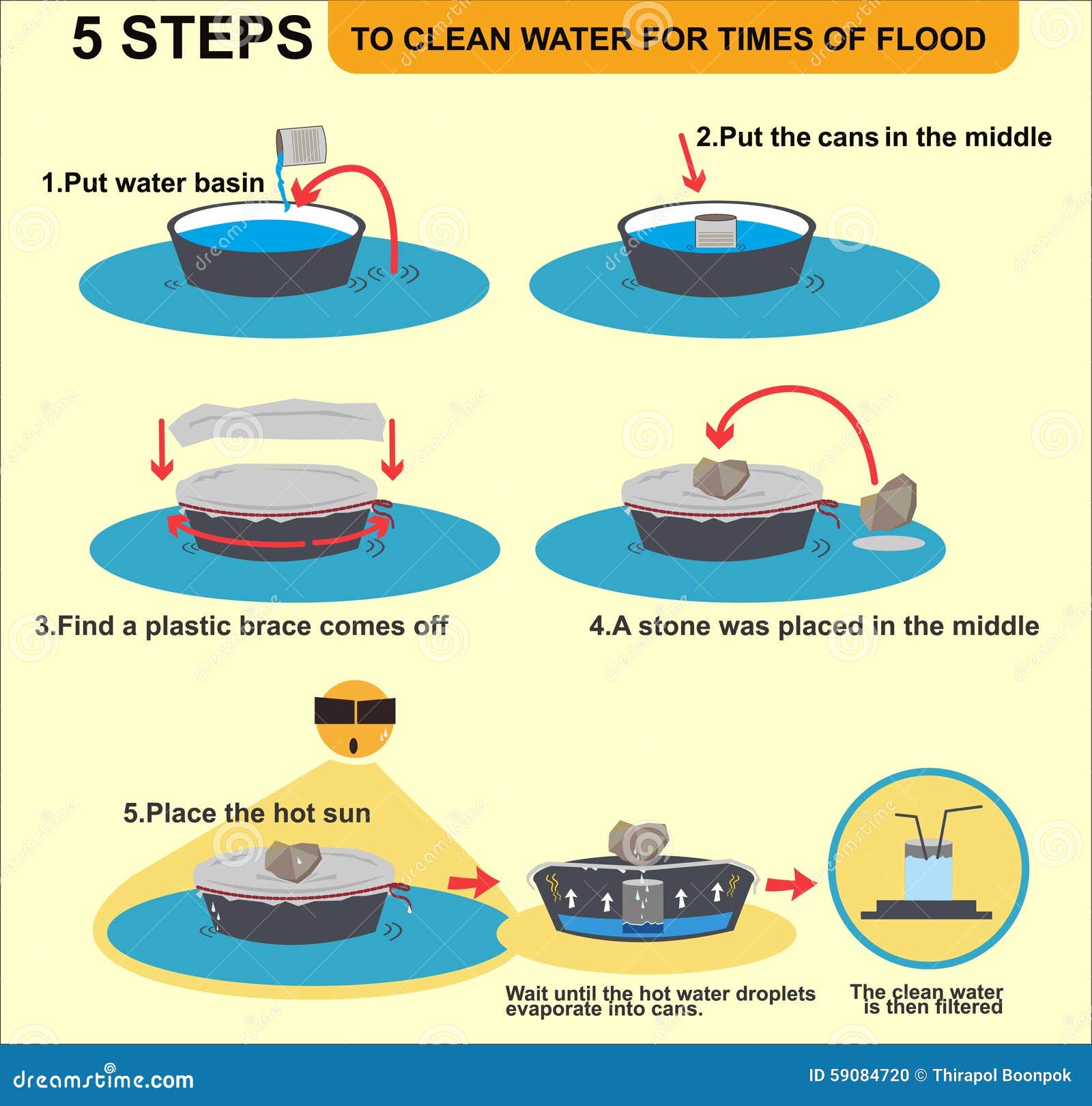 5 STEPS TO CLEAN WATER FOR TIMES OF FLOOD

1.Put water basin

2.Put the cans in the middle

3.Find a plastic brace comes off

4.A stone was placed in the middle

5.Place the hot sun

Wait until the hot water droplets evaporate into cans.

The clean water is then filtered

dreamstime.com

ID 59084720 © Thirapol Boonpok