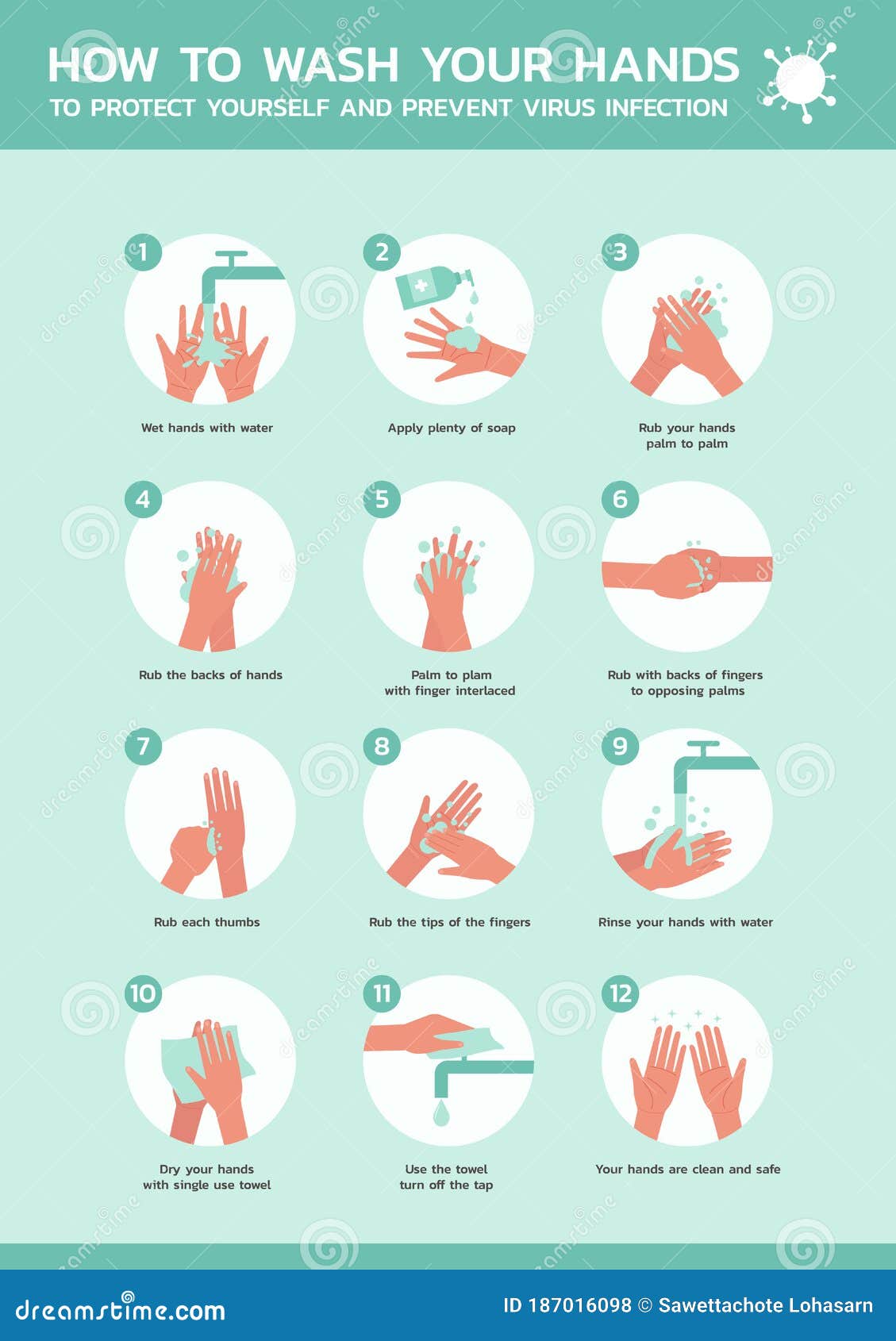 HOW TO WASH YOUR HANDS
TO PROTECT YOURSELF AND PREVENT VIRUS INFECTION

1
Wet hands with water

2
Apply plenty of soap

3
Rub your hands palm to palm

4
Rub the backs of hands

5
Palm to plam with finger interlaced

6
Rub with backs of fingers to opposing palms

7
Rub each thumbs

8
Rub the tips of the fingers

9
Rinse your hands with water

10
Dry your hands with single use towel

11
Use the towel turn off the tap

12
Your hands are clean and safe

dreamstime.com
ID 187016098 © Sawettachote Lohasarn