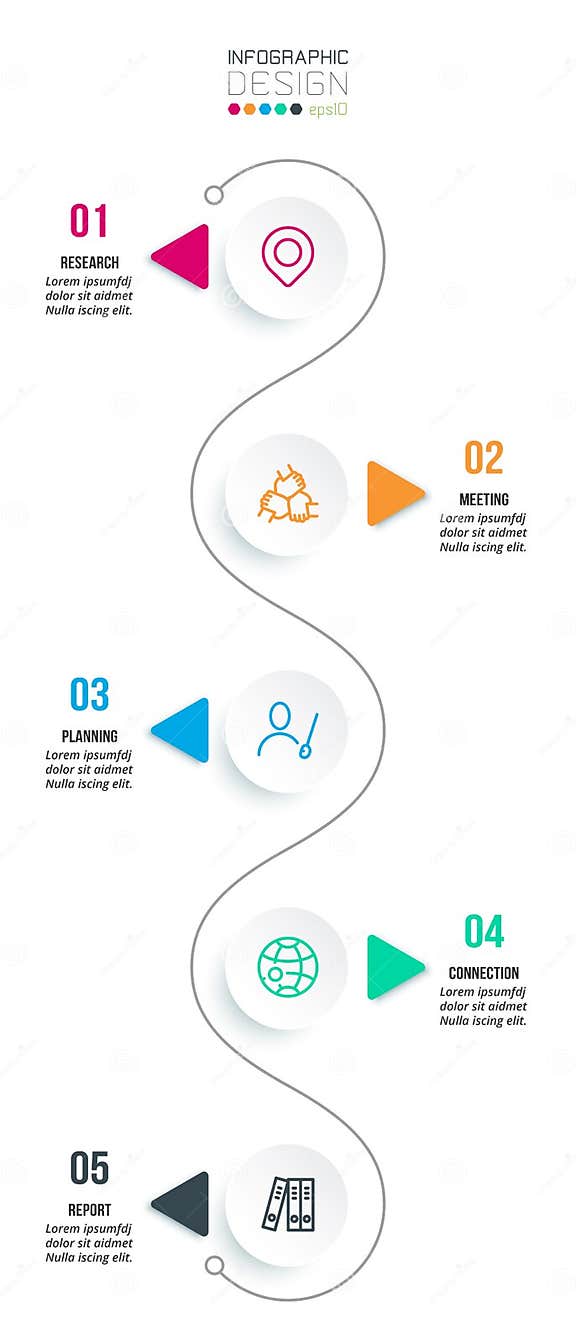 INFOGRAPHIC
DESIGN
eps10

01
RESEARCH
Lorem ipsumfdj dolor sit aidmet Nulla iscing elit.

02
MEETING
Lorem ipsumfdj dolor sit aidmet Nulla iscing elit.

03
PLANNING
Lorem ipsumfdj dolor sit aidmet Nulla iscing elit.

04
CONNECTION
Lorem ipsumfdj dolor sit aidmet Nulla iscing elit.

05
REPORT
Lorem ipsumfdj dolor sit aidmet Nulla iscing elit.