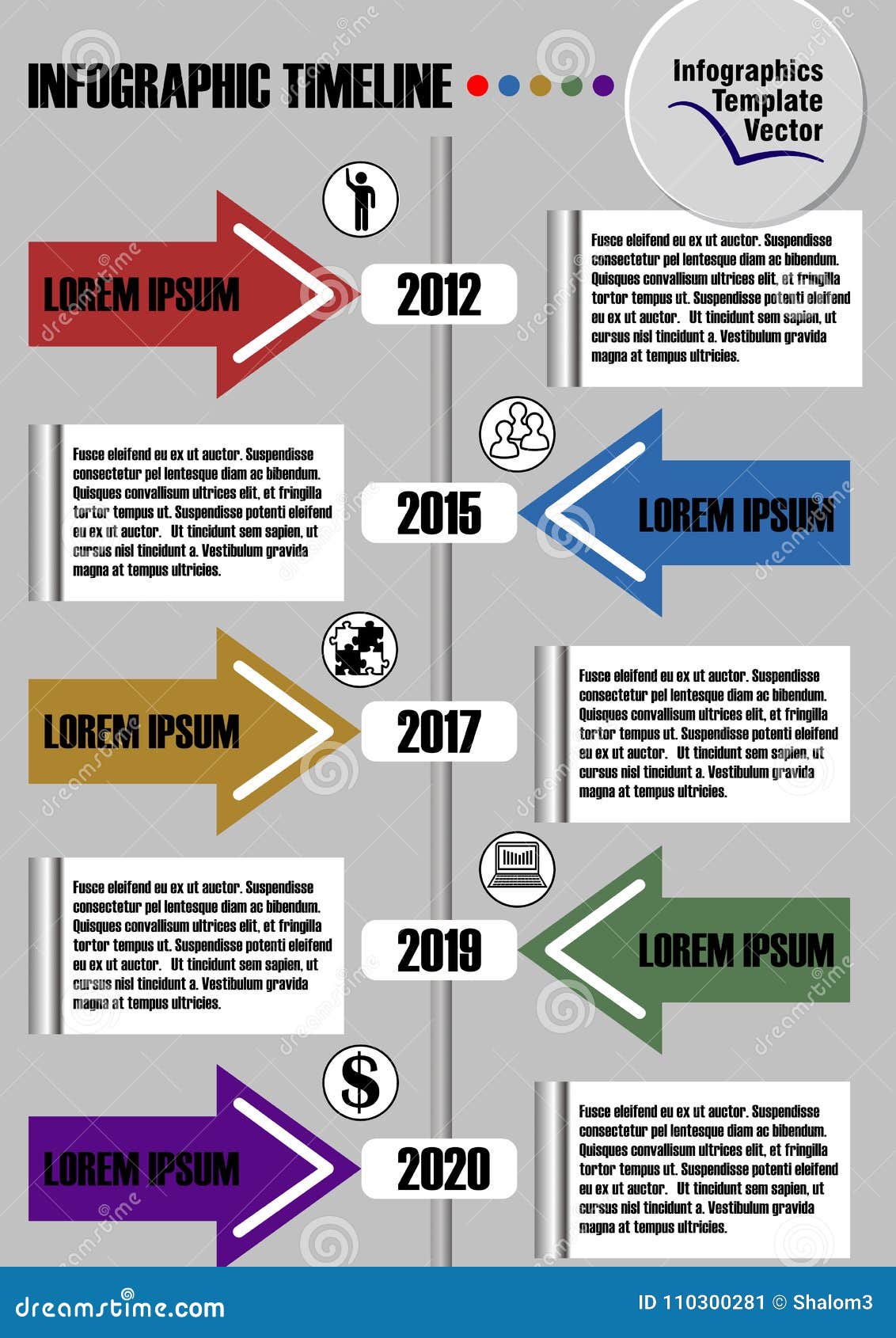 INFOGRAPHIC TIMELINE

Infographics Template Vector

LOREM IPSUM

2012

Fusce eleifend eu ex ut auctor. Suspendisse consectetur pel lentesque diam ac bibendum. Quisques convallisum ultrices elit, et fringilla tortor tempus ut. Suspendisse potenti eleifend eu ex ut auctor. Ut tincidunt sem sapien, ut cursus nisl tincidunt a. Vestibulum gravida magna at tempus ultricies.

Fusce eleifend eu ex ut auctor. Suspendisse consectetur pel lentesque diam ac bibendum. Quisques convallisum ultrices elit, et fringilla tortor tempus ut. Suspendisse potenti eleifend eu ex ut auctor. Ut tincidunt sem sapien, ut cursus nisl tincidunt a. Vestibulum gravida magna at tempus ultricies.

2015

LOREM IPSUM

LOREM IPSUM

2017

Fusce eleifend eu ex ut auctor. Suspendisse consectetur pel lentesque diam ac bibendum. Quisques convallisum ultrices elit, et fringilla tortor tempus ut. Suspendisse potenti eleifend eu ex ut auctor. Ut tincidunt sem sapien, ut cursus nisl tincidunt a. Vestibulum gravida magna at tempus ultricies.

Fusce eleifend eu ex ut auctor. Suspendisse consectetur pel lentesque diam ac bibendum. Quisques convallisum ultrices elit, et fringilla tortor tempus ut. Suspendisse potenti eleifend eu ex ut auctor. Ut tincidunt sem sapien, ut cursus nisl tincidunt a. Vestibulum gravida magna at tempus ultricies.

2019

LOREM IPSUM

LOREM IPSUM

2020

Fusce eleifend eu ex ut auctor. Suspendisse consectetur pel lentesque diam ac bibendum. Quisques convallisum ultrices elit, et fringilla tortor tempus ut. Suspendisse potenti eleifend eu ex ut auctor. Ut tincidunt sem sapien, ut cursus nisl tincidunt a. Vestibulum gravida magna at tempus ultricies.

dreamstime.com

ID 110300281 © Shalom3