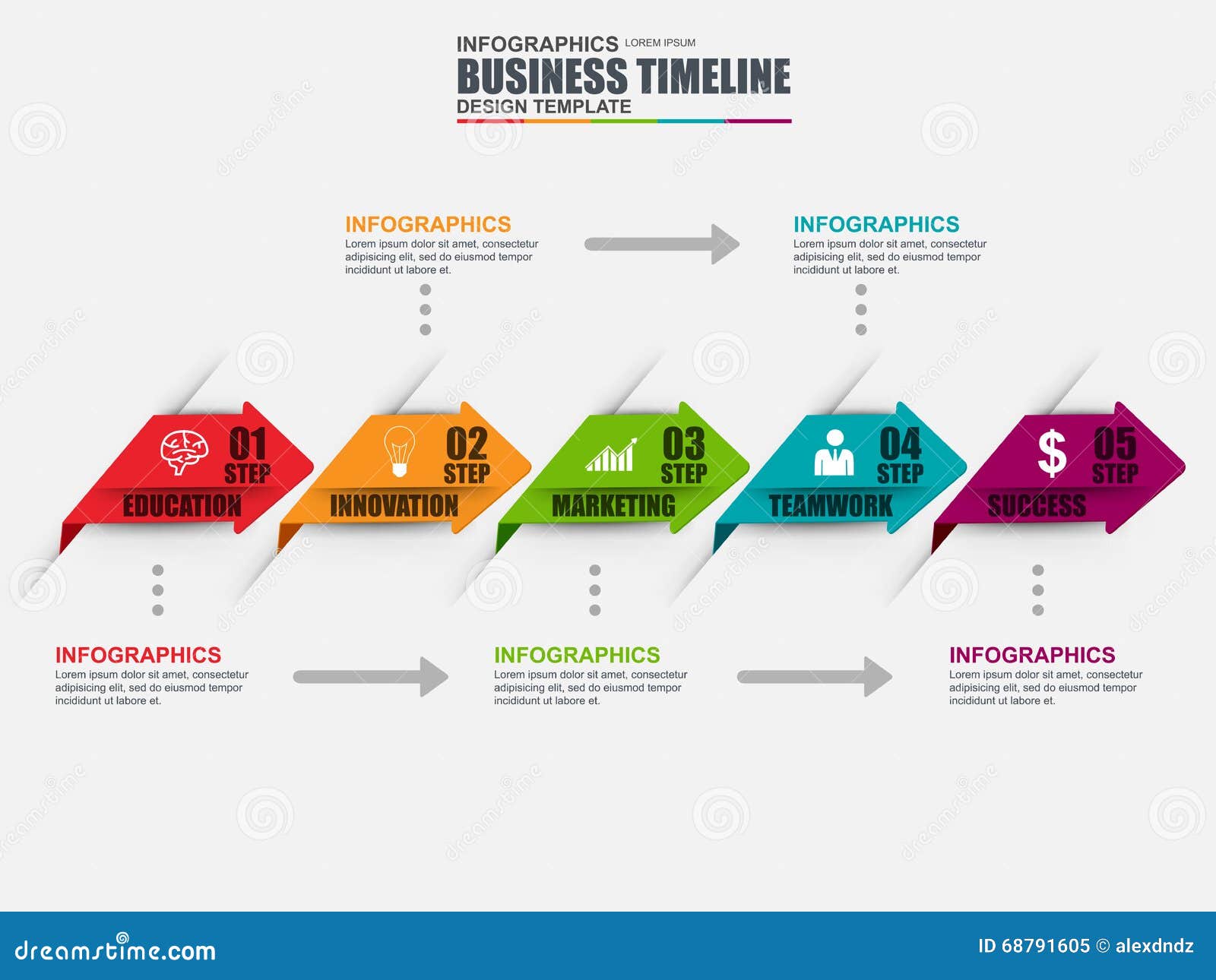 INFOGRAPHICS LOREM IPSUM
BUSINESS TIMELINE
DESIGN TEMPLATE

INFOGRAPHICS
Lorem ipsum dolor sit amet, consectetur adipisicing elit, sed do eiusmod tempor incididunt ut labore et.

INFOGRAPHICS
Lorem ipsum dolor sit amet, consectetur adipisicing elit, sed do eiusmod tempor incididunt ut labore et.

01 STEP
EDUCATION

02 STEP
INNOVATION

03 STEP
MARKETING

04 STEP
TEAMWORK

$ 05 STEP
SUCCESS

INFOGRAPHICS
Lorem ipsum dolor sit amet, consectetur adipisicing elit, sed do eiusmod tempor incididunt ut labore et.

INFOGRAPHICS
Lorem ipsum dolor sit amet, consectetur adipisicing elit, sed do eiusmod tempor incididunt ut labore et.

INFOGRAPHICS
Lorem ipsum dolor sit amet, consectetur adipisicing elit, sed do eiusmod tempor incididunt ut labore et.

dreamstime.com
ID 68791605 © alexdndz