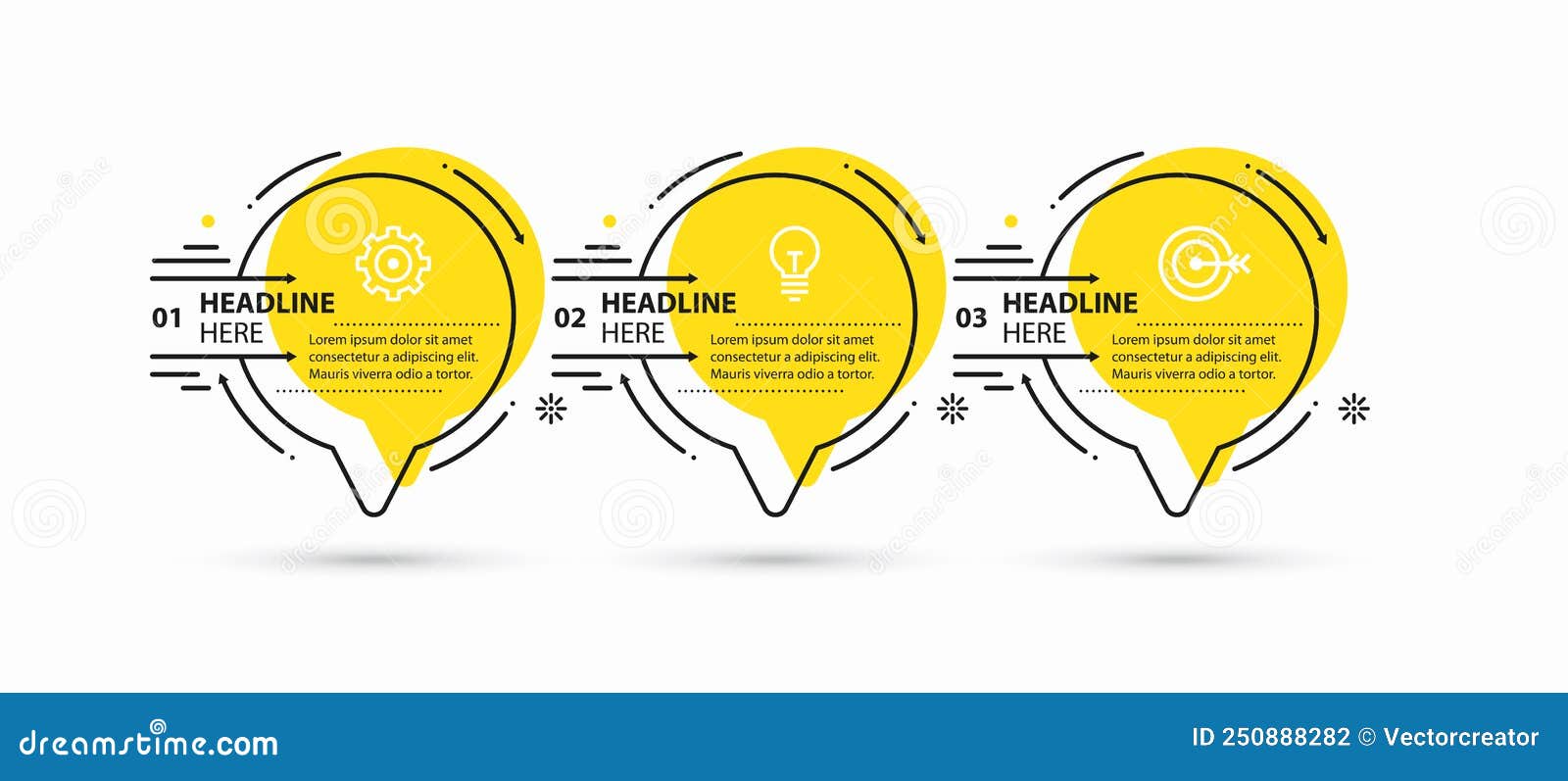 01 HEADLINE HERE

Lorem ipsum dolor sit amet consectetur a adipiscing elit. Mauris viverra odio a tortor.

02 HEADLINE HERE

Lorem ipsum dolor sit amet consectetur a adipiscing elit. Mauris viverra odio a tortor.

03 HEADLINE HERE

Lorem ipsum dolor sit amet consectetur a adipiscing elit. Mauris viverra odio a tortor.

dreamstime.com

ID 250888282 © Vectorcreator