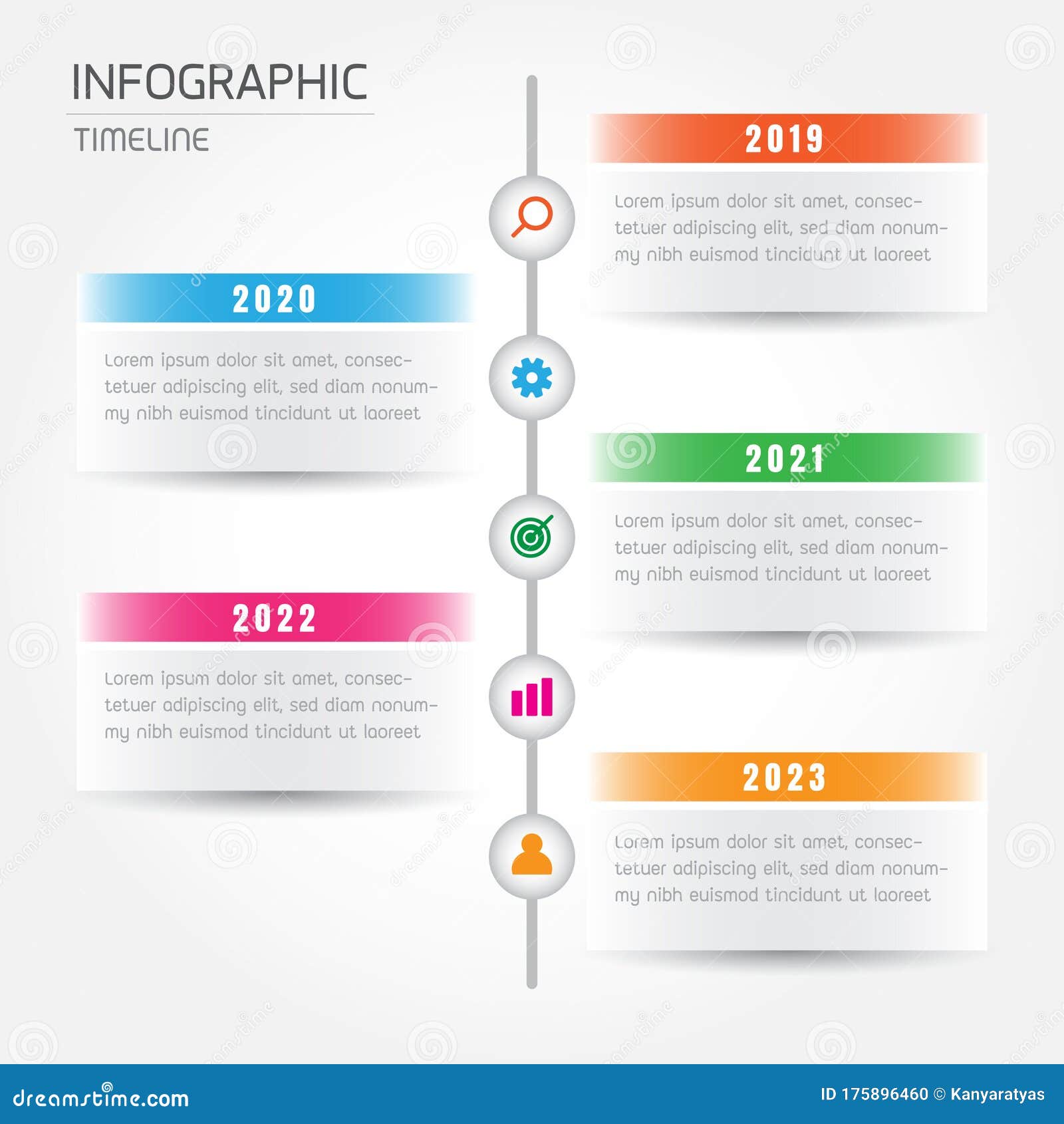 INFOGRAPHIC
TIMELINE

2019
Lorem ipsum dolor sit amet, consectetuer adipiscing elit, sed diam nonummy nibh euismod tincidunt ut laoreet

2020
Lorem ipsum dolor sit amet, consectetuer adipiscing elit, sed diam nonummy nibh euismod tincidunt ut laoreet

2021
Lorem ipsum dolor sit amet, consectetuer adipiscing elit, sed diam nonummy nibh euismod tincidunt ut laoreet

2022
Lorem ipsum dolor sit amet, consectetuer adipiscing elit, sed diam nonummy nibh euismod tincidunt ut laoreet

2023
Lorem ipsum dolor sit amet, consectetuer adipiscing elit, sed diam nonummy nibh euismod tincidunt ut laoreet

dreamstime.com
ID 175896460 © Kanyaratyas