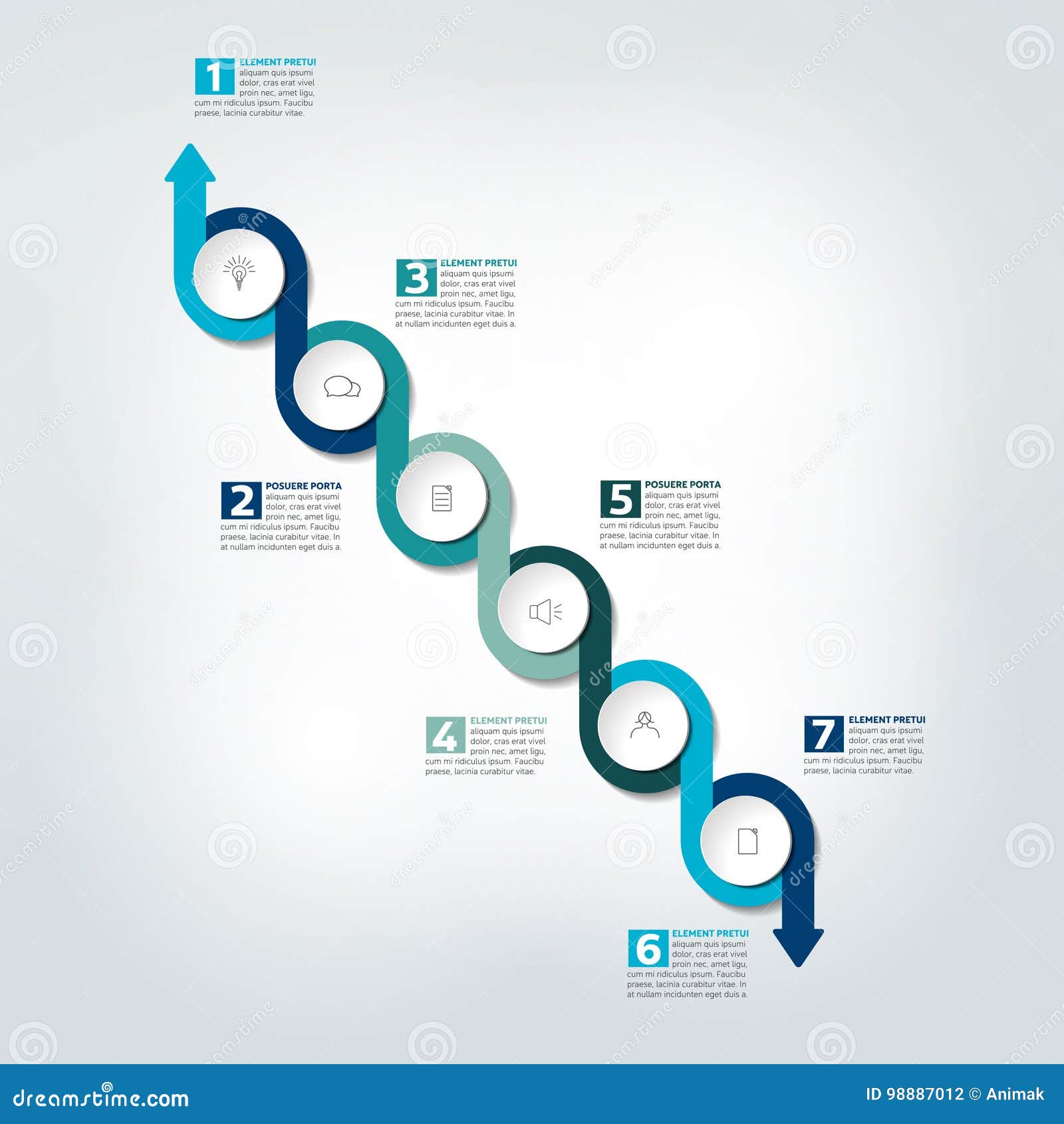 1 ELEMENT PRETUI
aliquam quis ipsumi dolor, cras erat vivel proin nec, amet ligu, cum mi ridiculus ipsum. Faucibu praese, lacinia curabitur vitae.

3 ELEMENT PRETUI
aliquam quis ipsumi dolor, cras erat vivel proin nec, amet ligu, cum mi ridiculus ipsum. Faucibu praese, lacinia curabitur vitae. In at nullam incidunten eget duis a.

2 POSUERE PORTA
aliquam quis ipsumi dolor, cras erat vivel proin nec, amet ligu, cum mi ridiculus ipsum. Faucibu praese, lacinia curabitur vitae. In at nullam incidunten eget duis a.

5 POSUERE PORTA
aliquam quis ipsumi dolor, cras erat vivel proin nec, amet ligu, cum mi ridiculus ipsum. Faucibu praese, lacinia curabitur vitae. In at nullam incidunten eget duis a.

4 ELEMENT PRETUI
aliquam quis ipsumi dolor, cras erat vivel proin nec, amet ligu, cum mi ridiculus ipsum. Faucibu praese, lacinia curabitur vitae.

7 ELEMENT PRETUI
aliquam quis ipsumi dolor, cras erat vivel proin nec, amet ligu, cum mi ridiculus ipsum. Faucibu praese, lacinia curabitur vitae.

6 ELEMENT PRETUI
aliquam quis ipsumi dolor, cras erat vivel proin nec, amet ligu, cum mi ridiculus ipsum. Faucibu praese, lacinia curabitur vitae. In at nullam incidunten eget duis a.

dreamstime.com
ID 98887012 © Animak